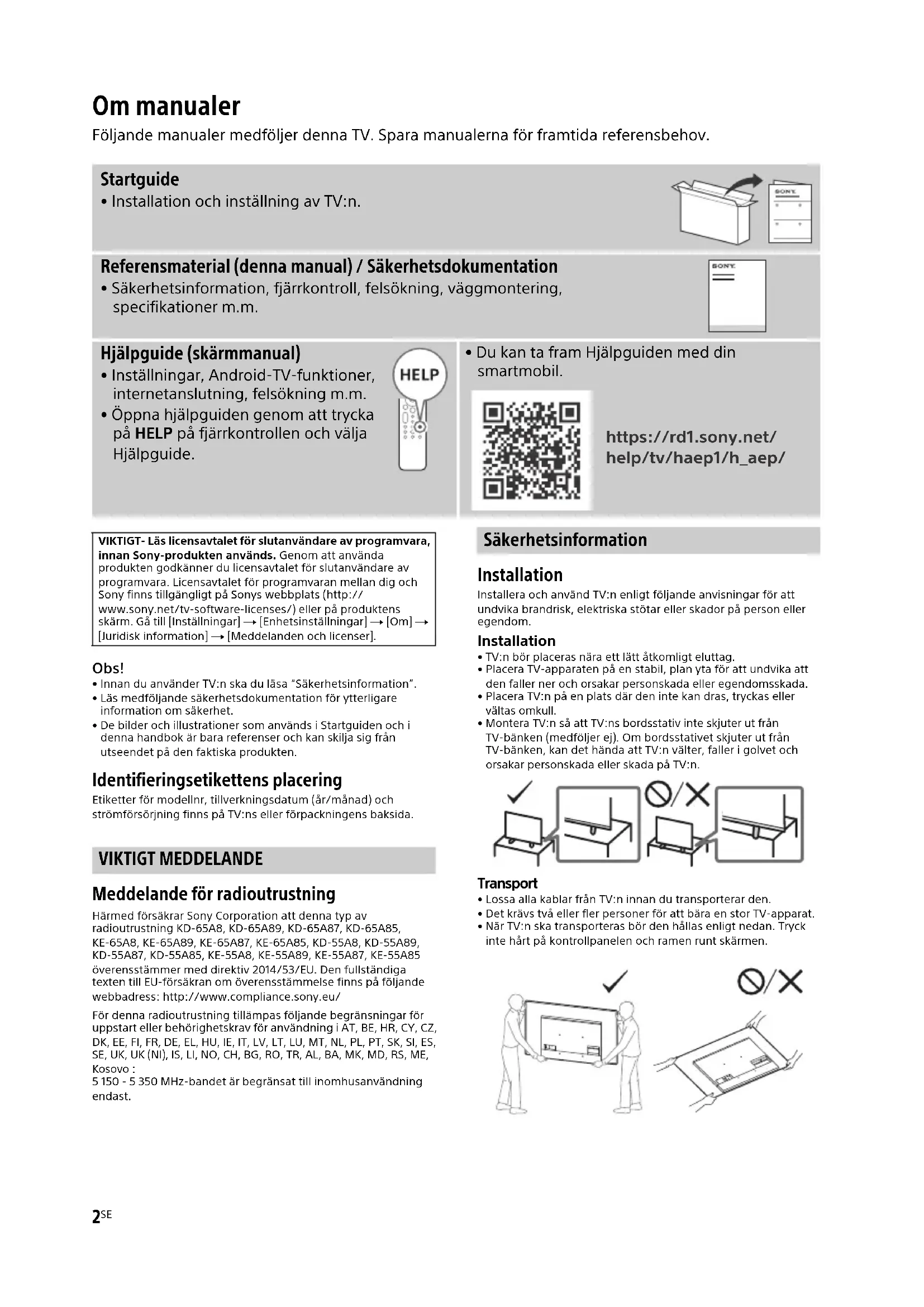 Om manualer

Följande manualer medföljer denna TV. Spara manualerna för framtida referensbehov.

Startguide
• Installation och inställning av TV:n.

SONY

Referensmaterial (denna manual) / Säkerhetsdokumentation
• Säkerhetsinformation, fjärrkontroll, felsökning, väggmontering, specifikationer m.m.

SONY

Hjälpguide (skärmmanual)
• Inställningar, Android-TV-funktioner, internetanslutning, felsökning m.m.
• Öppna hjälpguiden genom att trycka på HELP på fjärrkontrollen och välja Hjälpguide.

HELP

• Du kan ta fram Hjälpguiden med din smartmobil.

https://rd1.sony.net/help/tv/haep1/h_aep/

VIKTIGT- Läs licensavtalet för slutanvändare av programvara, innan Sony-produkten används. Genom att använda produkten godkänner du licensavtalet för slutanvändare av programvara. Licensavtalet för programvaran mellan dig och Sony finns tillgängligt på Sonys webbplats (http://www.sony.net/tv-software-licenses/) eller på produktens skärm. Gå till [Inställningar] → [Enhetsinställningar] → [Om] → [Juridisk information] → [Meddelanden och licenser].

Obs!
• Innan du använder TV:n ska du läsa "Säkerhetsinformation".
• Läs medföljande säkerhetsdokumentation för ytterligare information om säkerhet.
• De bilder och illustrationer som används i Startguiden och i denna handbok är bara referenser och kan skilja sig från utseendet på den faktiska produkten.

Identifieringsetikettens placering
Etiketter för modellnr, tillverkningsdatum (år/månad) och strömförsörjning finns på TV:ns eller förpackningens baksida.

VIKTIGT MEDDELANDE

Meddelande för radioutrustning
Härmed försäkrar Sony Corporation att denna typ av radioutrustning KD-65A8, KD-65A89, KD-65A87, KD-65A85, KE-65A8, KE-65A89, KE-65A87, KE-65A85, KD-55A8, KD-55A89, KD-55A87, KD-55A85, KE-55A8, KE-55A89, KE-55A87, KE-55A85 överensstämmer med direktiv 2014/53/EU. Den fullständiga texten till EU-försäkran om överensstämmelse finns på följande webbadress: http://www.compliance.sony.eu/

För denna radioutrustning tillämpas följande begränsningar för uppstart eller behörighetskrav för användning i AT, BE, HR, CY, CZ, DK, EE, FI, FR, DE, EL, HU, IE, IT, LV, LT, LU, MT, NL, PL, PT, SK, SI, ES, SE, UK, UK (NI), IS, LI, NO, CH, BG, RO, TR, AL, BA, MK, MD, RS, ME, Kosovo :
5 150 - 5 350 MHz-bandet är begränsat till inomhusanvändning endast.

Säkerhetsinformation

Installation
Installera och använd TV:n enligt följande anvisningar för att undvika brandrisk, elektriska stötar eller skador på person eller egendom.

Installation
• TV:n bör placeras nära ett lätt åtkomligt eluttag.
• Placera TV-apparaten på en stabil, plan yta för att undvika att den faller ner och orsakar personskada eller egendomsskada.
• Placera TV:n på en plats där den inte kan dras, tryckas eller vältas omkull.
• Montera TV:n så att TV:ns bordsstativ inte skjuter ut från TV-bänken (medföljer ej). Om bordsstativet skjuter ut från TV-bänken, kan det hända att TV:n välter, faller i golvet och orsakar personskada eller skada på TV:n.

Transport
• Lossa alla kablar från TV:n innan du transporterar den.
• Det krävs två eller fler personer för att bära en stor TV-apparat.
• När TV:n ska transporteras bör den hållas enligt nedan. Tryck inte hårt på kontrollpanelen och ramen runt skärmen.

2SE