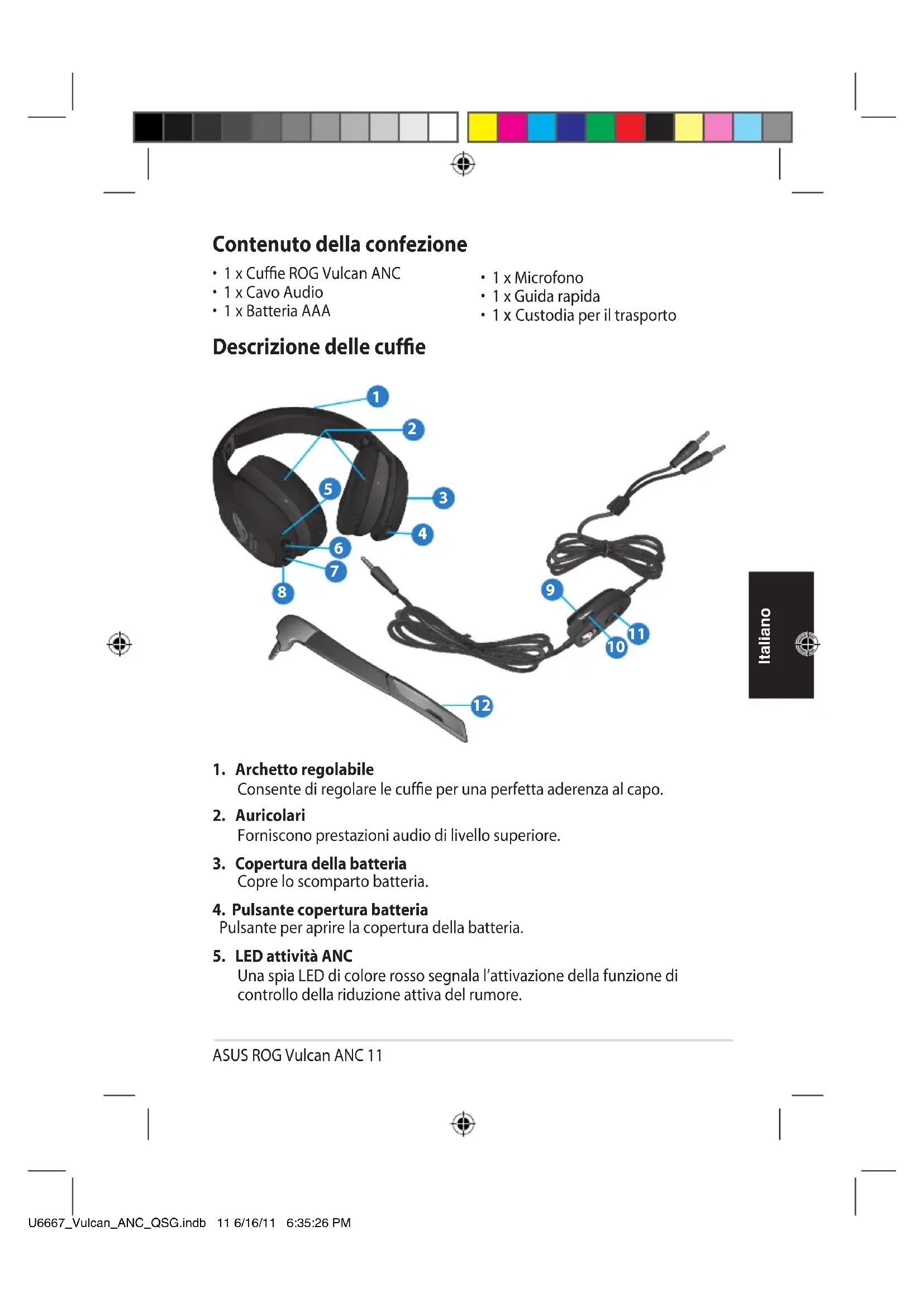 Contenuto della confezione

• 1 x Cuffie ROG Vulcan ANC
• 1 x Cavo Audio
• 1 x Batteria AAA

• 1 x Microfono
• 1 x Guida rapida
• 1 x Custodia per il trasporto

Descrizione delle cuffie

1
2
3
4
5
6
7
8
9
10
11
12

Italiano

1. Archetto regolabile
Consente di regolare le cuffie per una perfetta aderenza al capo.

2. Auricolari
Forniscono prestazioni audio di livello superiore.

3. Copertura della batteria
Copre lo scomparto batteria.

4. Pulsante copertura batteria
Pulsante per aprire la copertura della batteria.

5. LED attività ANC
Una spia LED di colore rosso segnala l'attivazione della funzione di controllo della riduzione attiva del rumore.

ASUS ROG Vulcan ANC 11

U6667_Vulcan_ANC_QSG.indb 11 6/16/11 6:35:26 PM