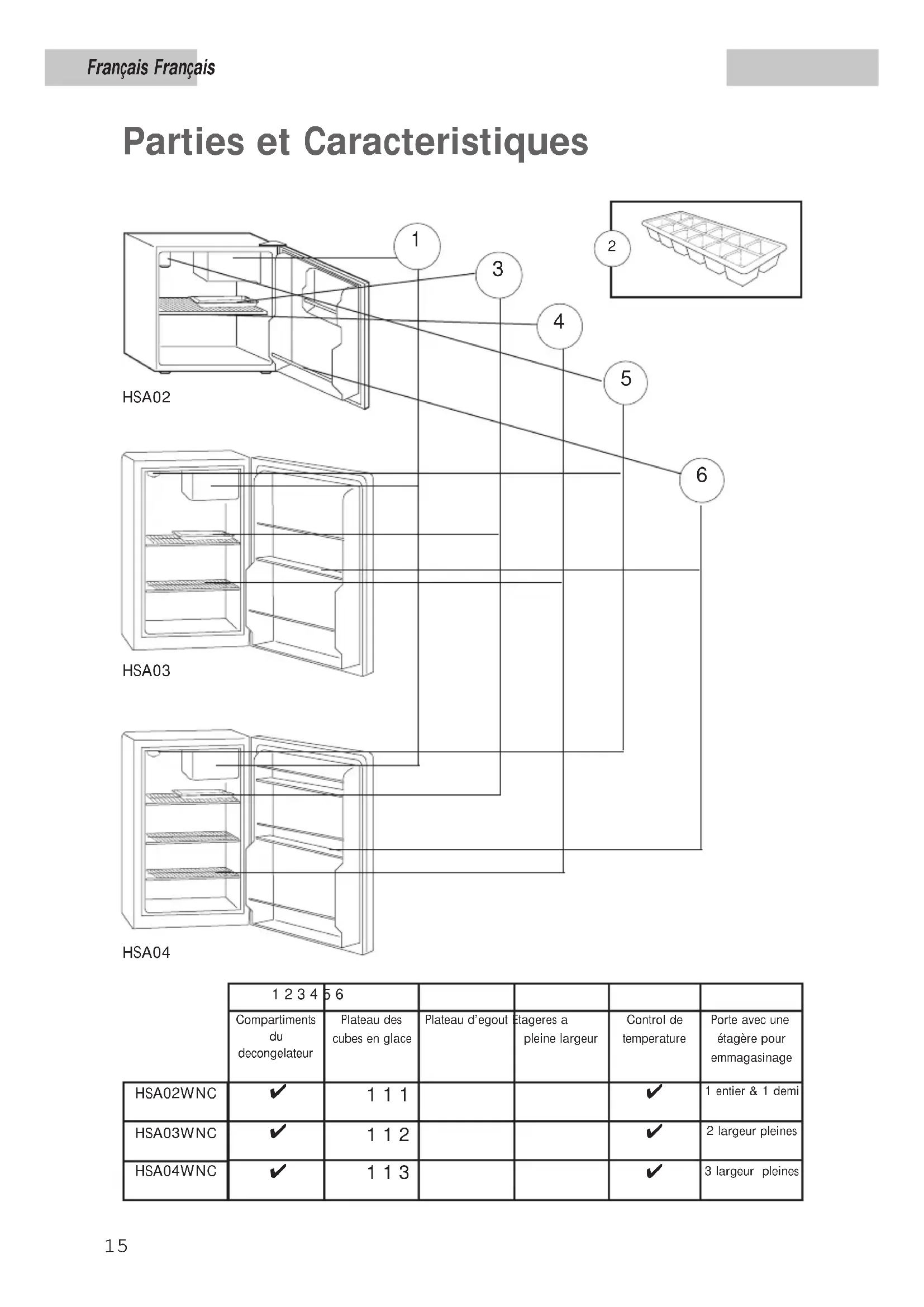 Français Français

Parties et Caracteristiques

1
2
3
4
5
6

HSA02

HSA03

HSA04

| | 1 2 3 4 5 6 | | | | | |
|---|---|---|---|---|---|---|
| | Compartiments du decongelateur | Plateau des cubes en glace | Plateau d'egout | Etageres a pleine largeur | Control de temperature | Porte avec une étagère pour emmagasinage |
| HSA02WNC | ✔ | 1 1 1 | | | ✔ | 1 entier & 1 demi |
| HSA03WNC | ✔ | 1 1 2 | | | ✔ | 2 largeur pleines |
| HSA04WNC | ✔ | 1 1 3 | | | ✔ | 3 largeur pleines |

15