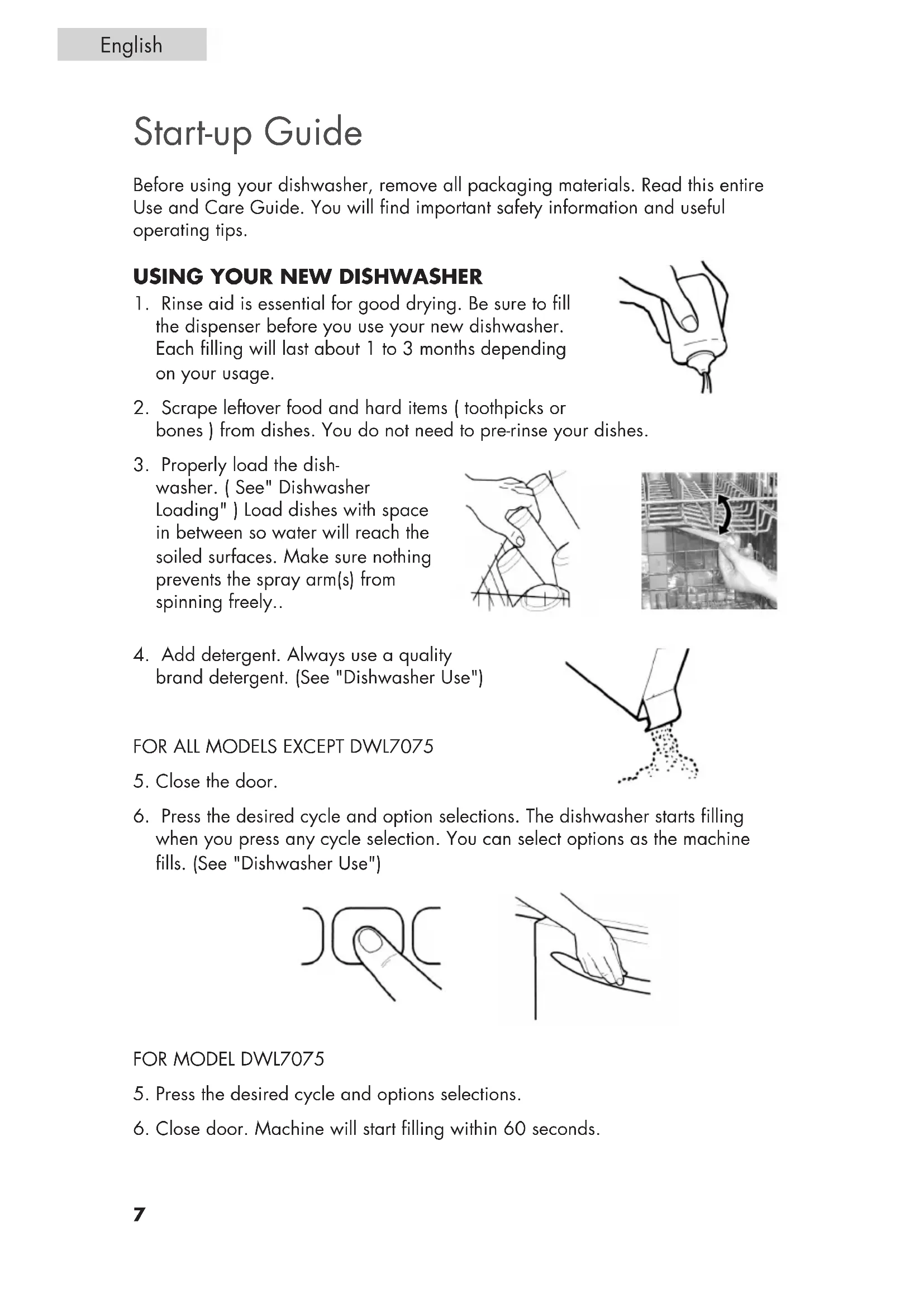 English

Start-up Guide

Before using your dishwasher, remove all packaging materials. Read this entire Use and Care Guide. You will find important safety information and useful operating tips.

USING YOUR NEW DISHWASHER

1. Rinse aid is essential for good drying. Be sure to fill the dispenser before you use your new dishwasher. Each filling will last about 1 to 3 months depending on your usage.

2. Scrape leftover food and hard items ( toothpicks or bones ) from dishes. You do not need to pre-rinse your dishes.

3. Properly load the dishwasher. ( See" Dishwasher Loading" ) Load dishes with space in between so water will reach the soiled surfaces. Make sure nothing prevents the spray arm(s) from spinning freely..

4. Add detergent. Always use a quality brand detergent. (See "Dishwasher Use")

FOR ALL MODELS EXCEPT DWL7075

5. Close the door.

6. Press the desired cycle and option selections. The dishwasher starts filling when you press any cycle selection. You can select options as the machine fills. (See "Dishwasher Use")

FOR MODEL DWL7075

5. Press the desired cycle and options selections.

6. Close door. Machine will start filling within 60 seconds.

7