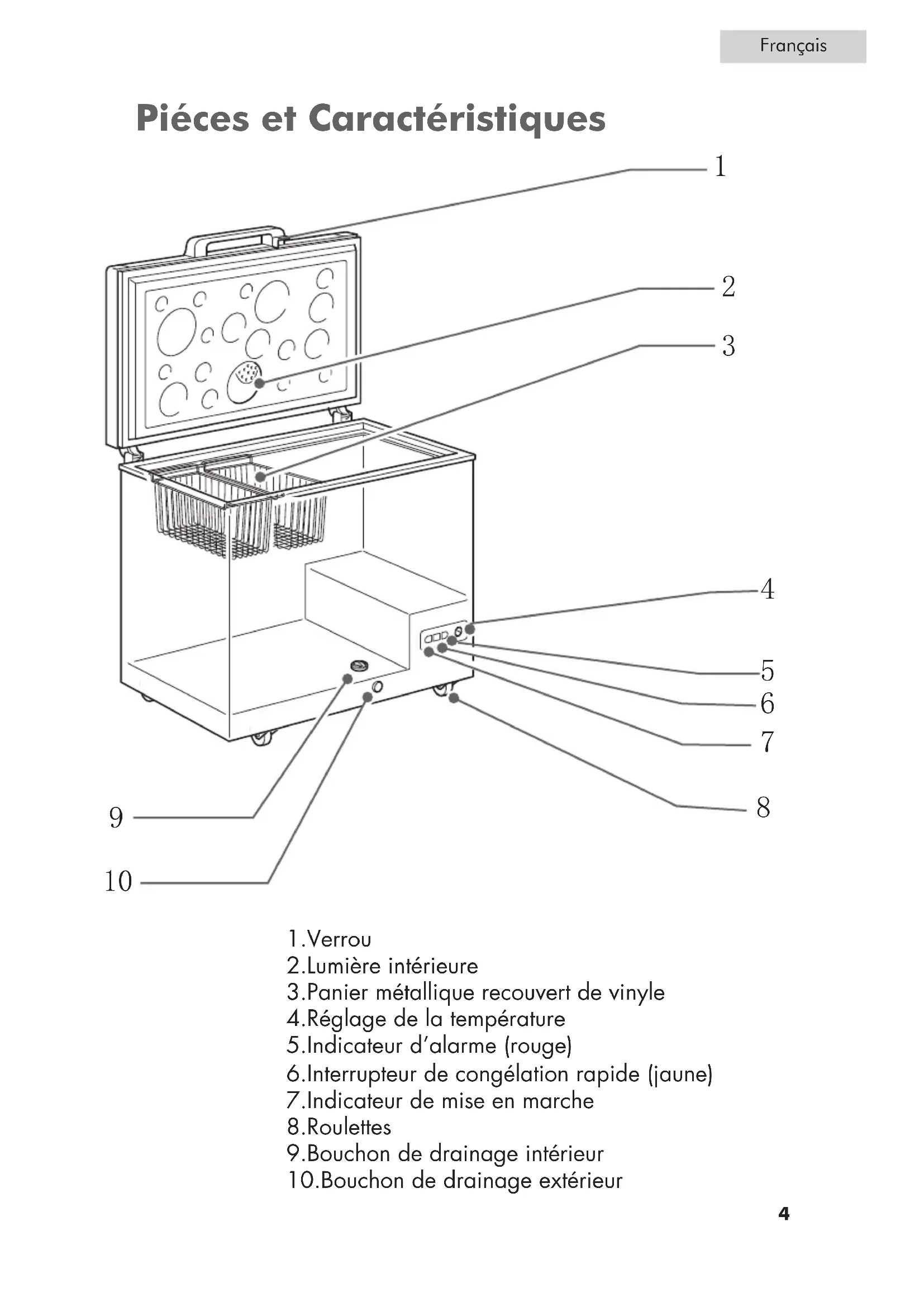 Français

Piéces et Caractéristiques

1
2
3
4
5
6
7
8
9
10

1.Verrou
2.Lumière intérieure
3.Panier métallique recouvert de vinyle
4.Réglage de la température
5.Indicateur d'alarme (rouge)
6.Interrupteur de congélation rapide (jaune)
7.Indicateur de mise en marche
8.Roulettes
9.Bouchon de drainage intérieur
10.Bouchon de drainage extérieur

4