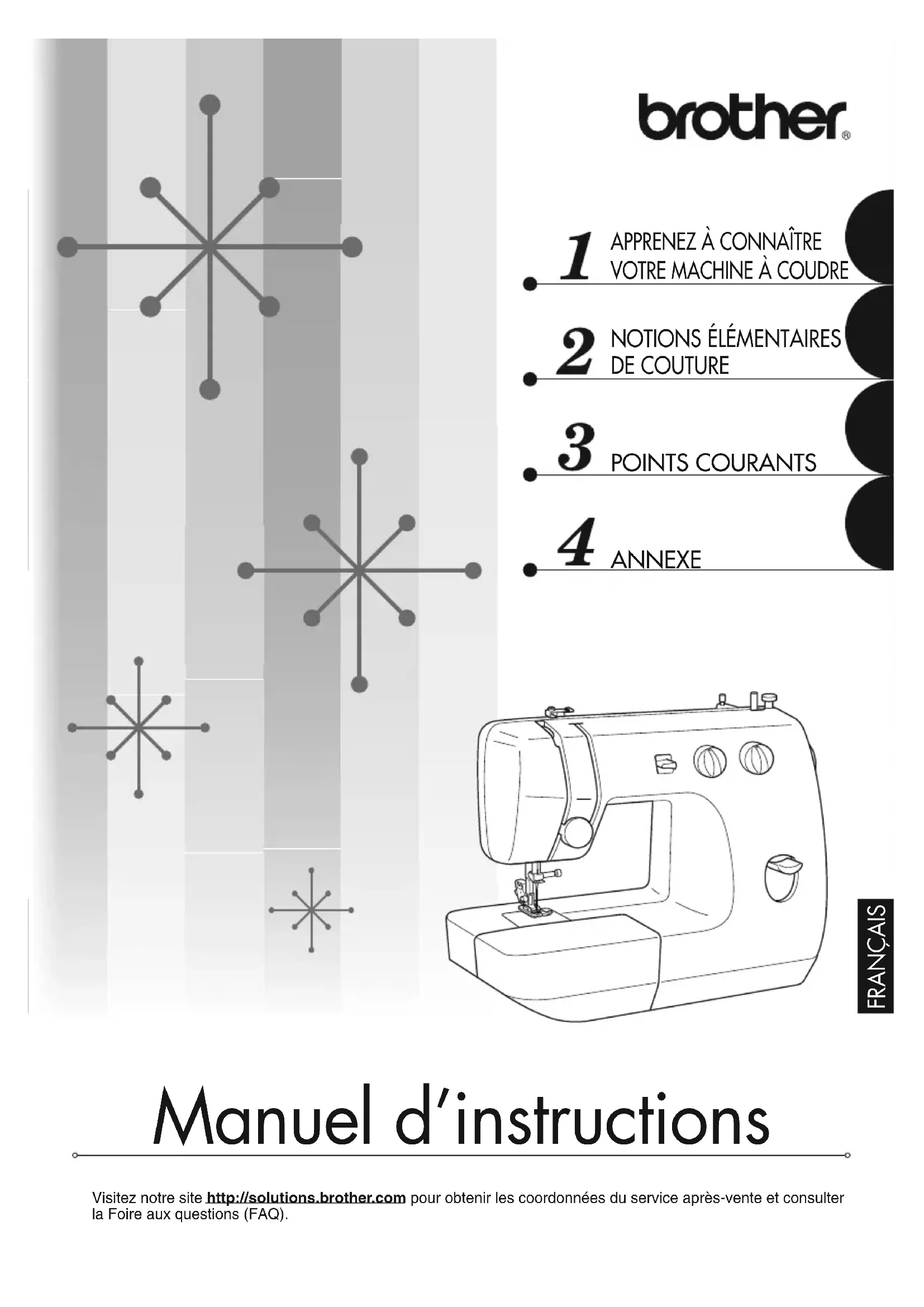 brother®

1 APPRENEZ À CONNAÎTRE VOTRE MACHINE À COUDRE

2 NOTIONS ÉLÉMENTAIRES DE COUTURE

3 POINTS COURANTS

4 ANNEXE

FRANÇAIS

Manuel d'instructions

Visitez notre site http://solutions.brother.com pour obtenir les coordonnées du service après-vente et consulter la Foire aux questions (FAQ).