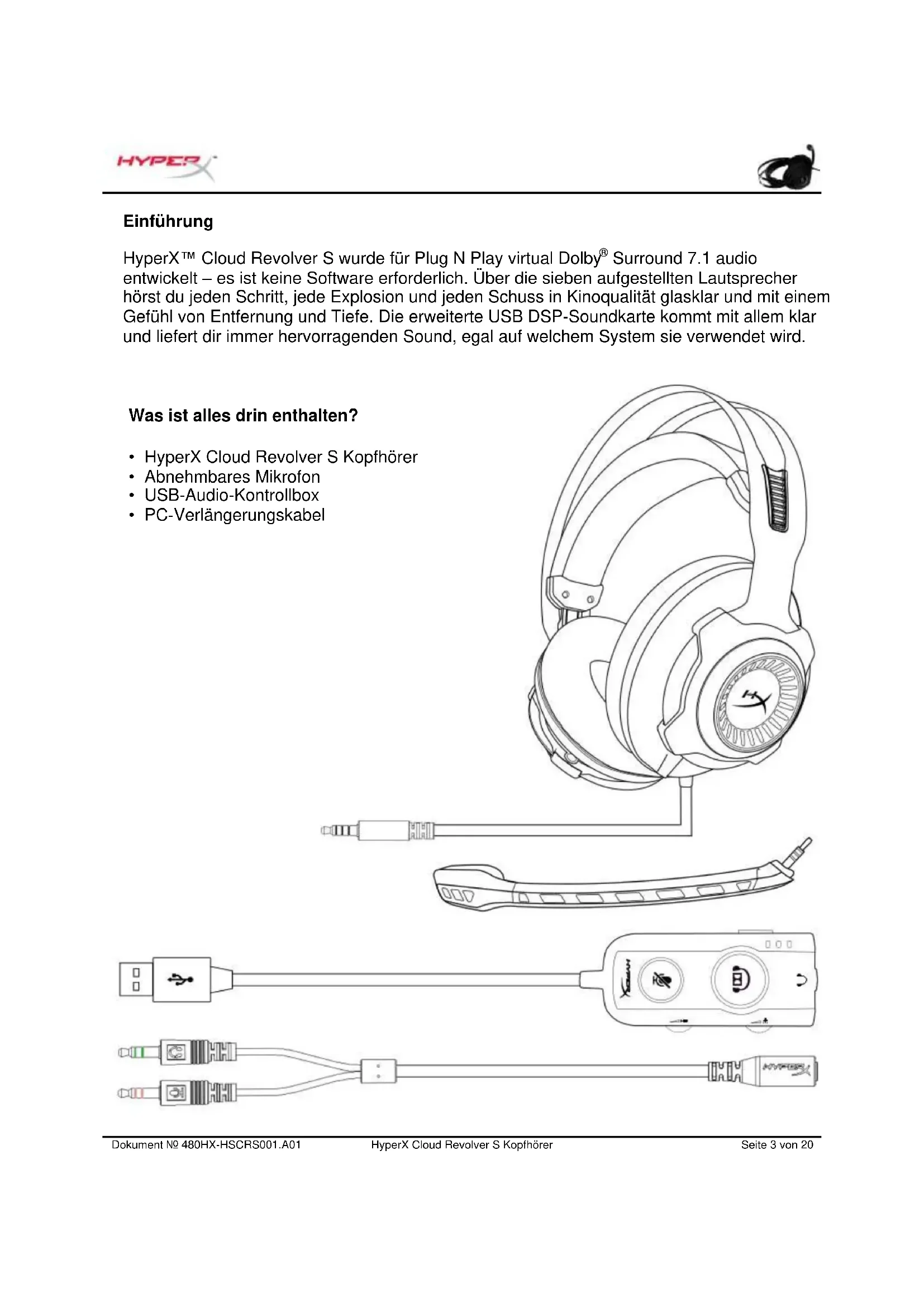 HYPERX

Einführung

HyperX™ Cloud Revolver S wurde für Plug N Play virtual Dolby® Surround 7.1 audio entwickelt – es ist keine Software erforderlich. Über die sieben aufgestellten Lautsprecher hörst du jeden Schritt, jede Explosion und jeden Schuss in Kinoqualität glasklar und mit einem Gefühl von Entfernung und Tiefe. Die erweiterte USB DSP-Soundkarte kommt mit allem klar und liefert dir immer hervorragenden Sound, egal auf welchem System sie verwendet wird.

Was ist alles drin enthalten?

• HyperX Cloud Revolver S Kopfhörer
• Abnehmbares Mikrofon
• USB-Audio-Kontrollbox
• PC-Verlängerungskabel

HYPERX

HYPERX

Dokument № 480HX-HSCRS001.A01 HyperX Cloud Revolver S Kopfhörer Seite 3 von 20