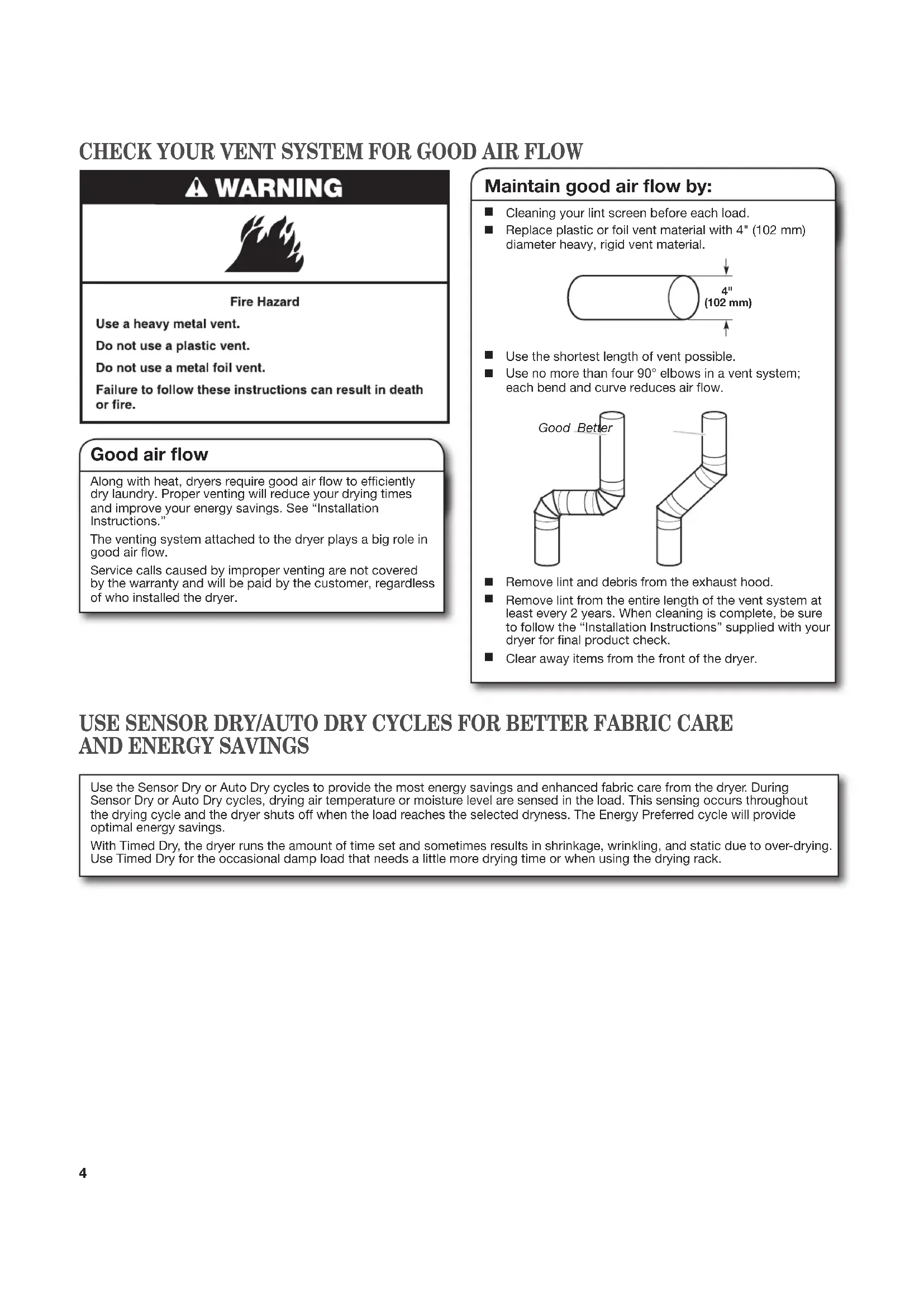 CHECK YOUR VENT SYSTEM FOR GOOD AIR FLOW

WARNING

Fire Hazard

Use a heavy metal vent.

Do not use a plastic vent.

Do not use a metal foil vent.

Failure to follow these instructions can result in death or fire.

Good air flow

Along with heat, dryers require good air flow to efficiently dry laundry. Proper venting will reduce your drying times and improve your energy savings. See "Installation Instructions."

The venting system attached to the dryer plays a big role in good air flow.

Service calls caused by improper venting are not covered by the warranty and will be paid by the customer, regardless of who installed the dryer.

Maintain good air flow by:

■ Cleaning your lint screen before each load.
■ Replace plastic or foil vent material with 4" (102 mm) diameter heavy, rigid vent material.

4" (102 mm)

■ Use the shortest length of vent possible.
■ Use no more than four 90° elbows in a vent system; each bend and curve reduces air flow.

Good Better

■ Remove lint and debris from the exhaust hood.
■ Remove lint from the entire length of the vent system at least every 2 years. When cleaning is complete, be sure to follow the "Installation Instructions" supplied with your dryer for final product check.
■ Clear away items from the front of the dryer.

USE SENSOR DRY/AUTO DRY CYCLES FOR BETTER FABRIC CARE AND ENERGY SAVINGS

Use the Sensor Dry or Auto Dry cycles to provide the most energy savings and enhanced fabric care from the dryer. During Sensor Dry or Auto Dry cycles, drying air temperature or moisture level are sensed in the load. This sensing occurs throughout the drying cycle and the dryer shuts off when the load reaches the selected dryness. The Energy Preferred cycle will provide optimal energy savings.

With Timed Dry, the dryer runs the amount of time set and sometimes results in shrinkage, wrinkling, and static due to over-drying. Use Timed Dry for the occasional damp load that needs a little more drying time or when using the drying rack.

4