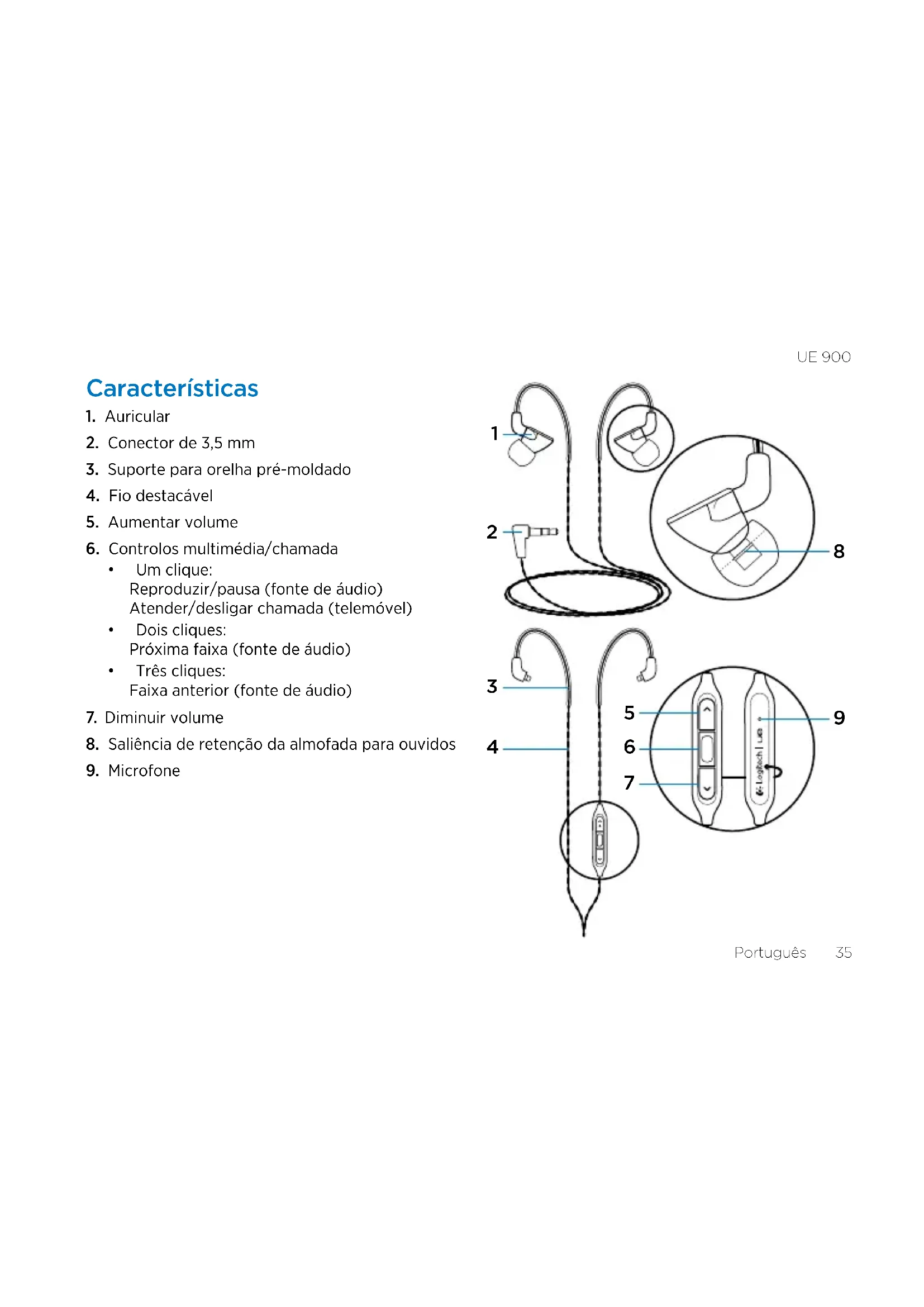 UE 900

Características

1. Auricular
2. Conector de 3,5 mm
3. Suporte para orelha pré-moldado
4. Fio destacável
5. Aumentar volume
6. Controlos multimédia/chamada
• Um clique: Reproduzir/pausa (fonte de áudio) Atender/desligar chamada (telemóvel)
• Dois cliques: Próxima faixa (fonte de áudio)
• Três cliques: Faixa anterior (fonte de áudio)
7. Diminuir volume
8. Saliência de retenção da almofada para ouvidos
9. Microfone

1
2
8
3
4
5
6
7
9

Logitech | UE

Português 35