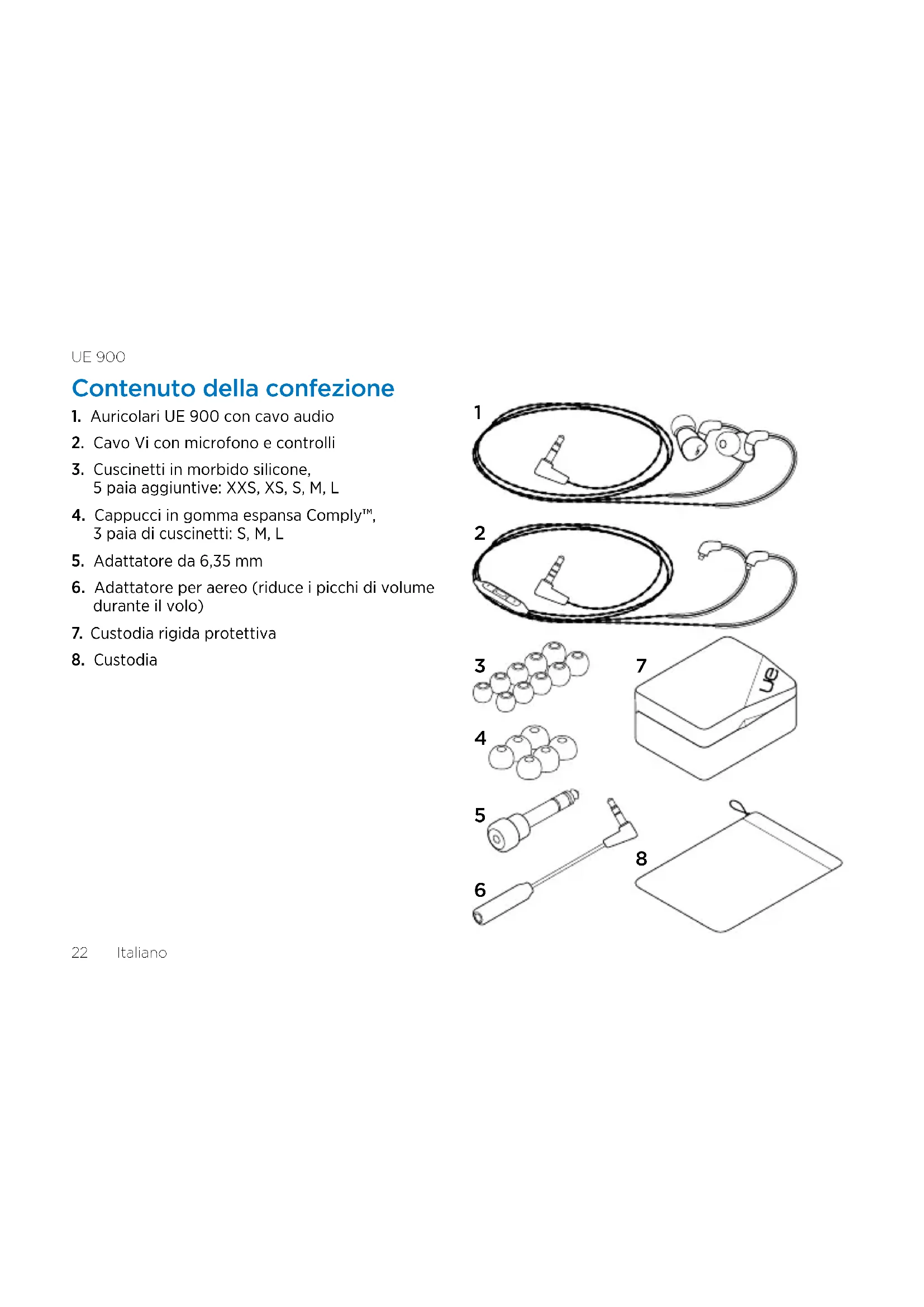 UE 900

Contenuto della confezione

1. Auricolari UE 900 con cavo audio
2. Cavo Vi con microfono e controlli
3. Cuscinetti in morbido silicone, 5 paia aggiuntive: XXS, XS, S, M, L
4. Cappucci in gomma espansa Comply™, 3 paia di cuscinetti: S, M, L
5. Adattatore da 6,35 mm
6. Adattatore per aereo (riduce i picchi di volume durante il volo)
7. Custodia rigida protettiva
8. Custodia

1
2
3
4
5
6
7
ue
8

22 Italiano