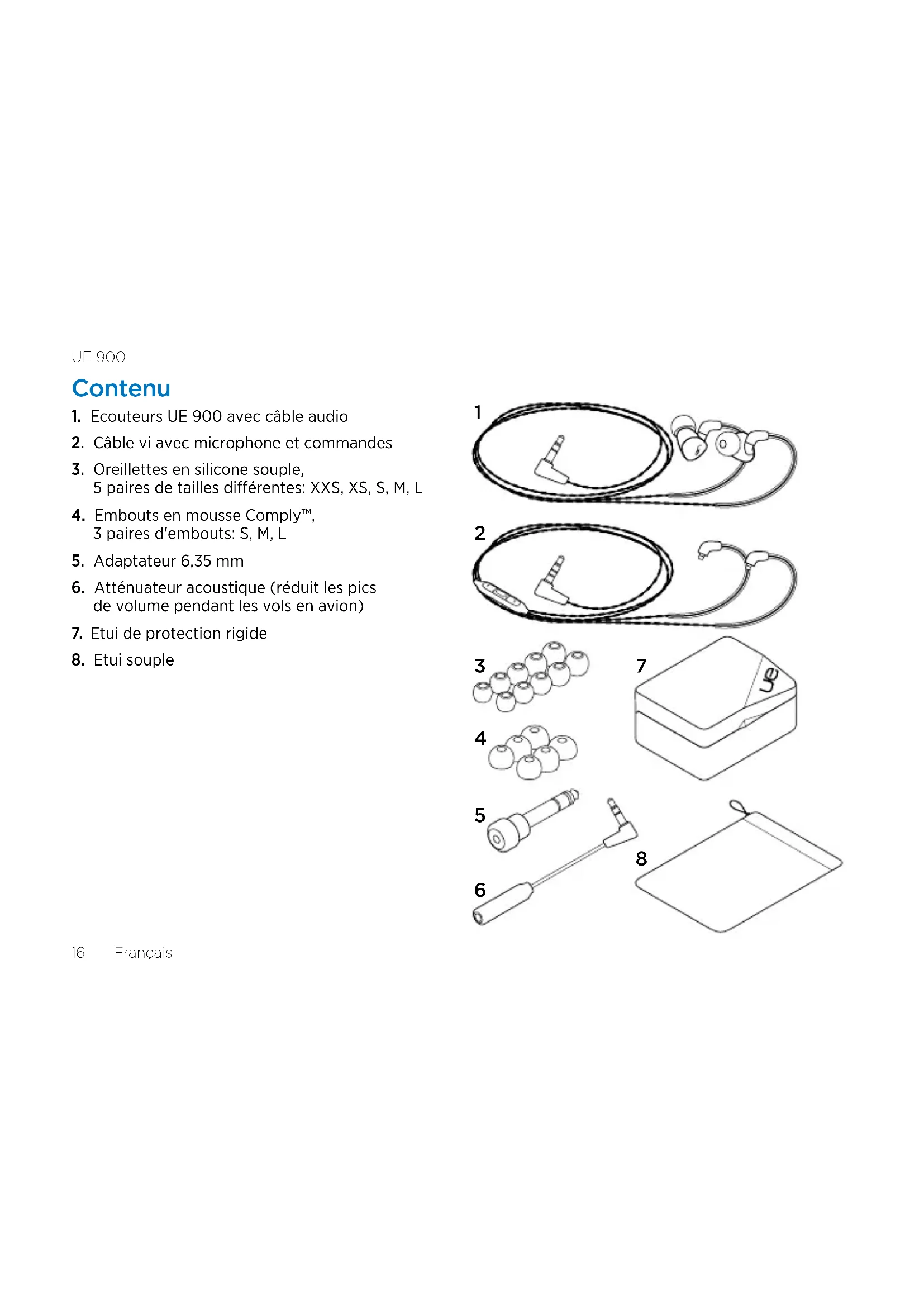 UE 900

Contenu

1. Ecouteurs UE 900 avec câble audio

2. Câble vi avec microphone et commandes

3. Oreillettes en silicone souple, 5 paires de tailles différentes: XXS, XS, S, M, L

4. Embouts en mousse Comply™, 3 paires d'embouts: S, M, L

5. Adaptateur 6,35 mm

6. Atténuateur acoustique (réduit les pics de volume pendant les vols en avion)

7. Etui de protection rigide

8. Etui souple

1

2

3

4

5

6

7

ue

8

16 Français