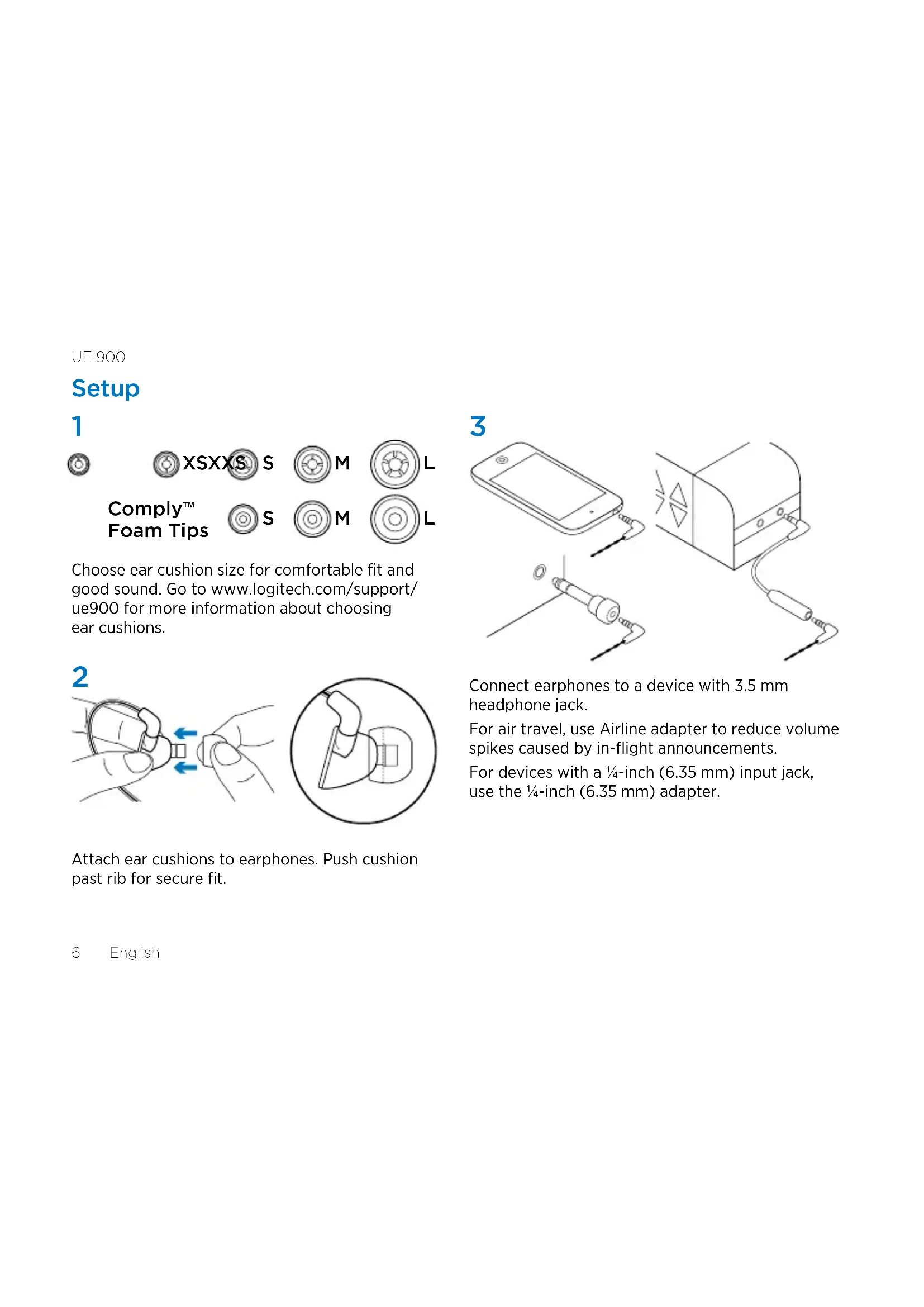 UE 900

Setup

1

XSXXS S M L

Comply™ Foam Tips S M L

Choose ear cushion size for comfortable fit and good sound. Go to www.logitech.com/support/ue900 for more information about choosing ear cushions.

2

Attach ear cushions to earphones. Push cushion past rib for secure fit.

3

Connect earphones to a device with 3.5 mm headphone jack.

For air travel, use Airline adapter to reduce volume spikes caused by in-flight announcements.

For devices with a ¼-inch (6.35 mm) input jack, use the ¼-inch (6.35 mm) adapter.

6 English