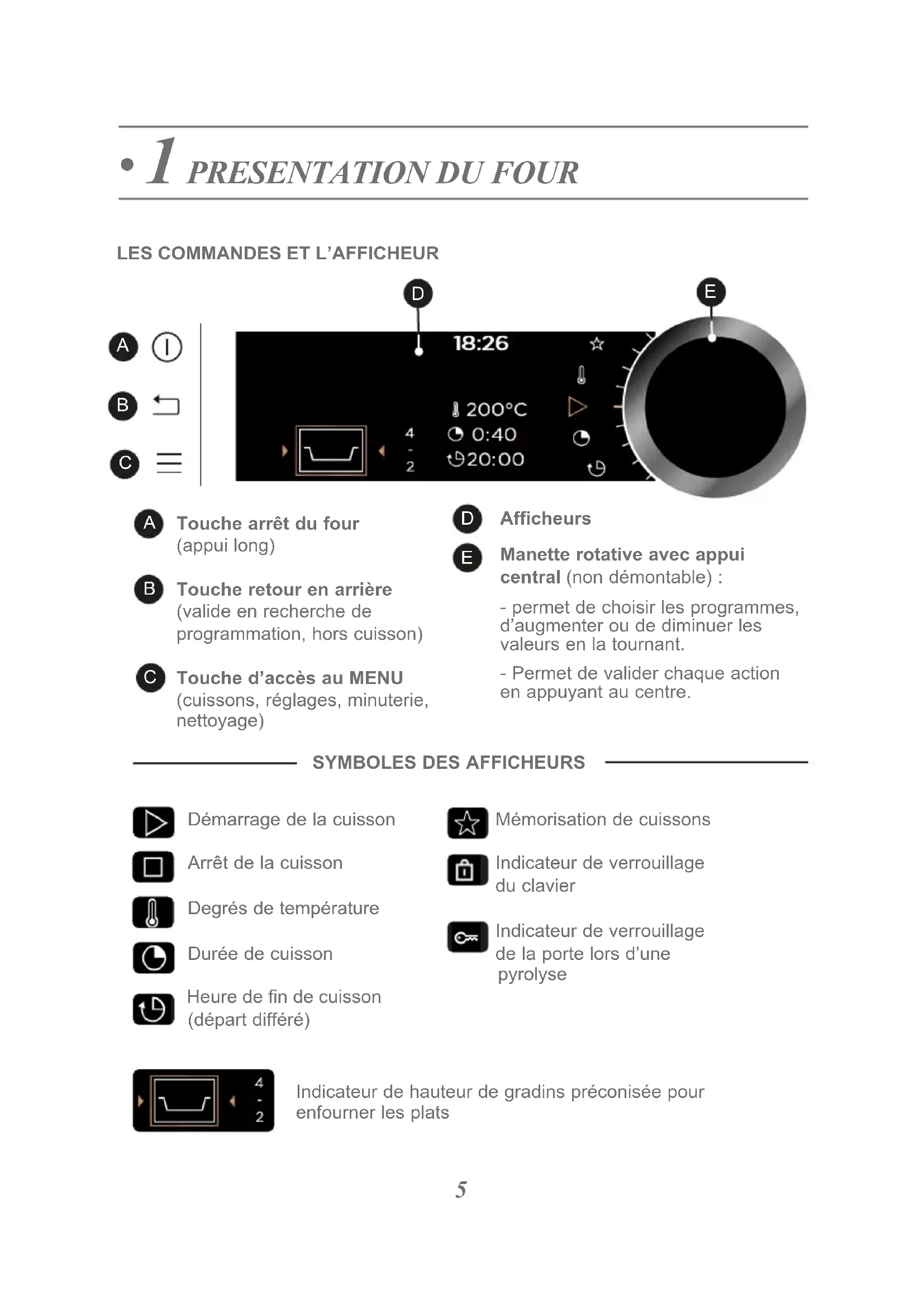 • 1 PRESENTATION DU FOUR

LES COMMANDES ET L'AFFICHEUR

D E

A

B

C

18:26

200°C
0:40
20:00

4
-
2

A Touche arrêt du four (appui long)

B Touche retour en arrière (valide en recherche de programmation, hors cuisson)

C Touche d'accès au MENU (cuissons, réglages, minuterie, nettoyage)

D Afficheurs

E Manette rotative avec appui central (non démontable) :

- permet de choisir les programmes, d'augmenter ou de diminuer les valeurs en la tournant.

- Permet de valider chaque action en appuyant au centre.

SYMBOLES DES AFFICHEURS

Démarrage de la cuisson

Arrêt de la cuisson

Degrés de température

Durée de cuisson

Heure de fin de cuisson (départ différé)

Mémorisation de cuissons

Indicateur de verrouillage du clavier

Indicateur de verrouillage de la porte lors d'une pyrolyse

4
-
2

Indicateur de hauteur de gradins préconisée pour enfourner les plats

5