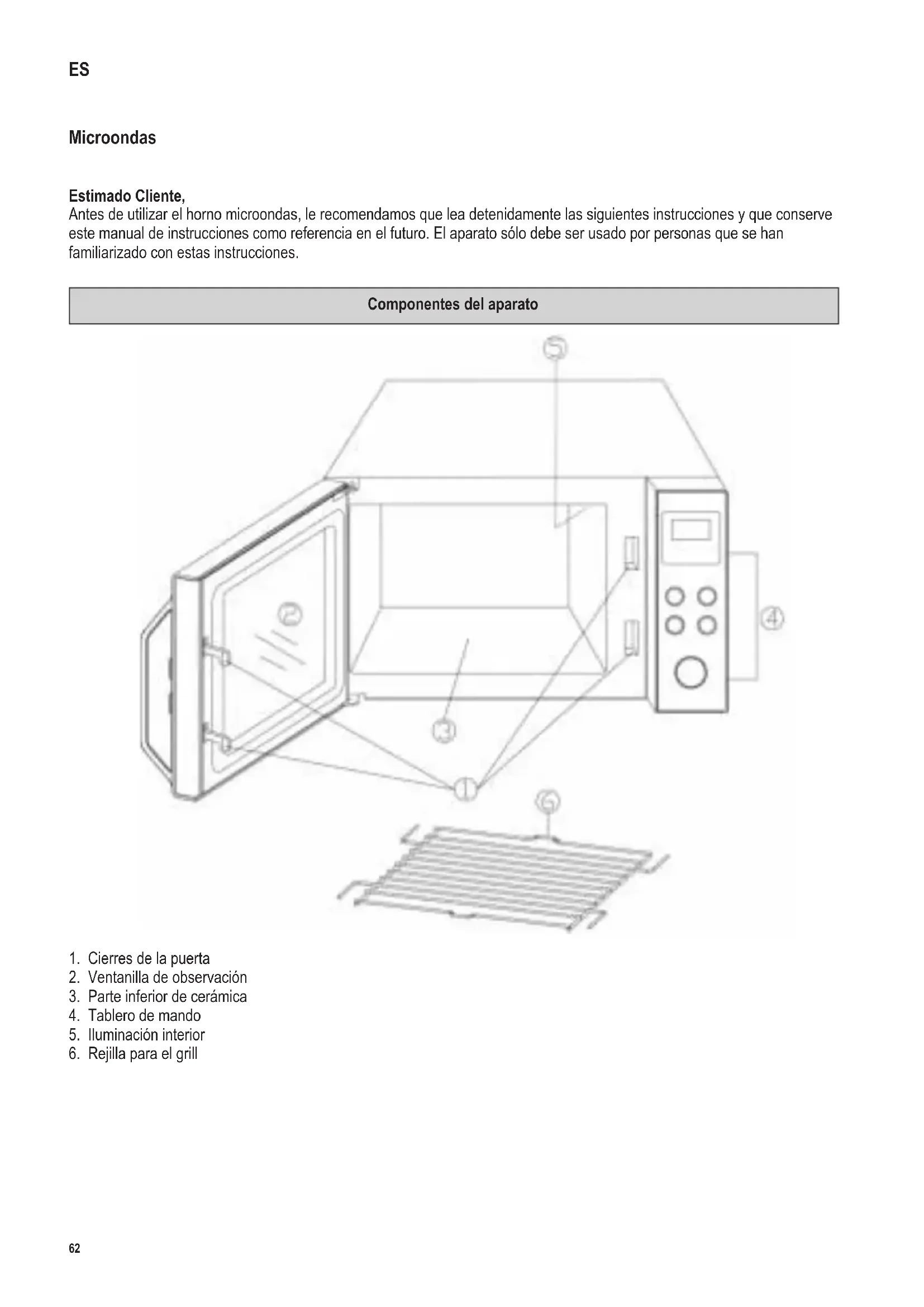 ES

Microondas

Estimado Cliente,
Antes de utilizar el horno microondas, le recomendamos que lea detenidamente las siguientes instrucciones y que conserve este manual de instrucciones como referencia en el futuro. El aparato sólo debe ser usado por personas que se han familiarizado con estas instrucciones.

Componentes del aparato

5
2
4
3
1
6

1. Cierres de la puerta
2. Ventanilla de observación
3. Parte inferior de cerámica
4. Tablero de mando
5. Iluminación interior
6. Rejilla para el grill

62