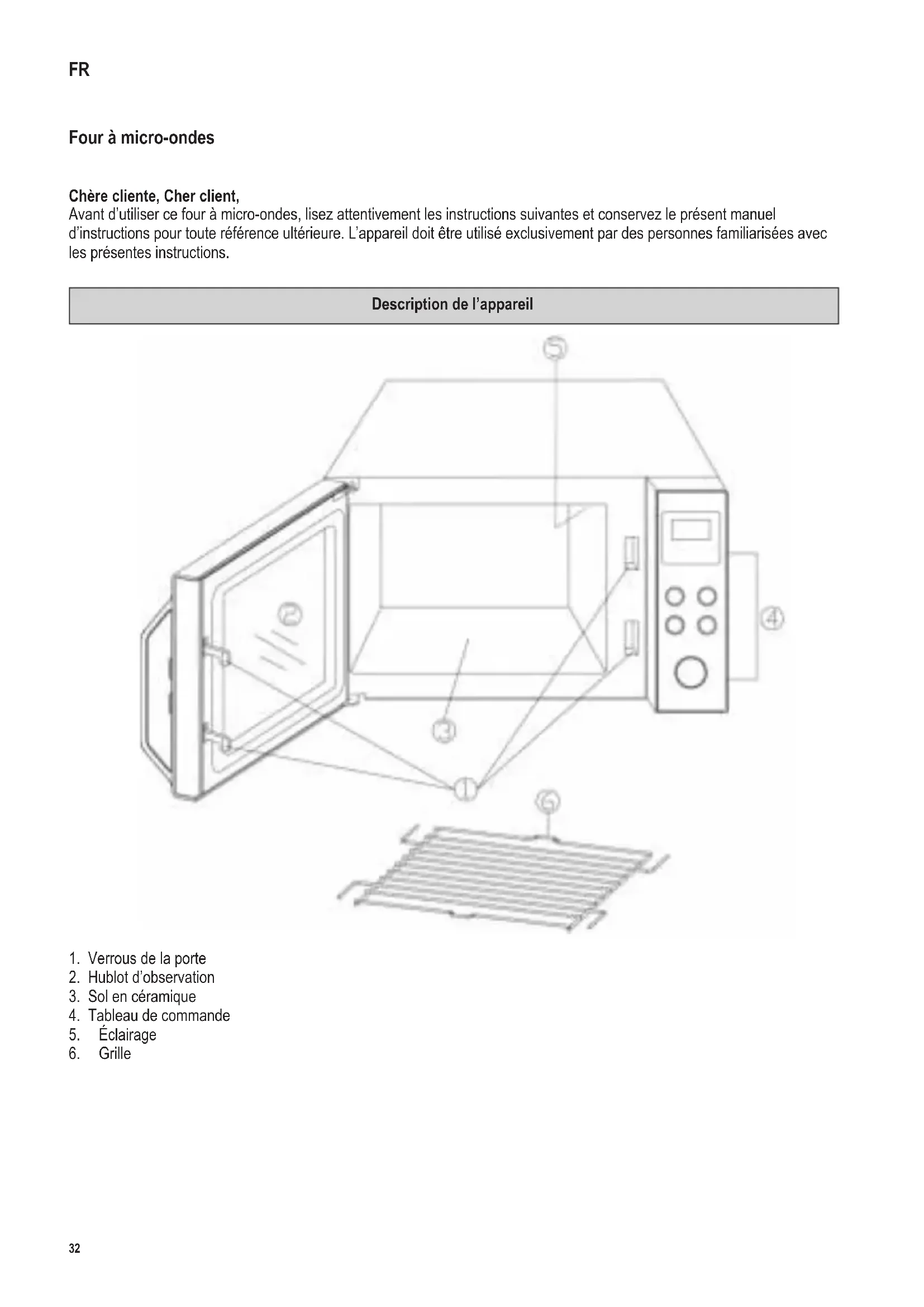 FR

Four à micro-ondes

Chère cliente, Cher client,
Avant d'utiliser ce four à micro-ondes, lisez attentivement les instructions suivantes et conservez le présent manuel d'instructions pour toute référence ultérieure. L'appareil doit être utilisé exclusivement par des personnes familiarisées avec les présentes instructions.

Description de l'appareil

5

2

4

3

1

6

1. Verrous de la porte
2. Hublot d'observation
3. Sol en céramique
4. Tableau de commande
5. Éclairage
6. Grille

32