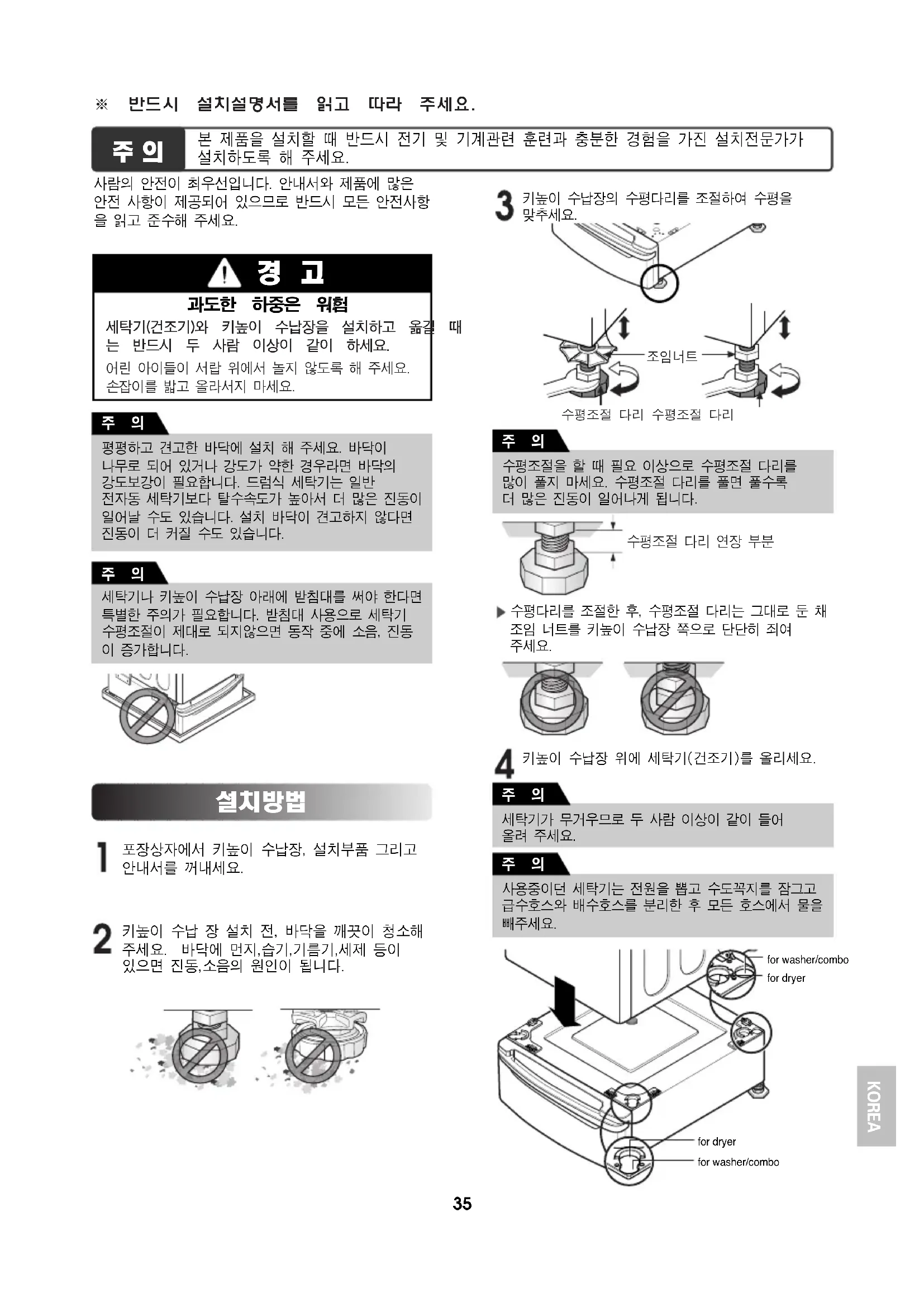 ※ 반드시 설치설명서를 읽고 따라 주세요.

주 의

본 제품을 설치할 때 반드시 전기 및 기계관련 훈련과 충분한 경험을 가진 설치전문가가 설치하도록 해 주세요.

사람의 안전이 최우선입니다. 안내서와 제품에 많은 안전 사항이 제공되어 있으므로 반드시 모든 안전사항을 읽고 준수해 주세요.

경 고

과도한 하중은 위험

세탁기(건조기)와 키높이 수납장을 설치하고 옮길 때는 반드시 두 사람 이상이 같이 하세요.

어린 아이들이 서랍 위에서 놀지 않도록 해 주세요. 손잡이를 밟고 올라서지 마세요.

주 의

평평하고 견고한 바닥에 설치 해 주세요. 바닥이 나무로 되어 있거나 강도가 약한 경우라면 바닥의 강도보강이 필요합니다. 드럼식 세탁기는 일반 전자동 세탁기보다 탈수속도가 높아서 더 많은 진동이 일어날 수도 있습니다. 설치 바닥이 견고하지 않다면 진동이 더 커질 수도 있습니다.

주 의

세탁기나 키높이 수납장 아래에 받침대를 써야 한다면 특별한 주의가 필요합니다. 받침대 사용으로 세탁기 수평조절이 제대로 되지않으면 동작 중에 소음, 진동이 증가합니다.

설치방법

1 포장상자에서 키높이 수납장, 설치부품 그리고 안내서를 꺼내세요.

2 키높이 수납 장 설치 전, 바닥을 깨끗이 청소해 주세요. 바닥에 먼지,습기,기름기,세제 등이 있으면 진동,소음의 원인이 됩니다.

3 키높이 수납장의 수평다리를 조절하여 수평을 맞추세요.

조임너트

수평조절 다리 수평조절 다리

주 의

수평조절을 할 때 필요 이상으로 수평조절 다리를 많이 풀지 마세요. 수평조절 다리를 풀면 풀수록 더 많은 진동이 일어나게 됩니다.

수평조절 다리 연장 부분

▶ 수평다리를 조절한 후, 수평조절 다리는 그대로 둔 채 조임 너트를 키높이 수납장 쪽으로 단단히 죄여 주세요.

4 키높이 수납장 위에 세탁기(건조기)를 올리세요.

주 의

세탁기가 무거우므로 두 사람 이상이 같이 들어 올려 주세요.

주 의

사용중이던 세탁기는 전원을 뽑고 수도꼭지를 잠그고 급수호스와 배수호스를 분리한 후 모든 호스에서 물을 빼주세요.

for washer/combo
for dryer
for dryer
for washer/combo

KOREA

35