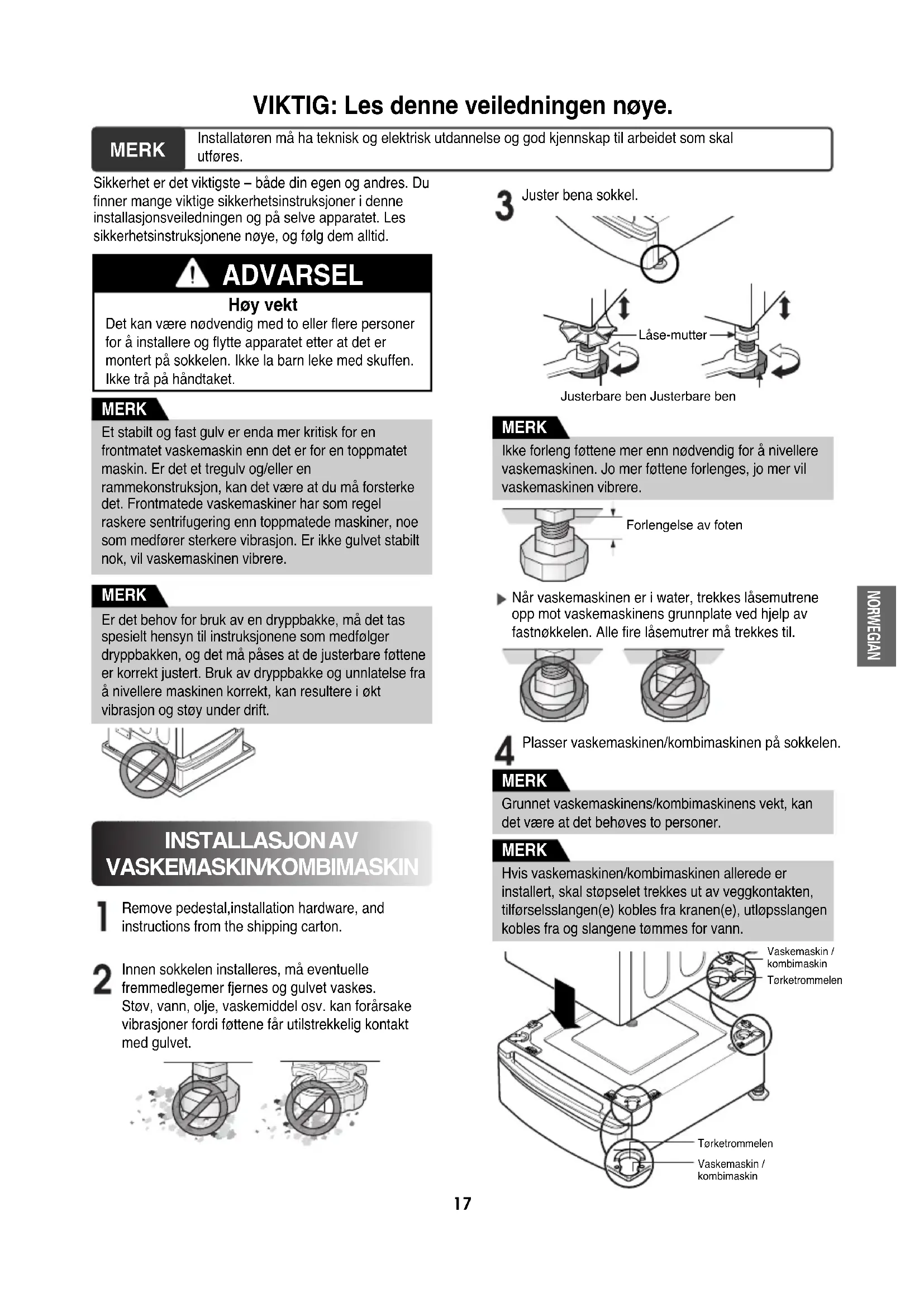 VIKTIG: Les denne veiledningen nøye.

MERK Installatøren må ha teknisk og elektrisk utdannelse og god kjennskap til arbeidet som skal utføres.

Sikkerhet er det viktigste – både din egen og andres. Du finner mange viktige sikkerhetsinstruksjoner i denne installasjonsveiledningen og på selve apparatet. Les sikkerhetsinstruksjonene nøye, og følg dem alltid.

ADVARSEL

Høy vekt

Det kan være nødvendig med to eller flere personer for å installere og flytte apparatet etter at det er montert på sokkelen. Ikke la barn leke med skuffen. Ikke trå på håndtaket.

MERK

Et stabilt og fast gulv er enda mer kritisk for en frontmatet vaskemaskin enn det er for en toppmatet maskin. Er det et tregulv og/eller en rammekonstruksjon, kan det være at du må forsterke det. Frontmatede vaskemaskiner har som regel raskere sentrifugering enn toppmatede maskiner, noe som medfører sterkere vibrasjon. Er ikke gulvet stabilt nok, vil vaskemaskinen vibrere.

MERK

Er det behov for bruk av en dryppbakke, må det tas spesielt hensyn til instruksjonene som medfølger dryppbakken, og det må påses at de justerbare føttene er korrekt justert. Bruk av dryppbakke og unnlatelse fra å nivellere maskinen korrekt, kan resultere i økt vibrasjon og støy under drift.

INSTALLASJON AV VASKEMASKIN/KOMBIMASKIN

1 Remove pedestal,installation hardware, and instructions from the shipping carton.

2 Innen sokkelen installeres, må eventuelle fremmedlegemer fjernes og gulvet vaskes. Støv, vann, olje, vaskemiddel osv. kan forårsake vibrasjoner fordi føttene får utilstrekkelig kontakt med gulvet.

3 Juster bena sokkel.

Låse-mutter

Justerbare ben Justerbare ben

MERK

Ikke forleng føttene mer enn nødvendig for å nivellere vaskemaskinen. Jo mer føttene forlenges, jo mer vil vaskemaskinen vibrere.

Forlengelse av foten

▶ Når vaskemaskinen er i water, trekkes låsemutrene opp mot vaskemaskinens grunnplate ved hjelp av fastnøkkelen. Alle fire låsemutrer må trekkes til.

4 Plasser vaskemaskinen/kombimaskinen på sokkelen.

MERK

Grunnet vaskemaskinens/kombimaskinens vekt, kan det være at det behøves to personer.

MERK

Hvis vaskemaskinen/kombimaskinen allerede er installert, skal støpselet trekkes ut av veggkontakten, tilførselsslangen(e) kobles fra kranen(e), utløpsslangen kobles fra og slangene tømmes for vann.

Vaskemaskin / kombimaskin
Tørketrommelen
Tørketrommelen
Vaskemaskin / kombimaskin

NORWEGIAN

17