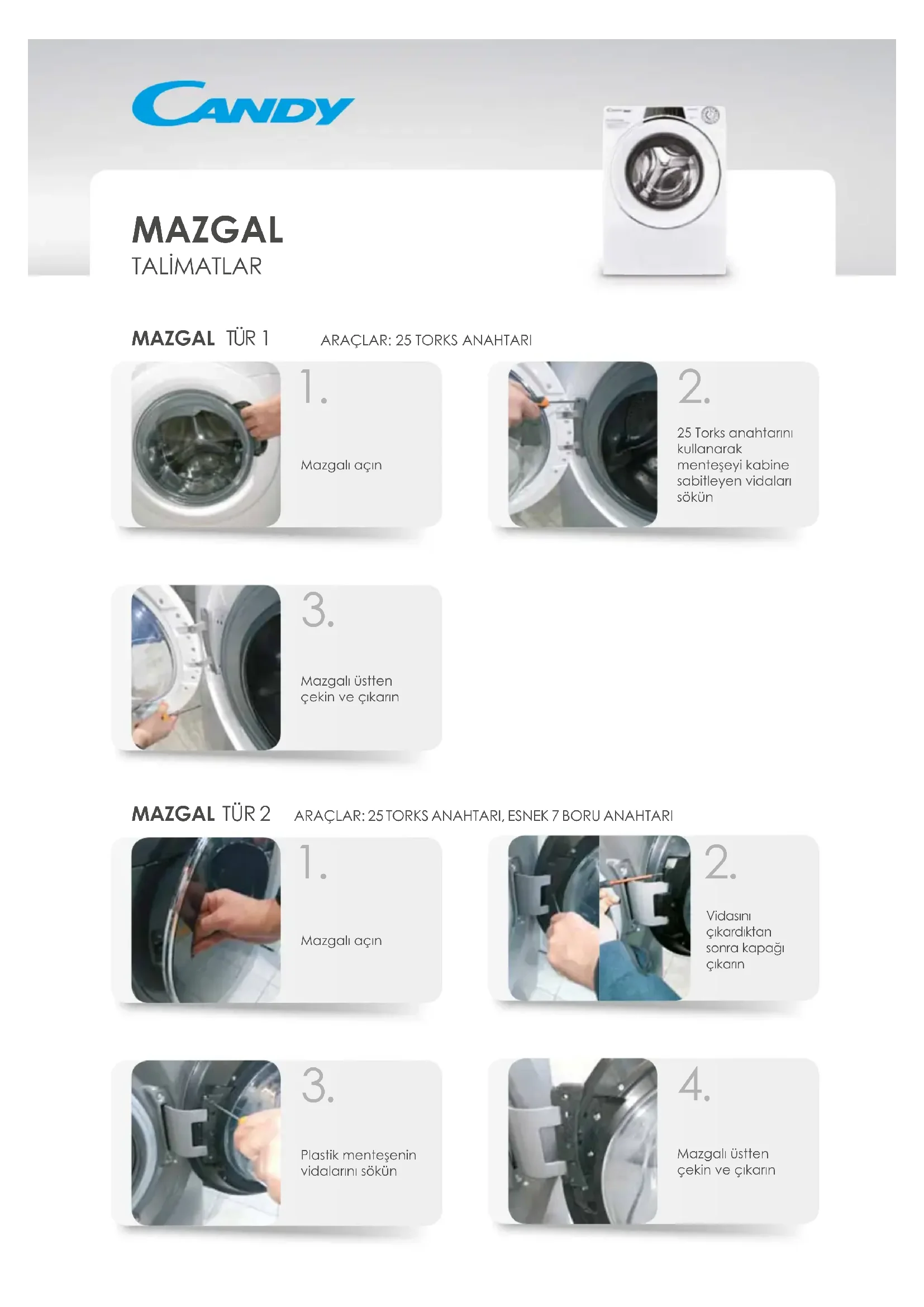 CANDY

MAZGAL
TALİMATLAR

MAZGAL TÜR 1 ARAÇLAR: 25 TORKS ANAHTARI

1.
Mazgalı açın

2.
25 Torks anahtarını kullanarak menteşeyi kabine sabitleyen vidaları sökün

3.
Mazgalı üstten çekin ve çıkarın

MAZGAL TÜR 2 ARAÇLAR: 25 TORKS ANAHTARI, ESNEK 7 BORU ANAHTARI

1.
Mazgalı açın

2.
Vidasını çıkardıktan sonra kapağı çıkarın

3.
Plastik menteşenin vidalarını sökün

4.
Mazgalı üstten çekin ve çıkarın