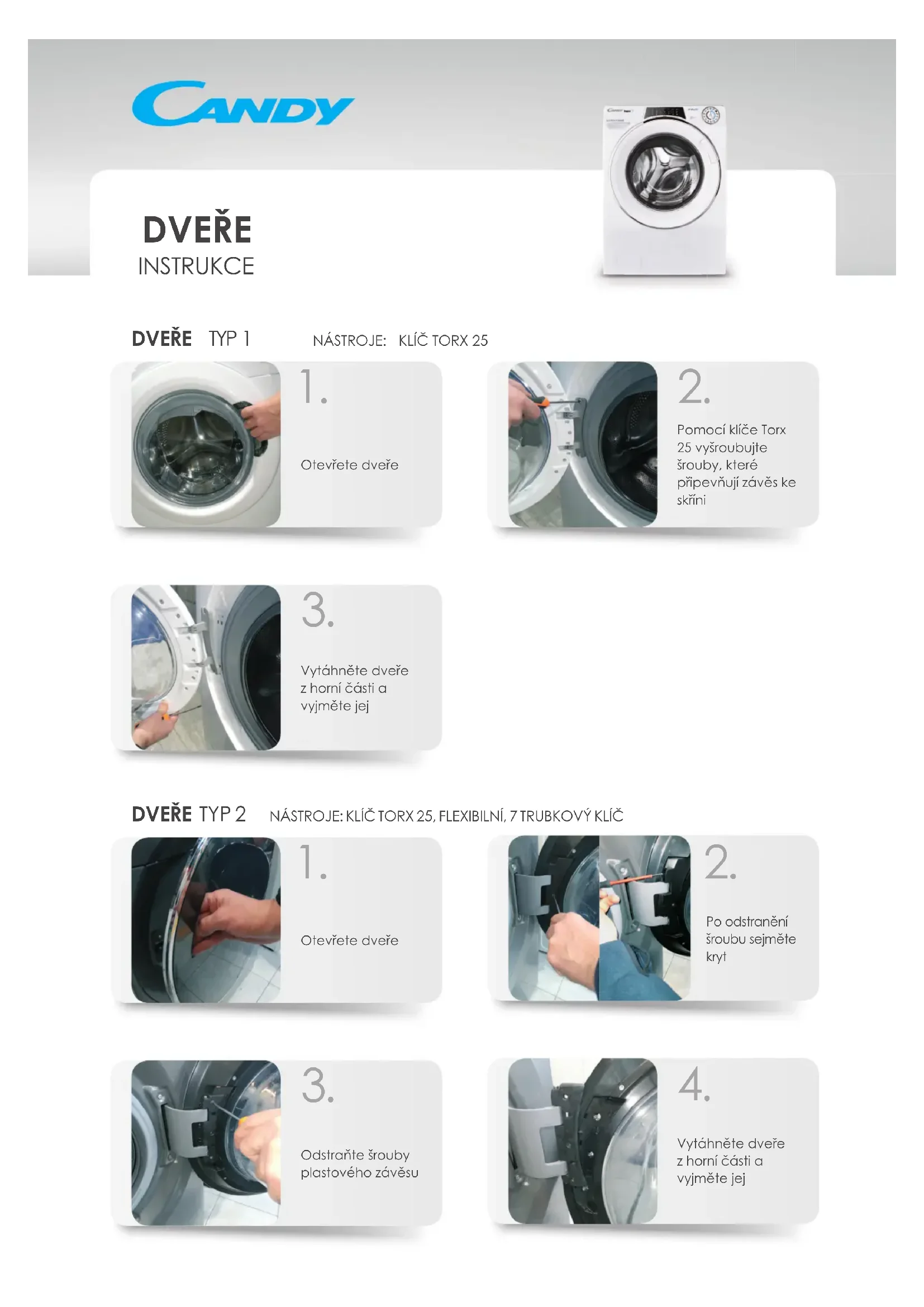 CANDY

DVEŘE
INSTRUKCE

DVEŘE TYP 1 NÁSTROJE: KLÍČ TORX 25

1.
Otevřete dveře

2.
Pomocí klíče Torx 25 vyšroubujte šrouby, které připevňují závěs ke skříni

3.
Vytáhněte dveře z horní části a vyjměte jej

DVEŘE TYP 2 NÁSTROJE: KLÍČ TORX 25, FLEXIBILNÍ, 7 TRUBKOVÝ KLÍČ

1.
Otevřete dveře

2.
Po odstranění šroubu sejměte kryt

3.
Odstraňte šrouby plastového závěsu

4.
Vytáhněte dveře z horní části a vyjměte jej