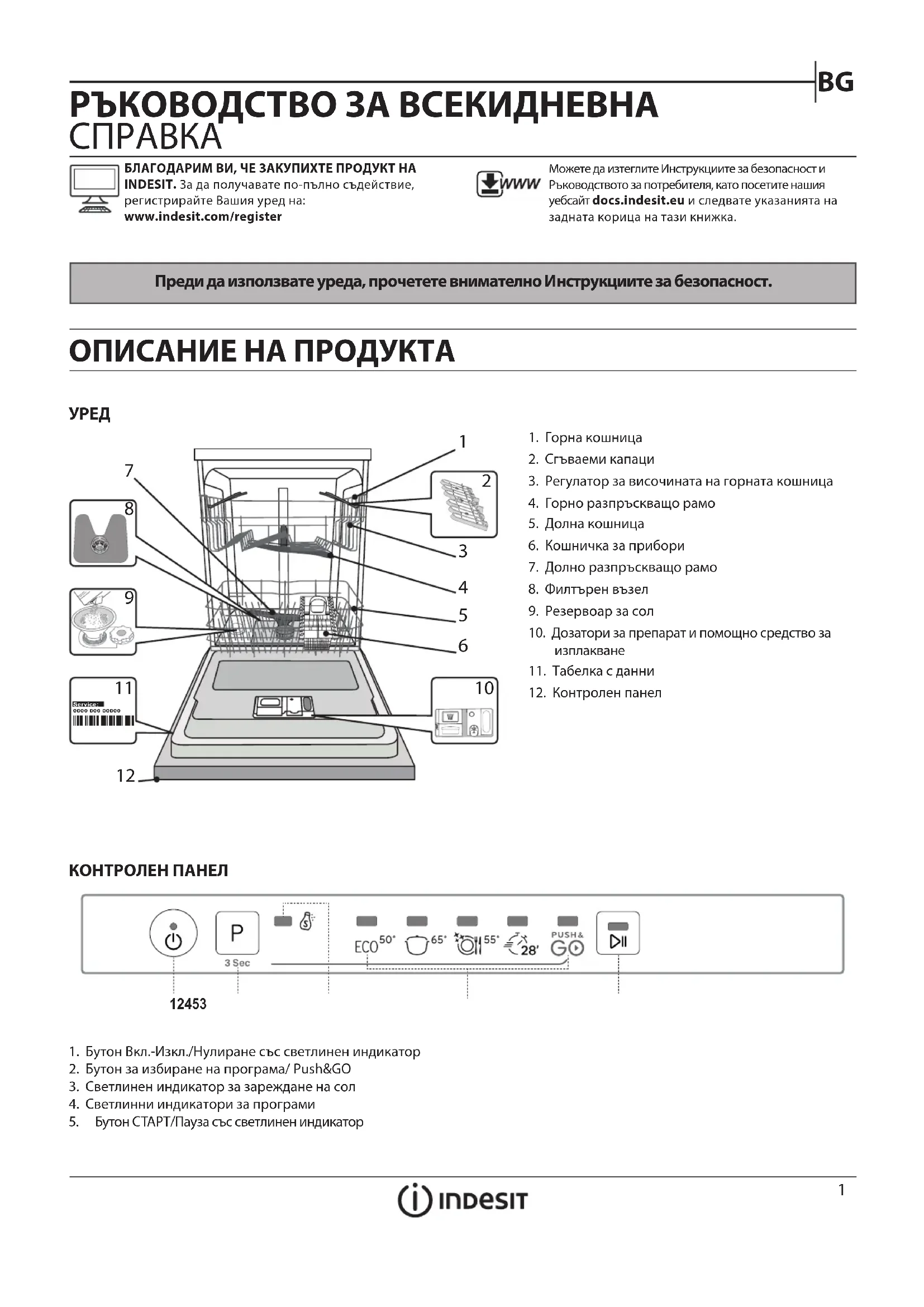 BG

РЪКОВОДСТВО ЗА ВСЕКИДНЕВНА СПРАВКА

БЛАГОДАРИМ ВИ, ЧЕ ЗАКУПИХТЕ ПРОДУКТ НА INDESIT. За да получавате по-пълно съдействие, регистрирайте Вашия уред на: www.indesit.com/register

WWW

Можете да изтеглите Инструкциите за безопасност и Ръководството за потребителя, като посетите нашия уебсайт docs.indesit.eu и следвате указанията на задната корица на тази книжка.

Преди да използвате уреда, прочетете внимателно Инструкциите за безопасност.

ОПИСАНИЕ НА ПРОДУКТА

УРЕД

1
2
3
4
5
6
7
8
9
10
11
Service:
0000 000 00000
12

1. Горна кошница
2. Сгъваеми капаци
3. Регулатор за височината на горната кошница
4. Горно разпръскващо рамо
5. Долна кошница
6. Кошничка за прибори
7. Долно разпръскващо рамо
8. Филтърен възел
9. Резервоар за сол
10. Дозатори за препарат и помощно средство за изплакване
11. Табелка с данни
12. Контролен панел

КОНТРОЛЕН ПАНЕЛ

P
3 Sec
ECO 50° 65° 55° 28'
PUSH& GO

12453

1. Бутон Вкл.-Изкл./Нулиране със светлинен индикатор
2. Бутон за избиране на програма/ Push&GO
3. Светлинен индикатор за зареждане на сол
4. Светлинни индикатори за програми
5. Бутон СТАРТ/Пауза със светлинен индикатор

INDESIT

1