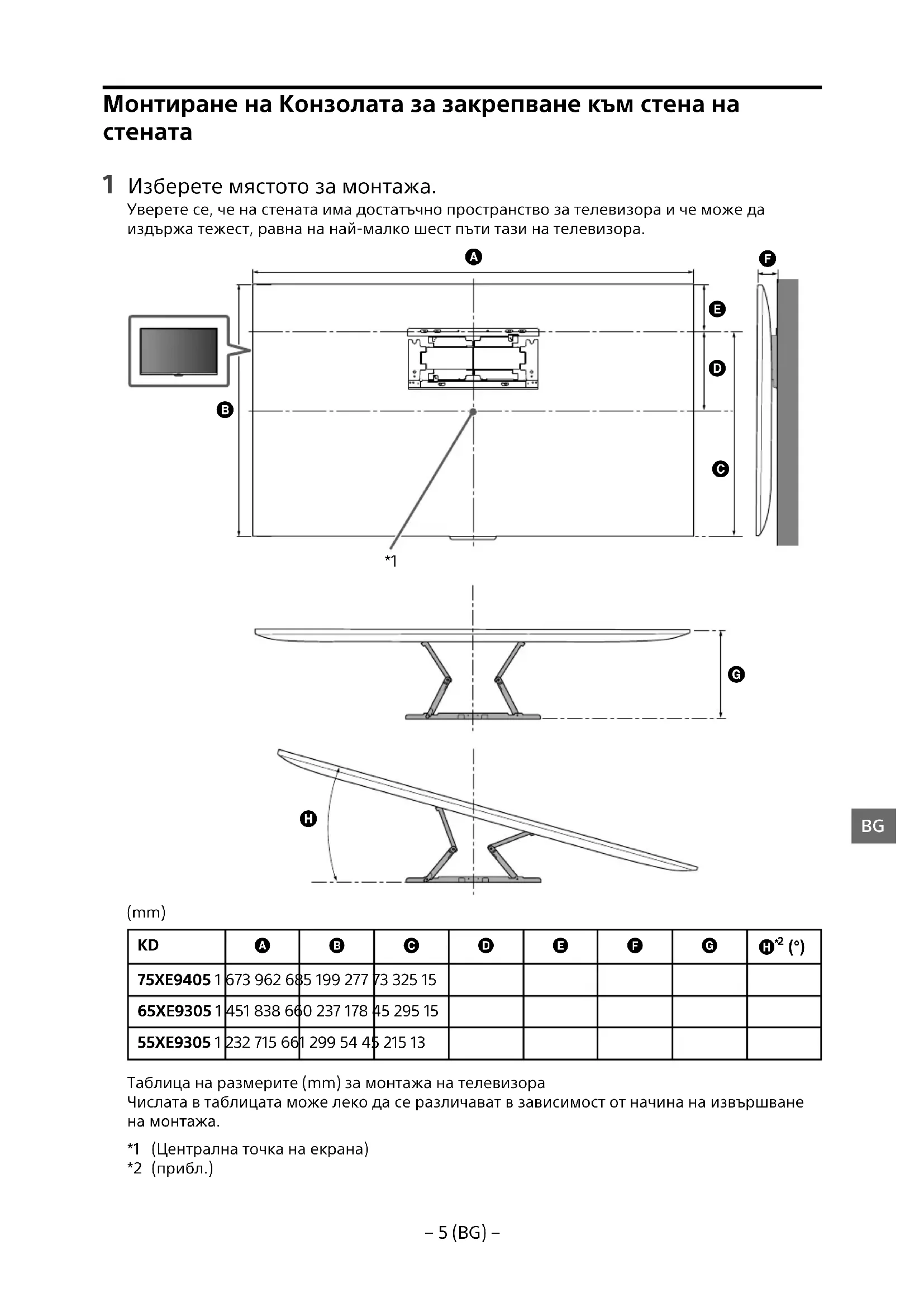 Монтиране на Конзолата за закрепване към стена на стената

1 Изберете мястото за монтажа.
Уверете се, че на стената има достатъчно пространство за телевизора и че може да издържа тежест, равна на най-малко шест пъти тази на телевизора.

A
F
E
D
B
C
*1
G
H

BG

(mm)

| KD | A | B | C | D | E | F | G | H*2 (°) |
|---|---|---|---|---|---|---|---|---|
| 75XE9405 1 673 962 685 199 277 73 325 15 | | | | | | | | |
| 65XE9305 1 451 838 660 237 178 45 295 15 | | | | | | | | |
| 55XE9305 1 232 715 661 299 54 45 215 13 | | | | | | | | |

Таблица на размерите (mm) за монтажа на телевизора
Числата в таблицата може леко да се различават в зависимост от начина на извършване на монтажа.

*1 (Централна точка на екрана)
*2 (прибл.)

– 5 (BG) –