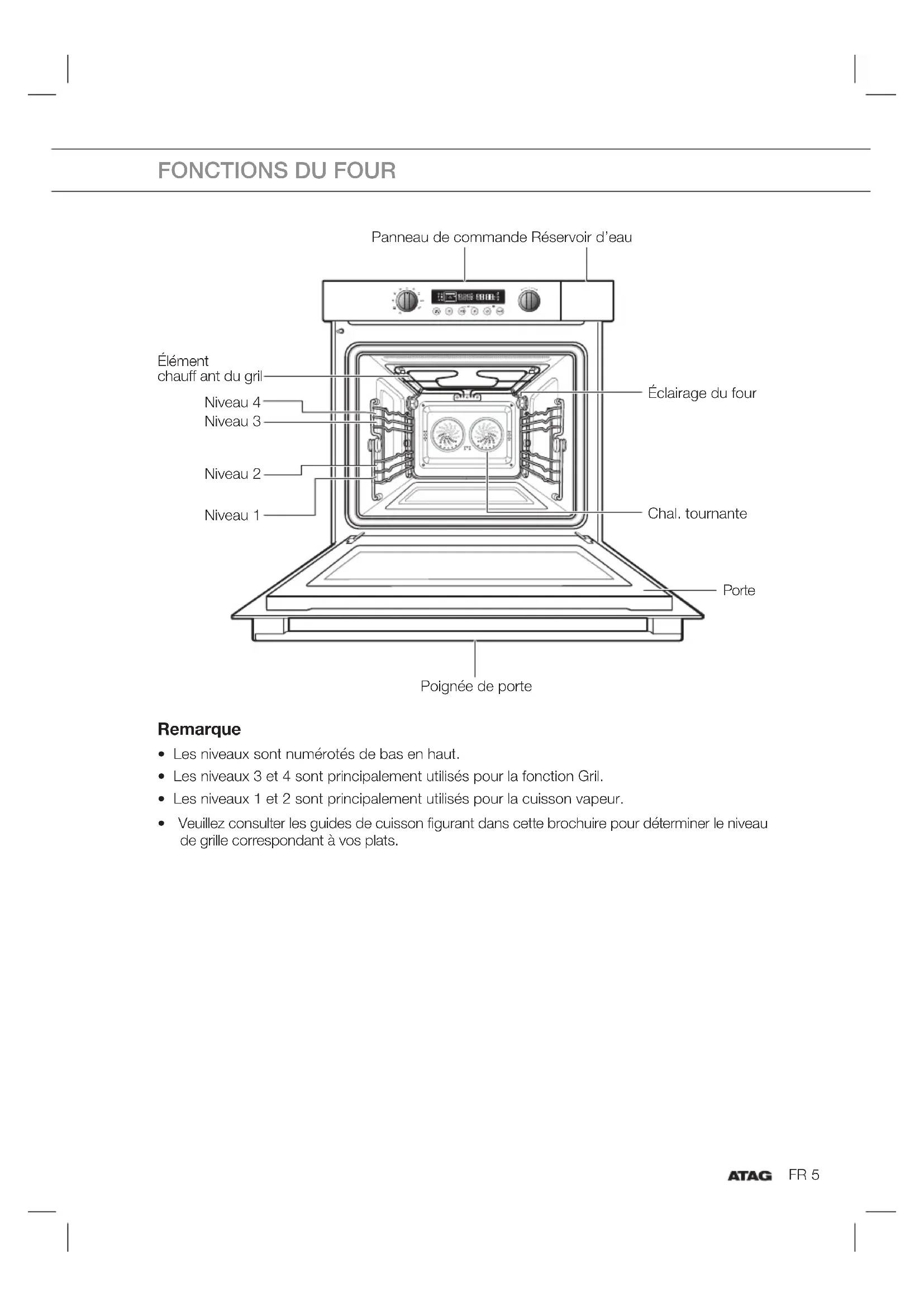 FONCTIONS DU FOUR

Panneau de commande Réservoir d'eau

Élément chauff ant du gril

Niveau 4

Niveau 3

Niveau 2

Niveau 1

Éclairage du four

Chal. tournante

Porte

Poignée de porte

Remarque

• Les niveaux sont numérotés de bas en haut.
• Les niveaux 3 et 4 sont principalement utilisés pour la fonction Gril.
• Les niveaux 1 et 2 sont principalement utilisés pour la cuisson vapeur.
• Veuillez consulter les guides de cuisson figurant dans cette brochuire pour déterminer le niveau de grille correspondant à vos plats.

ATAG FR 5