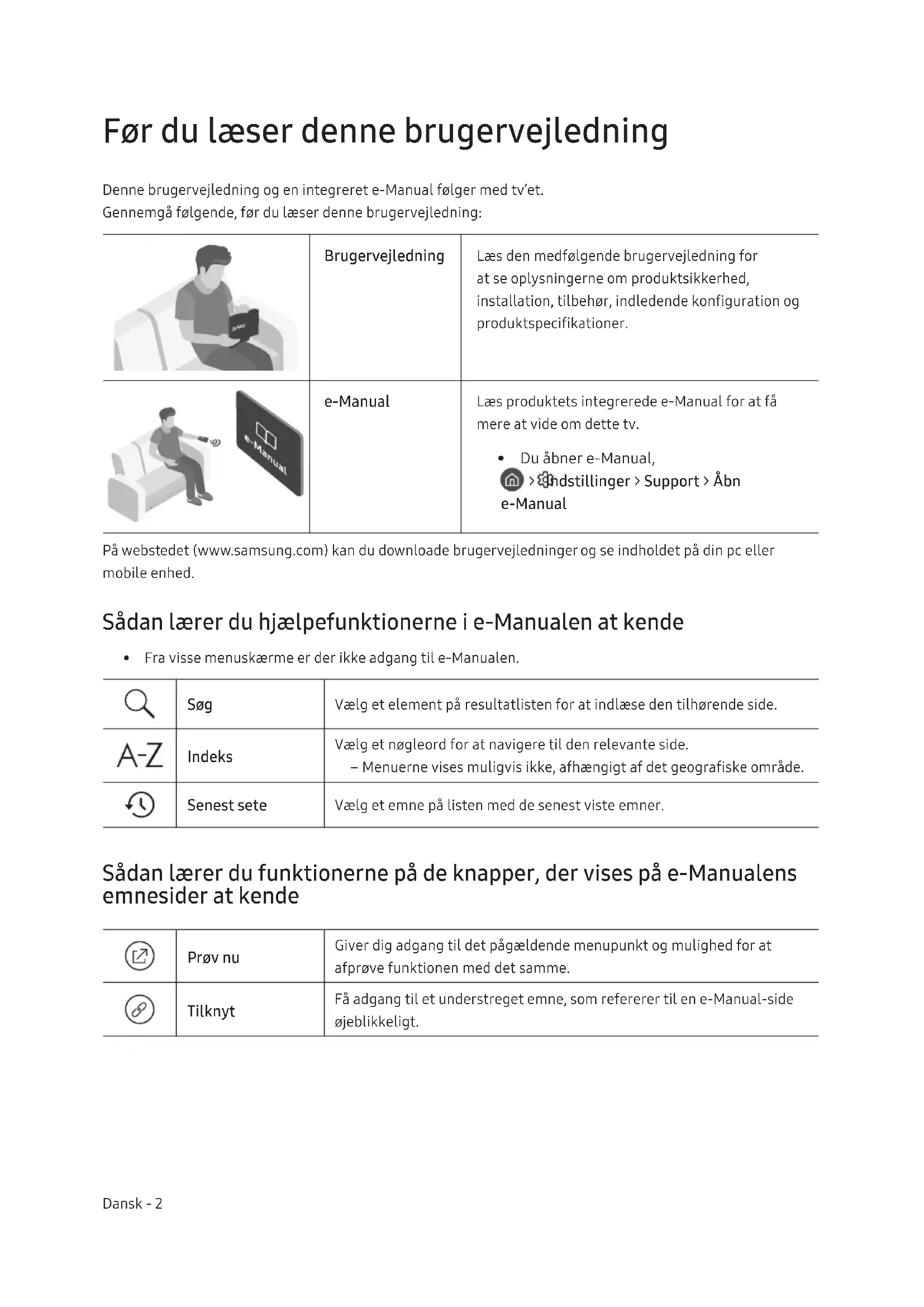 Før du læser denne brugervejledning

Denne brugervejledning og en integreret e-Manual følger med tv'et.
Gennemgå følgende, før du læser denne brugervejledning:

| | Brugervejledning | Læs den medfølgende brugervejledning for at se oplysningerne om produktsikkerhed, installation, tilbehør, indledende konfiguration og produktspecifikationer. |
|---|---|---|
| e-Manual | e-Manual | Læs produktets integrerede e-Manual for at få mere at vide om dette tv. • Du åbner e-Manual, > Indstillinger > Support > Åbn e-Manual |

På webstedet (www.samsung.com) kan du downloade brugervejledninger og se indholdet på din pc eller mobile enhed.

Sådan lærer du hjælpefunktionerne i e-Manualen at kende

• Fra visse menuskærme er der ikke adgang til e-Manualen.

| | Søg | Vælg et element på resultatlisten for at indlæse den tilhørende side. |
|---|---|---|
| A-Z | Indeks | Vælg et nøgleord for at navigere til den relevante side. – Menuerne vises muligvis ikke, afhængigt af det geografiske område. |
| | Senest sete | Vælg et emne på listen med de senest viste emner. |

Sådan lærer du funktionerne på de knapper, der vises på e-Manualens emnesider at kende

| | Prøv nu | Giver dig adgang til det pågældende menupunkt og mulighed for at afprøve funktionen med det samme. |
|---|---|---|
| | Tilknyt | Få adgang til et understreget emne, som refererer til en e-Manual-side øjeblikkeligt. |

Dansk - 2