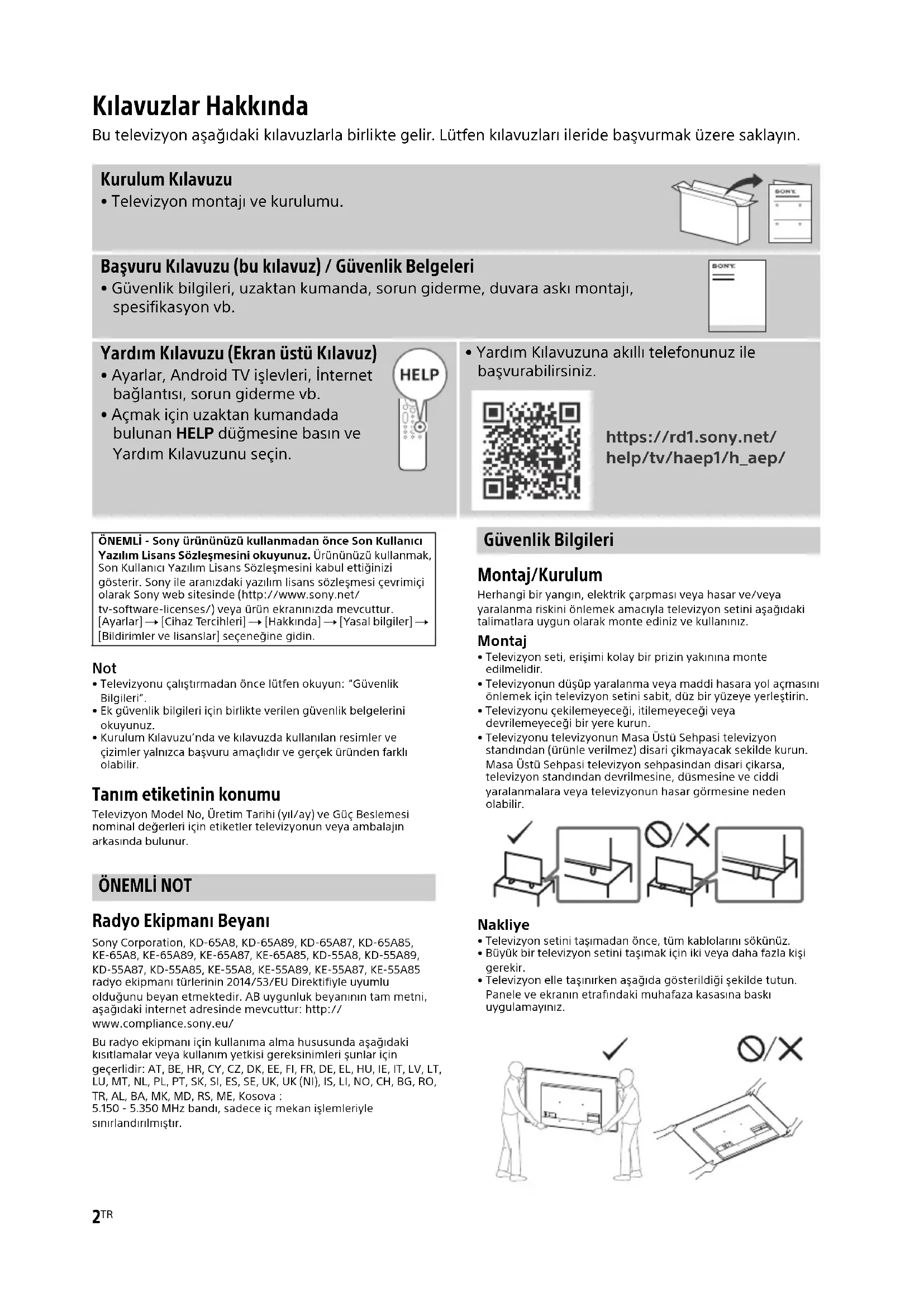 Kılavuzlar Hakkında
Bu televizyon aşağıdaki kılavuzlarla birlikte gelir. Lütfen kılavuzları ileride başvurmak üzere saklayın.

Kurulum Kılavuzu
• Televizyon montajı ve kurulumu.

SONY

Başvuru Kılavuzu (bu kılavuz) / Güvenlik Belgeleri
• Güvenlik bilgileri, uzaktan kumanda, sorun giderme, duvara askı montajı, spesifikasyon vb.

SONY

Yardım Kılavuzu (Ekran üstü Kılavuz)
• Ayarlar, Android TV işlevleri, İnternet bağlantısı, sorun giderme vb.
• Açmak için uzaktan kumandada bulunan HELP düğmesine basın ve Yardım Kılavuzunu seçin.

HELP

• Yardım Kılavuzuna akıllı telefonunuz ile başvurabilirsiniz.

https://rd1.sony.net/help/tv/haep1/h_aep/

ÖNEMLİ - Sony ürününüzü kullanmadan önce Son Kullanıcı Yazılım Lisans Sözleşmesini okuyunuz. Ürününüzü kullanmak, Son Kullanıcı Yazılım Lisans Sözleşmesini kabul ettiğinizi gösterir. Sony ile aranızdaki yazılım lisans sözleşmesi çevrimiçi olarak Sony web sitesinde (http://www.sony.net/tv-software-licenses/) veya ürün ekranınızda mevcuttur. [Ayarlar] → [Cihaz Tercihleri] → [Hakkında] → [Yasal bilgiler] → [Bildirimler ve lisanslar] seçeneğine gidin.

Not
• Televizyonu çalıştırmadan önce lütfen okuyun: "Güvenlik Bilgileri".
• Ek güvenlik bilgileri için birlikte verilen güvenlik belgelerini okuyunuz.
• Kurulum Kılavuzu'nda ve kılavuzda kullanılan resimler ve çizimler yalnızca başvuru amaçlıdır ve gerçek üründen farklı olabilir.

Tanım etiketinin konumu
Televizyon Model No, Üretim Tarihi (yıl/ay) ve Güç Beslemesi nominal değerleri için etiketler televizyonun veya ambalajın arkasında bulunur.

ÖNEMLİ NOT

Radyo Ekipmanı Beyanı
Sony Corporation, KD-65A8, KD-65A89, KD-65A87, KD-65A85, KE-65A8, KE-65A89, KE-65A87, KE-65A85, KD-55A8, KD-55A89, KD-55A87, KD-55A85, KE-55A8, KE-55A89, KE-55A87, KE-55A85 radyo ekipmanı türlerinin 2014/53/EU Direktifiyle uyumlu olduğunu beyan etmektedir. AB uygunluk beyanının tam metni, aşağıdaki internet adresinde mevcuttur: http://www.compliance.sony.eu/

Bu radyo ekipmanı için kullanıma alma hususunda aşağıdaki kısıtlamalar veya kullanım yetkisi gereksinimleri şunlar için geçerlidir: AT, BE, HR, CY, CZ, DK, EE, FI, FR, DE, EL, HU, IE, IT, LV, LT, LU, MT, NL, PL, PT, SK, SI, ES, SE, UK, UK (NI), IS, LI, NO, CH, BG, RO, TR, AL, BA, MK, MD, RS, ME, Kosova :
5.150 - 5.350 MHz bandı, sadece iç mekan işlemleriyle sınırlandırılmıştır.

Güvenlik Bilgileri

Montaj/Kurulum
Herhangi bir yangın, elektrik çarpması veya hasar ve/veya yaralanma riskini önlemek amacıyla televizyon setini aşağıdaki talimatlara uygun olarak monte ediniz ve kullanınız.

Montaj
• Televizyon seti, erişimi kolay bir prizin yakınına monte edilmelidir.
• Televizyonun düşüp yaralanma veya maddi hasara yol açmasını önlemek için televizyon setini sabit, düz bir yüzeye yerleştirin.
• Televizyonu çekilemeyeceği, itilemeyeceği veya devrilemeyeceği bir yere kurun.
• Televizyonu televizyonun Masa Üstü Sehpasi televizyon standından (ürünle verilmez) disari çikmayacak sekilde kurun. Masa Üstü Sehpasi televizyon sehpasindan disari çikarsa, televizyon standından devrilmesine, düsmesine ve ciddi yaralanmalara veya televizyonun hasar görmesine neden olabilir.

Nakliye
• Televizyon setini taşımadan önce, tüm kablolarını sökünüz.
• Büyük bir televizyon setini taşımak için iki veya daha fazla kişi gerekir.
• Televizyon elle taşınırken aşağıda gösterildiği şekilde tutun. Panele ve ekranın etrafındaki muhafaza kasasına baskı uygulamayınız.

2TR