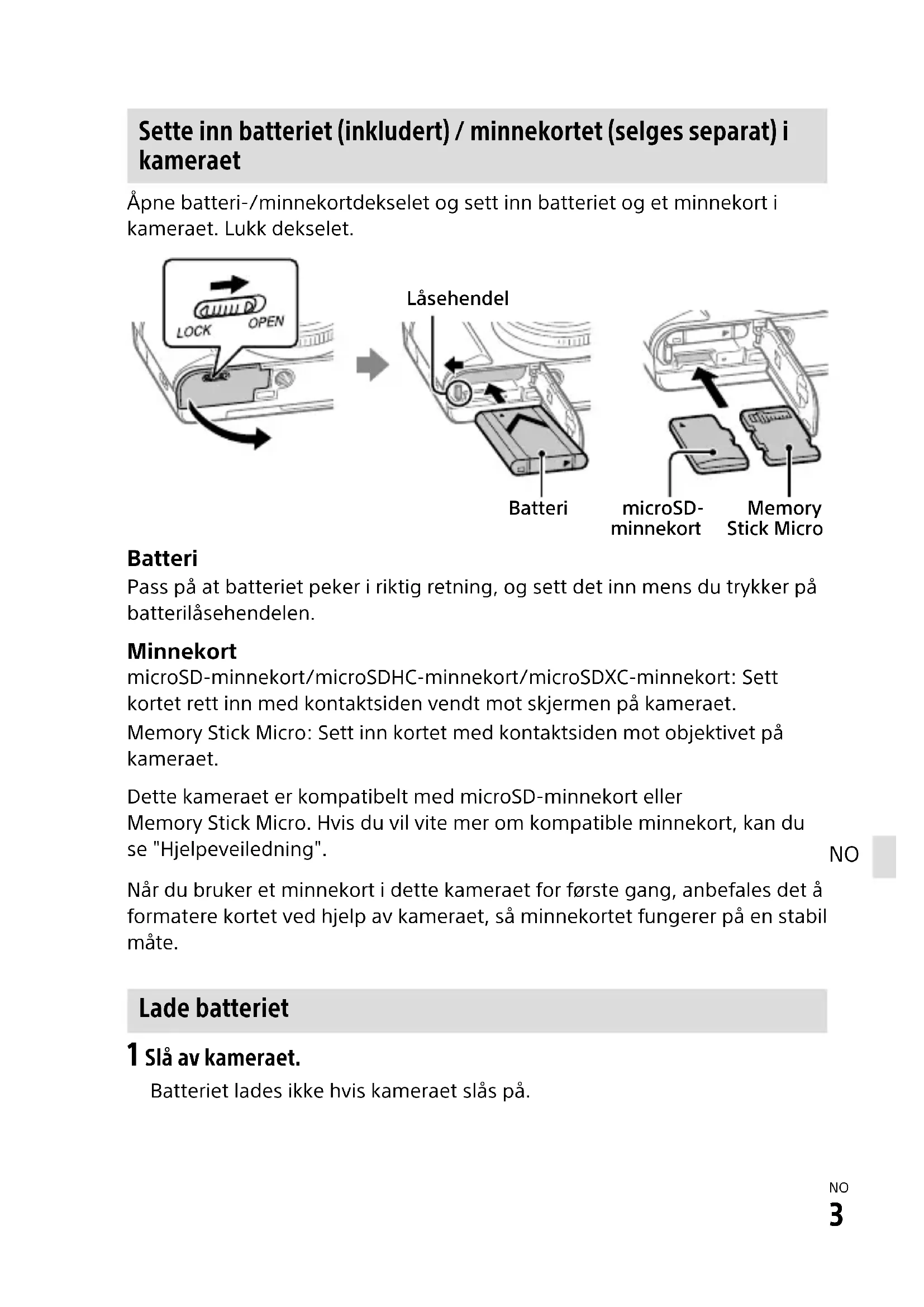 Sette inn batteriet (inkludert) / minnekortet (selges separat) i kameraet

Åpne batteri-/minnekortdekselet og sett inn batteriet og et minnekort i kameraet. Lukk dekselet.

LOCK OPEN

Låsehendel

Batteri

microSD-minnekort

Memory Stick Micro

Batteri
Pass på at batteriet peker i riktig retning, og sett det inn mens du trykker på batterilåsehendelen.

Minnekort
microSD-minnekort/microSDHC-minnekort/microSDXC-minnekort: Sett kortet rett inn med kontaktsiden vendt mot skjermen på kameraet.

Memory Stick Micro: Sett inn kortet med kontaktsiden mot objektivet på kameraet.

Dette kameraet er kompatibelt med microSD-minnekort eller Memory Stick Micro. Hvis du vil vite mer om kompatible minnekort, kan du se "Hjelpeveiledning".

NO

Når du bruker et minnekort i dette kameraet for første gang, anbefales det å formatere kortet ved hjelp av kameraet, så minnekortet fungerer på en stabil måte.

Lade batteriet

1 Slå av kameraet.

Batteriet lades ikke hvis kameraet slås på.

NO
3