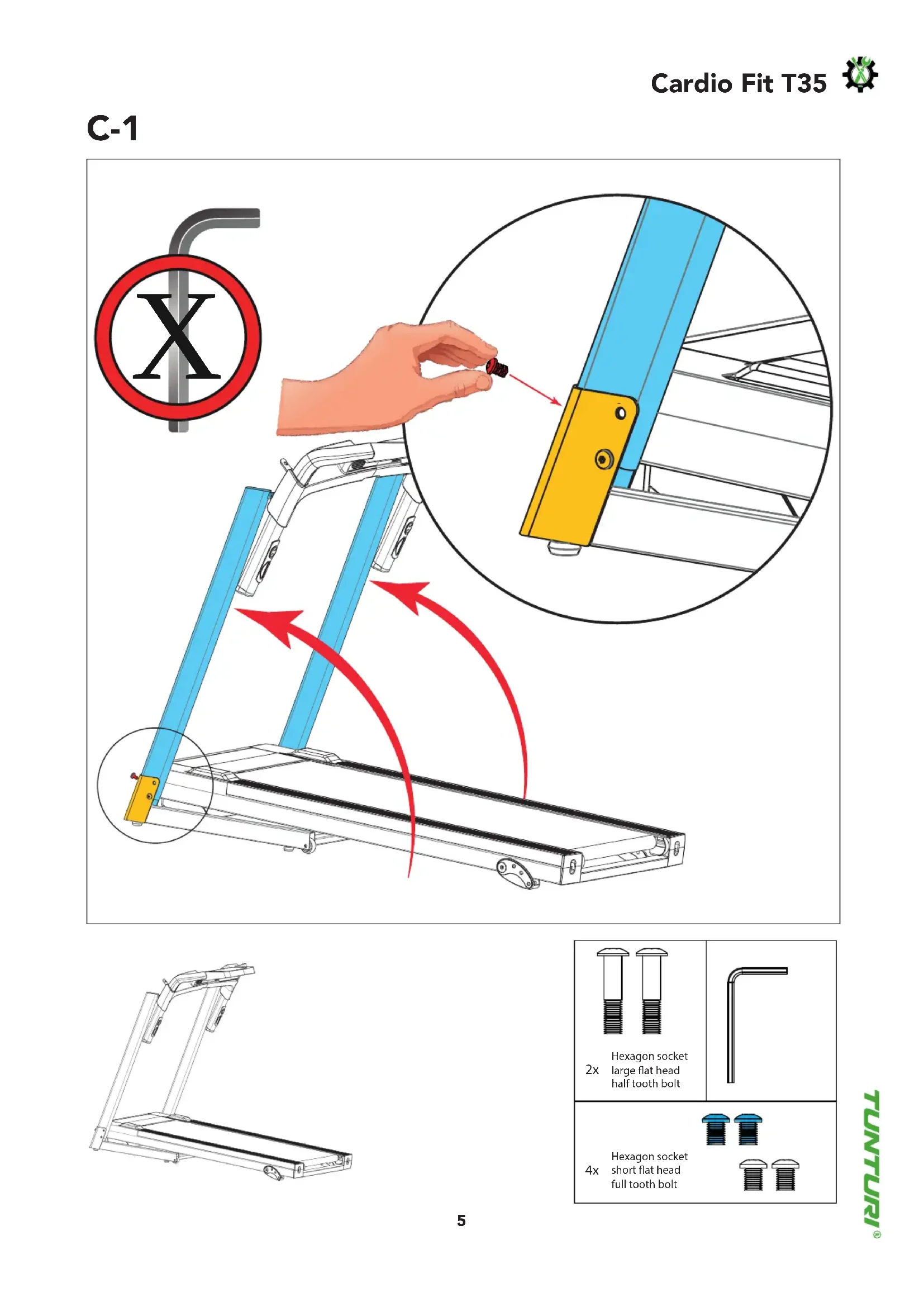 Cardio Fit T35

C-1

X

2x Hexagon socket large flat head half tooth bolt

4x Hexagon socket short flat head full tooth bolt

5

TUNTURI®