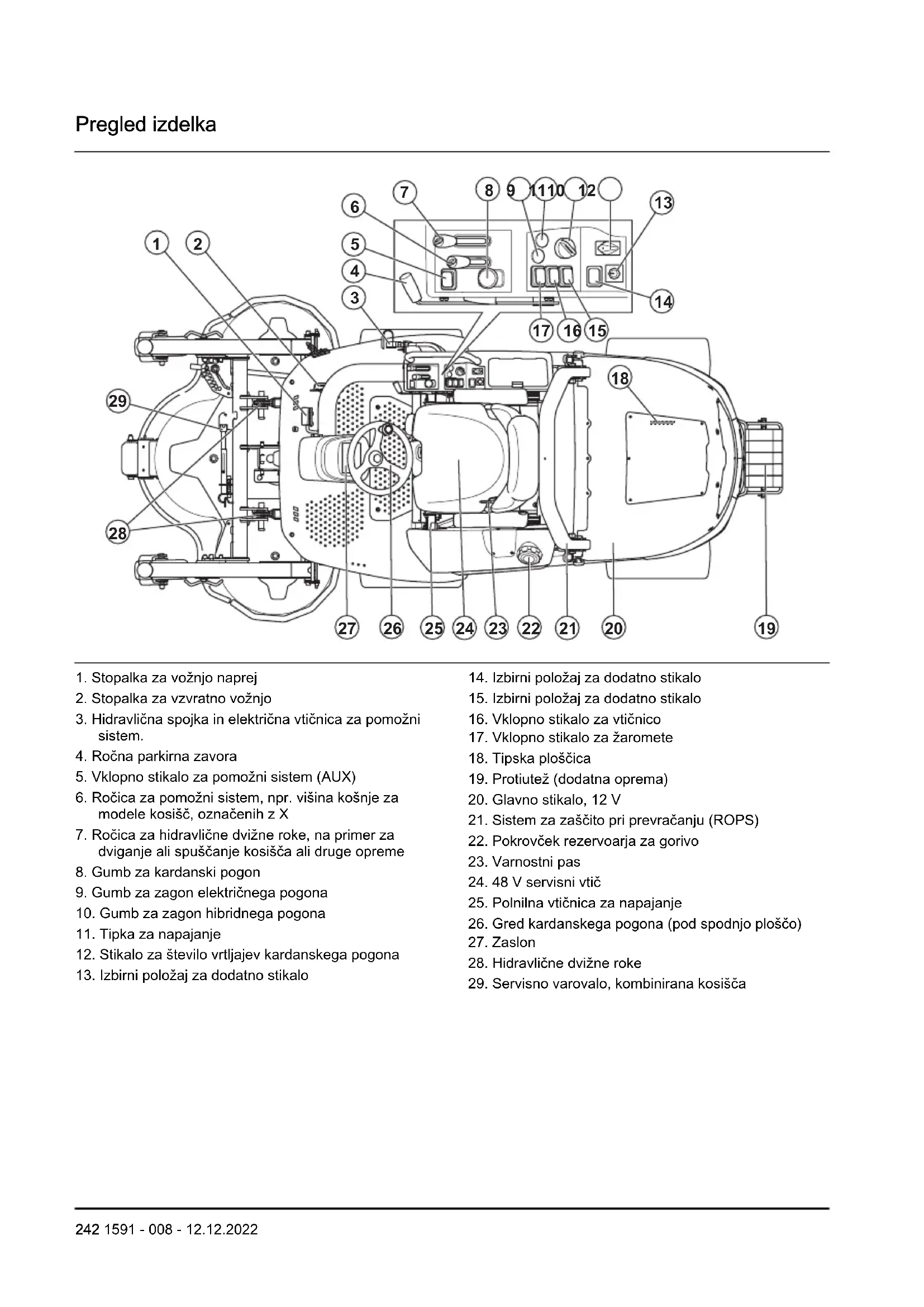 Pregled izdelka

7 8 9 11 10 12 13
6
1 2 5
4
3 14
17 16 15
18
29
28
27 26 25 24 23 22 21 20 19

1. Stopalka za vožnjo naprej
2. Stopalka za vzvratno vožnjo
3. Hidravlična spojka in električna vtičnica za pomožni sistem.
4. Ročna parkirna zavora
5. Vklopno stikalo za pomožni sistem (AUX)
6. Ročica za pomožni sistem, npr. višina košnje za modele kosišč, označenih z X
7. Ročica za hidravlične dvižne roke, na primer za dviganje ali spuščanje kosišča ali druge opreme
8. Gumb za kardanski pogon
9. Gumb za zagon električnega pogona
10. Gumb za zagon hibridnega pogona
11. Tipka za napajanje
12. Stikalo za število vrtljajev kardanskega pogona
13. Izbirni položaj za dodatno stikalo

14. Izbirni položaj za dodatno stikalo
15. Izbirni položaj za dodatno stikalo
16. Vklopno stikalo za vtičnico
17. Vklopno stikalo za žaromete
18. Tipska ploščica
19. Protiutež (dodatna oprema)
20. Glavno stikalo, 12 V
21. Sistem za zaščito pri prevračanju (ROPS)
22. Pokrovček rezervoarja za gorivo
23. Varnostni pas
24. 48 V servisni vtič
25. Polnilna vtičnica za napajanje
26. Gred kardanskega pogona (pod spodnjo ploščo)
27. Zaslon
28. Hidravlične dvižne roke
29. Servisno varovalo, kombinirana kosišča

242 1591 - 008 - 12.12.2022