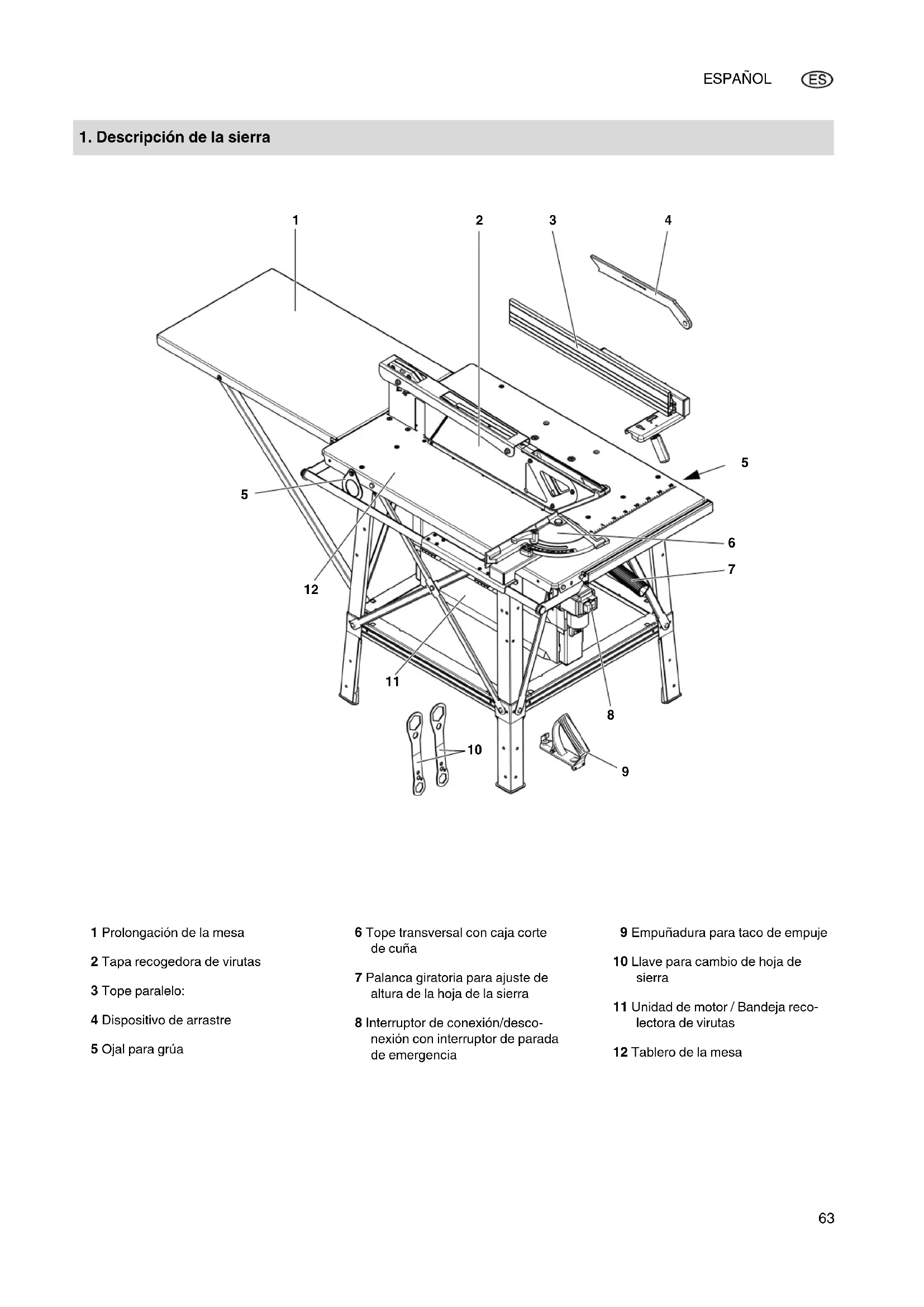 ESPAÑOL ES

1. Descripción de la sierra

1 2 3 4 5 5 6 7 12 11 8 10 9

1 Prolongación de la mesa

2 Tapa recogedora de virutas

3 Tope paralelo:

4 Dispositivo de arrastre

5 Ojal para grúa

6 Tope transversal con caja corte de cuña

7 Palanca giratoria para ajuste de altura de la hoja de la sierra

8 Interruptor de conexión/desconexión con interruptor de parada de emergencia

9 Empuñadura para taco de empuje

10 Llave para cambio de hoja de sierra

11 Unidad de motor / Bandeja recolectora de virutas

12 Tablero de la mesa

63