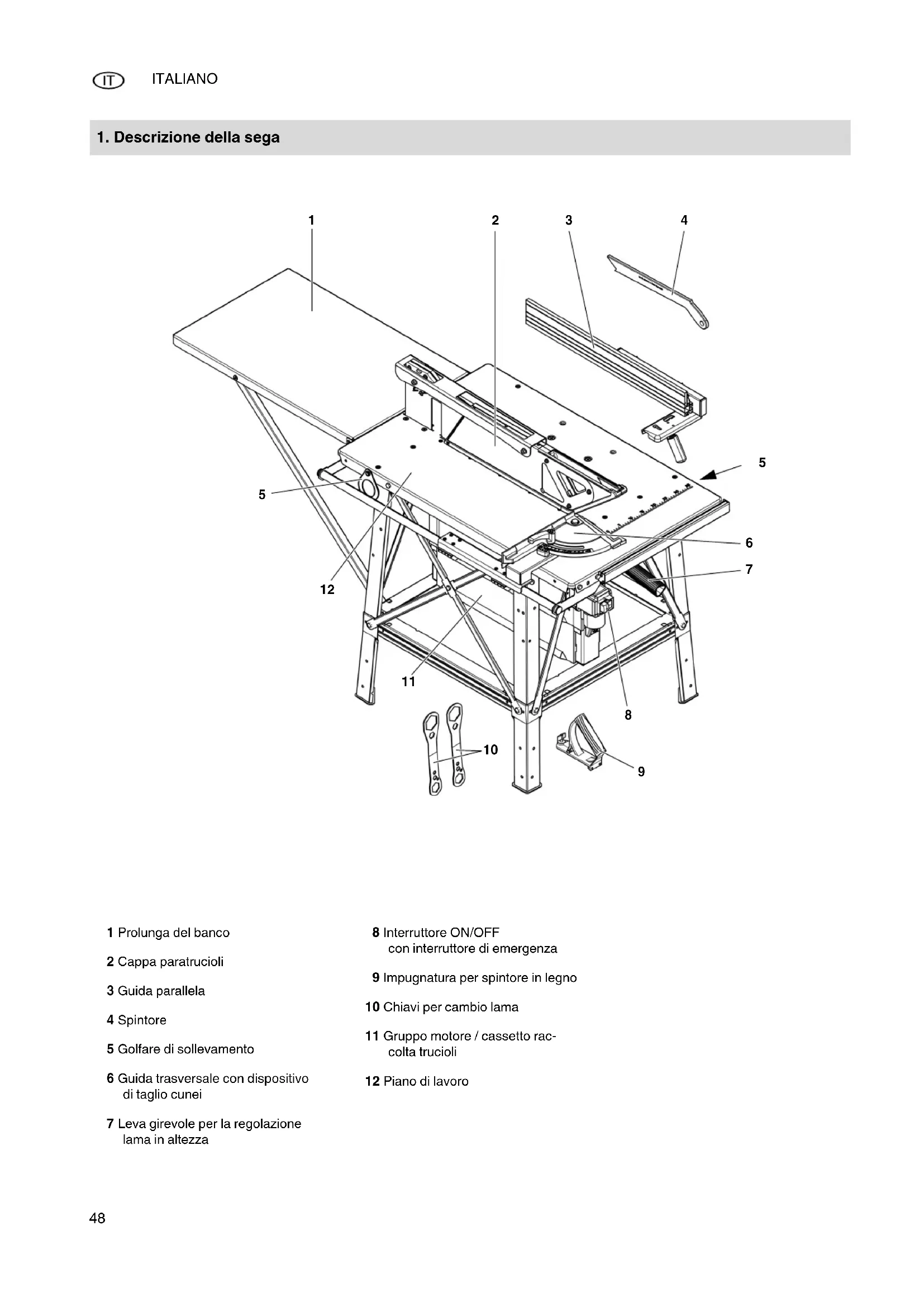 IT ITALIANO

1. Descrizione della sega

1 2 3 4 5 5 6 7 12 11 8 10 9

1 Prolunga del banco

2 Cappa paratrucioli

3 Guida parallela

4 Spintore

5 Golfare di sollevamento

6 Guida trasversale con dispositivo di taglio cunei

7 Leva girevole per la regolazione lama in altezza

8 Interruttore ON/OFF con interruttore di emergenza

9 Impugnatura per spintore in legno

10 Chiavi per cambio lama

11 Gruppo motore / cassetto raccolta trucioli

12 Piano di lavoro

48