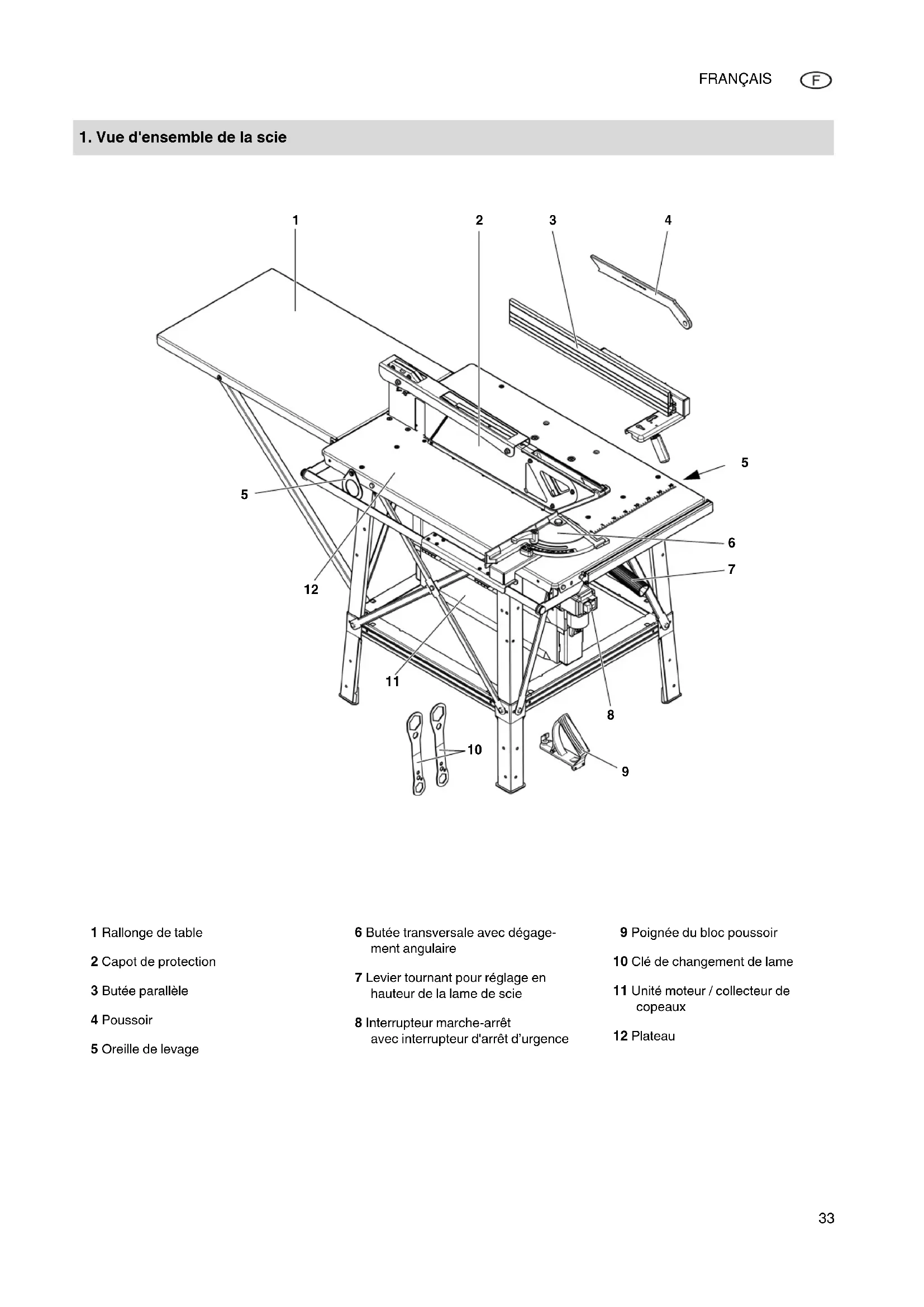 FRANÇAIS F

1. Vue d'ensemble de la scie

1 2 3 4

5

5

6

7

12

11

8

10

9

1 Rallonge de table

2 Capot de protection

3 Butée parallèle

4 Poussoir

5 Oreille de levage

6 Butée transversale avec dégagement angulaire

7 Levier tournant pour réglage en hauteur de la lame de scie

8 Interrupteur marche-arrêt avec interrupteur d'arrêt d'urgence

9 Poignée du bloc poussoir

10 Clé de changement de lame

11 Unité moteur / collecteur de copeaux

12 Plateau

33