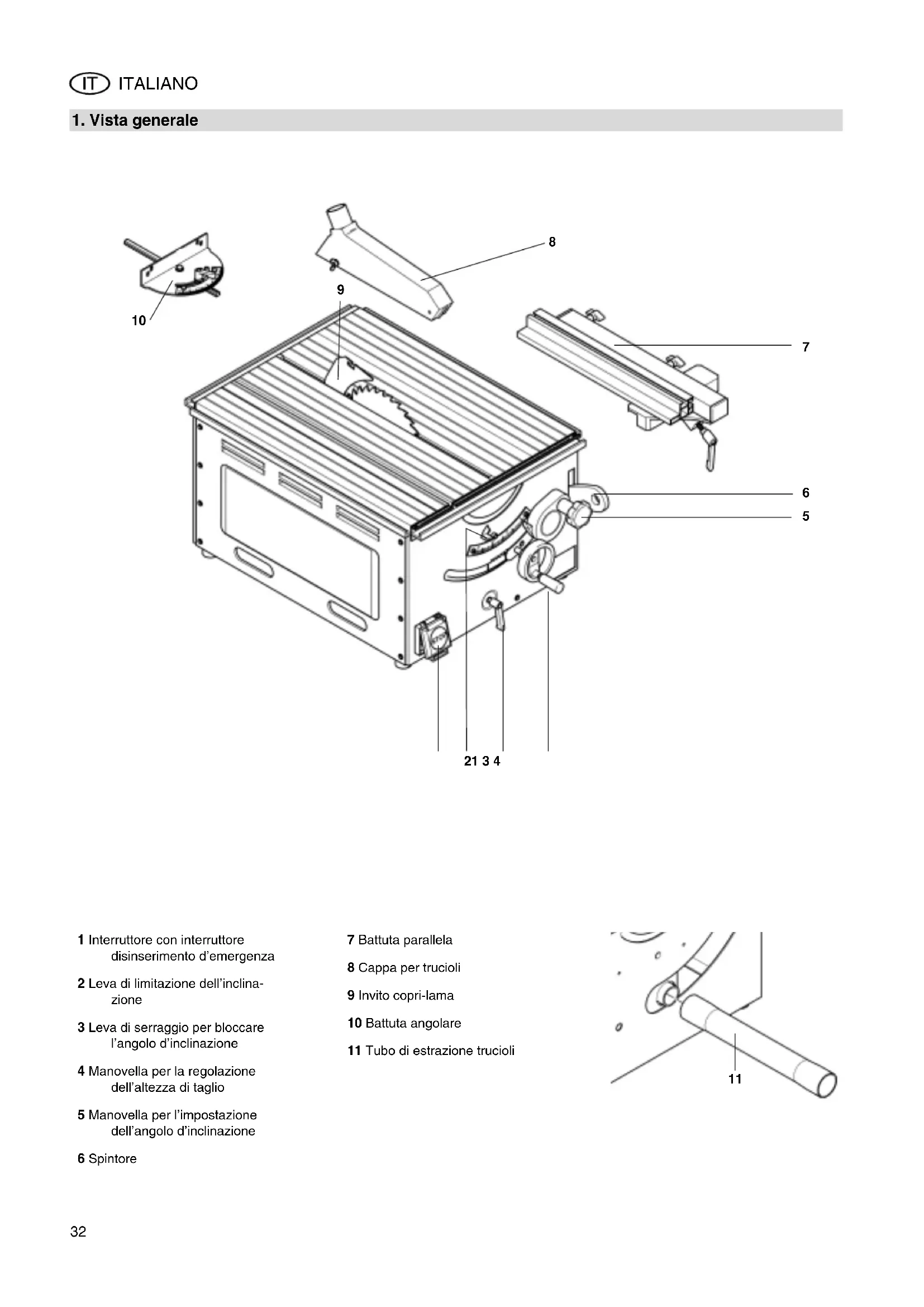 IT ITALIANO

1. Vista generale

8

9

10

7

6

5

21 3 4

1 Interruttore con interruttore disinserimento d'emergenza

2 Leva di limitazione dell'inclinazione

3 Leva di serraggio per bloccare l'angolo d'inclinazione

4 Manovella per la regolazione dell'altezza di taglio

5 Manovella per l'impostazione dell'angolo d'inclinazione

6 Spintore

7 Battuta parallela

8 Cappa per trucioli

9 Invito copri-lama

10 Battuta angolare

11 Tubo di estrazione trucioli

11

32