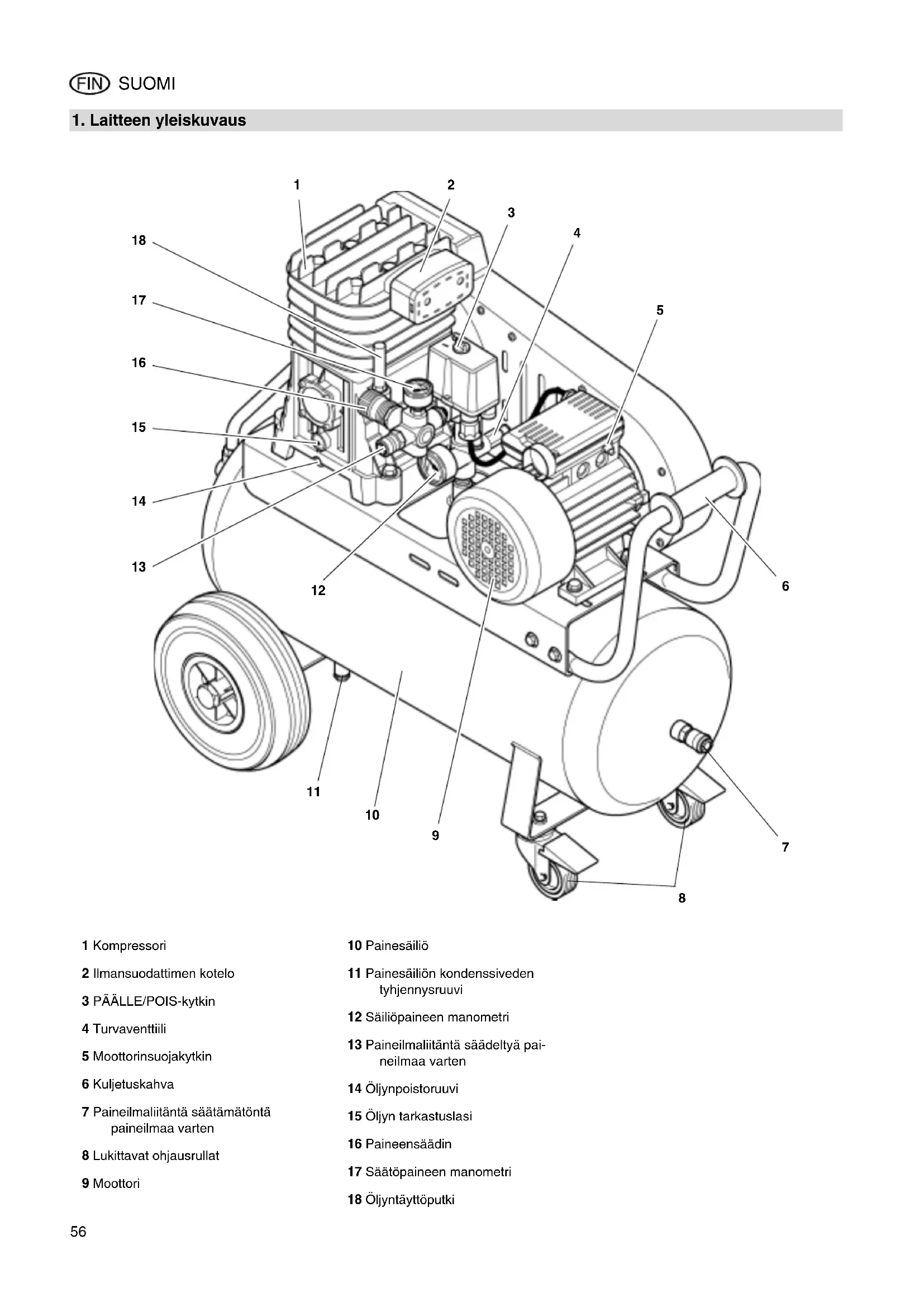 FIN SUOMI

1. Laitteen yleiskuvaus

1
2
3
4
18
17
5
16
15
14
13
12
6
11
10
9
7
8

1 Kompressori

2 Ilmansuodattimen kotelo

3 PÄÄLLE/POIS-kytkin

4 Turvaventtiili

5 Moottorinsuojakytkin

6 Kuljetuskahva

7 Paineilmaliitäntä säätämätöntä paineilmaa varten

8 Lukittavat ohjausrullat

9 Moottori

10 Painesäiliö

11 Painesäiliön kondenssiveden tyhjennysruuvi

12 Säiliöpaineen manometri

13 Paineilmaliitäntä säädeltyä paineilmaa varten

14 Öljynpoistoruuvi

15 Öljyn tarkastuslasi

16 Paineensäädin

17 Säätöpaineen manometri

18 Öljyntäyttöputki

56