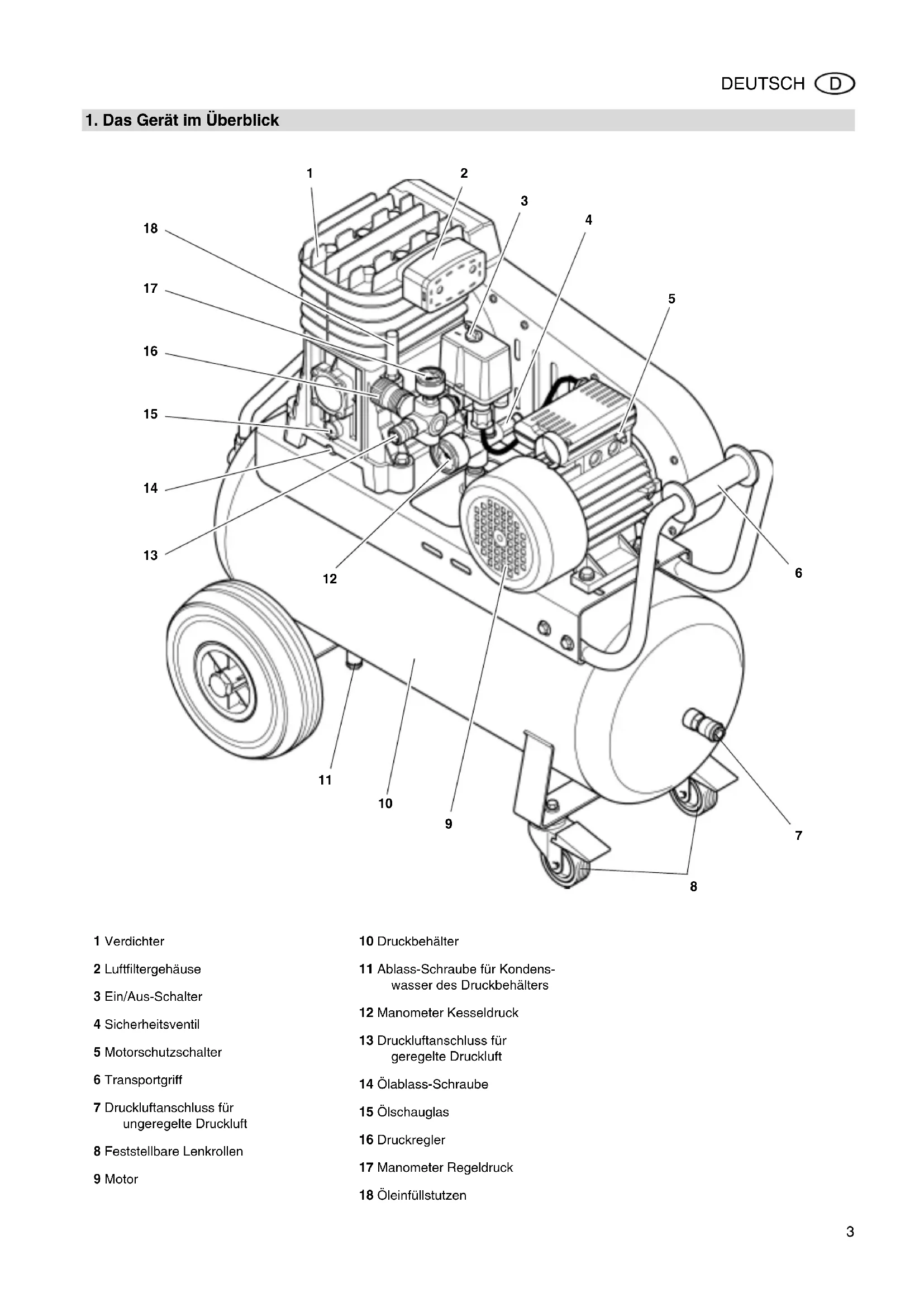 DEUTSCH D

1. Das Gerät im Überblick

1
2
3
4
5
6
7
8
9
10
11
12
13
14
15
16
17
18

1 Verdichter

2 Luftfiltergehäuse

3 Ein/Aus-Schalter

4 Sicherheitsventil

5 Motorschutzschalter

6 Transportgriff

7 Druckluftanschluss für ungeregelte Druckluft

8 Feststellbare Lenkrollen

9 Motor

10 Druckbehälter

11 Ablass-Schraube für Kondenswasser des Druckbehälters

12 Manometer Kesseldruck

13 Druckluftanschluss für geregelte Druckluft

14 Ölablass-Schraube

15 Ölschauglas

16 Druckregler

17 Manometer Regeldruck

18 Öleinfüllstutzen

3