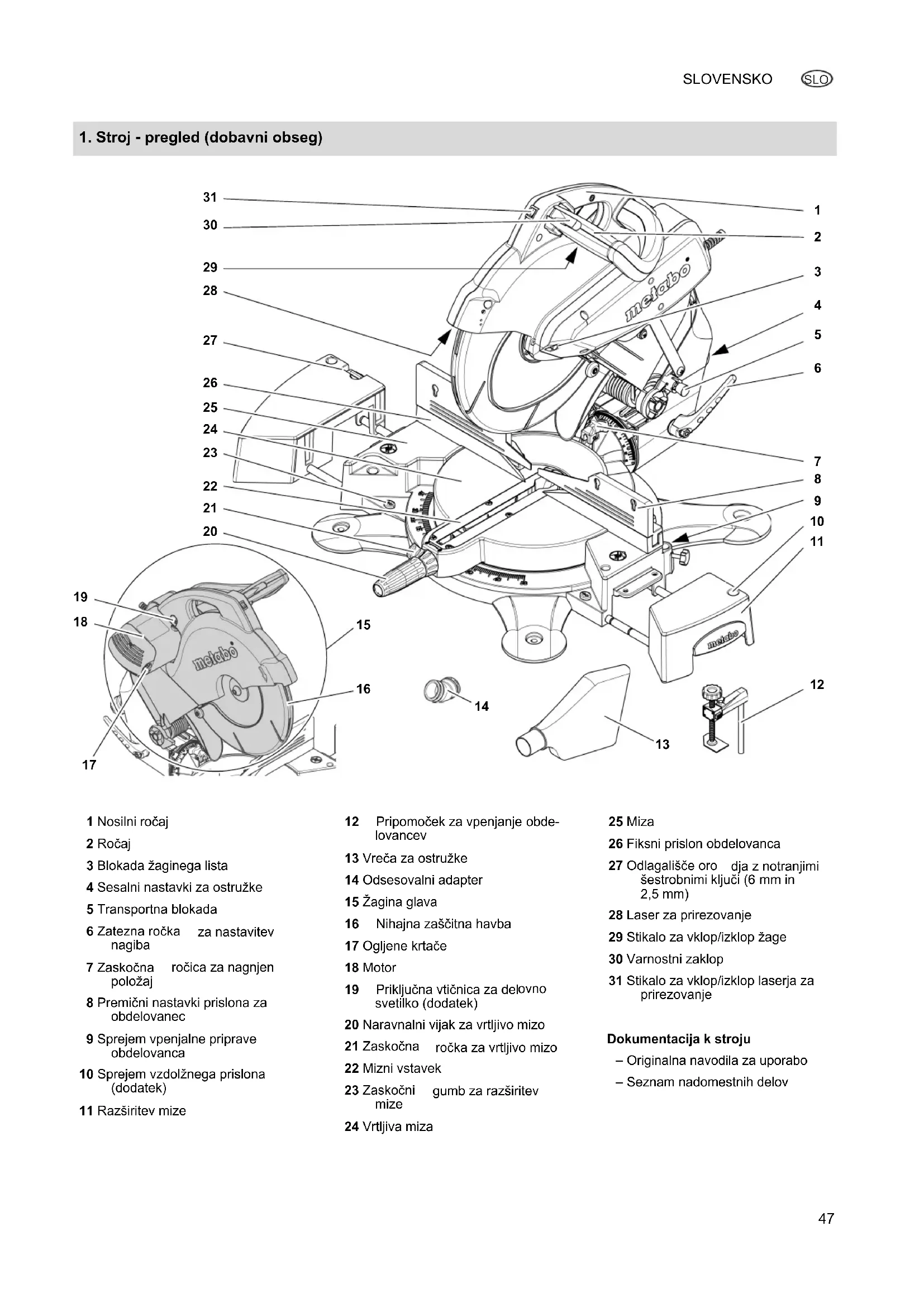 SLOVENSKO SLO

1. Stroj - pregled (dobavni obseg)

31
30
29
28
27
26
25
24
23
22
21
20
19
18
17
1
2
3
4
5
6
7
8
9
10
11
12
13
14
15
16
metabo
metabo
metabo

1 Nosilni ročaj
2 Ročaj
3 Blokada žaginega lista
4 Sesalni nastavki za ostružke
5 Transportna blokada
6 Zatezna ročka za nastavitev nagiba
7 Zaskočna ročica za nagnjen položaj
8 Premični nastavki prislona za obdelovanec
9 Sprejem vpenjalne priprave obdelovanca
10 Sprejem vzdolžnega prislona (dodatek)
11 Razširitev mize

12 Pripomoček za vpenjanje obdelovancev
13 Vreča za ostružke
14 Odsesovalni adapter
15 Žagina glava
16 Nihajna zaščitna havba
17 Ogljene krtače
18 Motor
19 Priključna vtičnica za delovno svetilko (dodatek)
20 Naravnalni vijak za vrtljivo mizo
21 Zaskočna ročka za vrtljivo mizo
22 Mizni vstavek
23 Zaskočni gumb za razširitev mize
24 Vrtljiva miza

25 Miza
26 Fiksni prislon obdelovanca
27 Odlagališče oro dja z notranjimi šestrobnimi ključi (6 mm in 2,5 mm)
28 Laser za prirezovanje
29 Stikalo za vklop/izklop žage
30 Varnostni zaklop
31 Stikalo za vklop/izklop laserja za prirezovanje

Dokumentacija k stroju
– Originalna navodila za uporabo
– Seznam nadomestnih delov

47