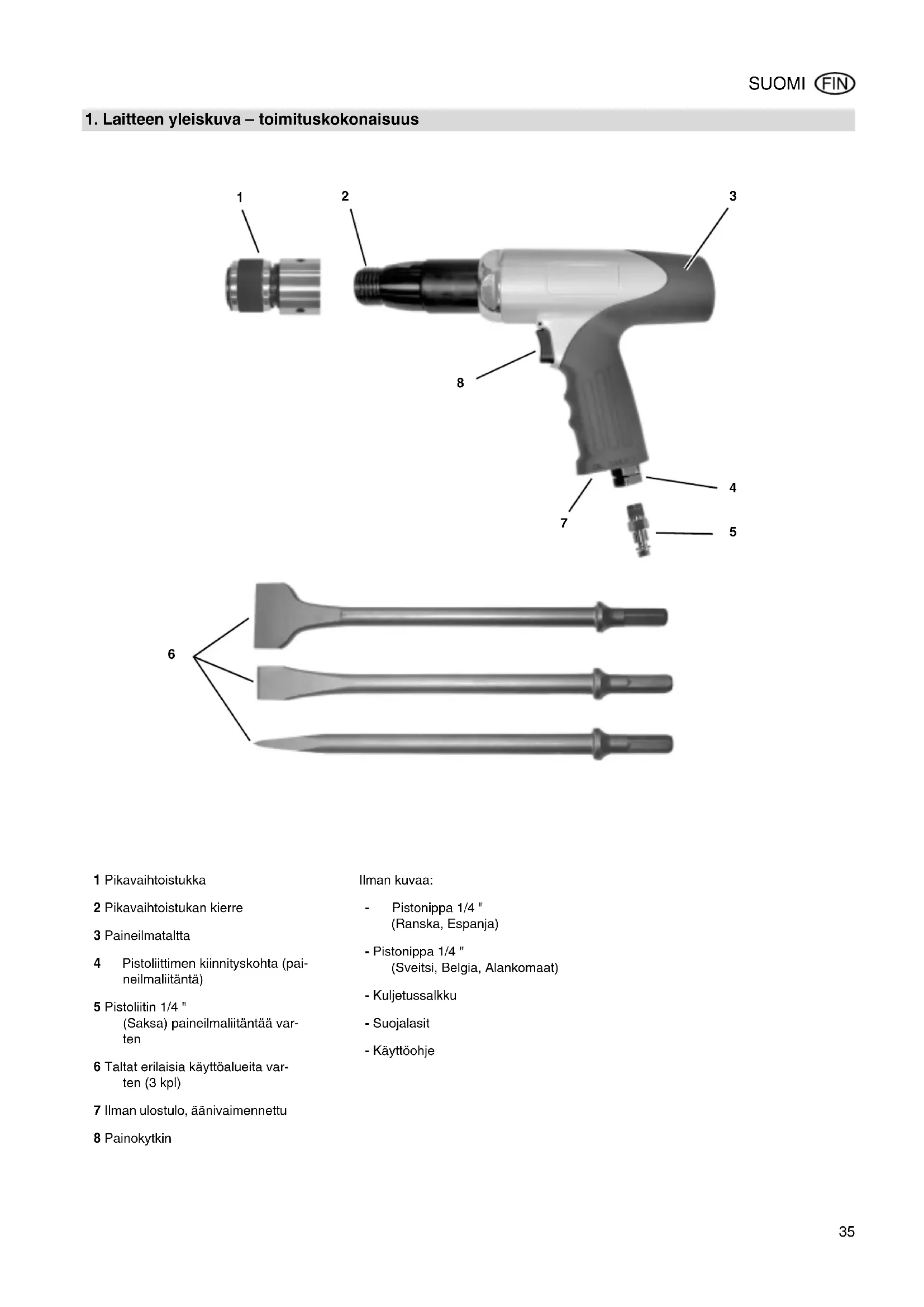 SUOMI FIN

1. Laitteen yleiskuva – toimituskokonaisuus

1
2
3
8
4
7
5
6

1 Pikavaihtoistukka

2 Pikavaihtoistukan kierre

3 Paineilmataltta

4 Pistoliittimen kiinnityskohta (paineilmaliitäntä)

5 Pistoliitin 1/4 " (Saksa) paineilmaliitäntää varten

6 Taltat erilaisia käyttöalueita varten (3 kpl)

7 Ilman ulostulo, äänivaimennettu

8 Painokytkin

Ilman kuvaa:

- Pistonippa 1/4 " (Ranska, Espanja)

- Pistonippa 1/4 " (Sveitsi, Belgia, Alankomaat)

- Kuljetussalkku

- Suojalasit

- Käyttöohje

35