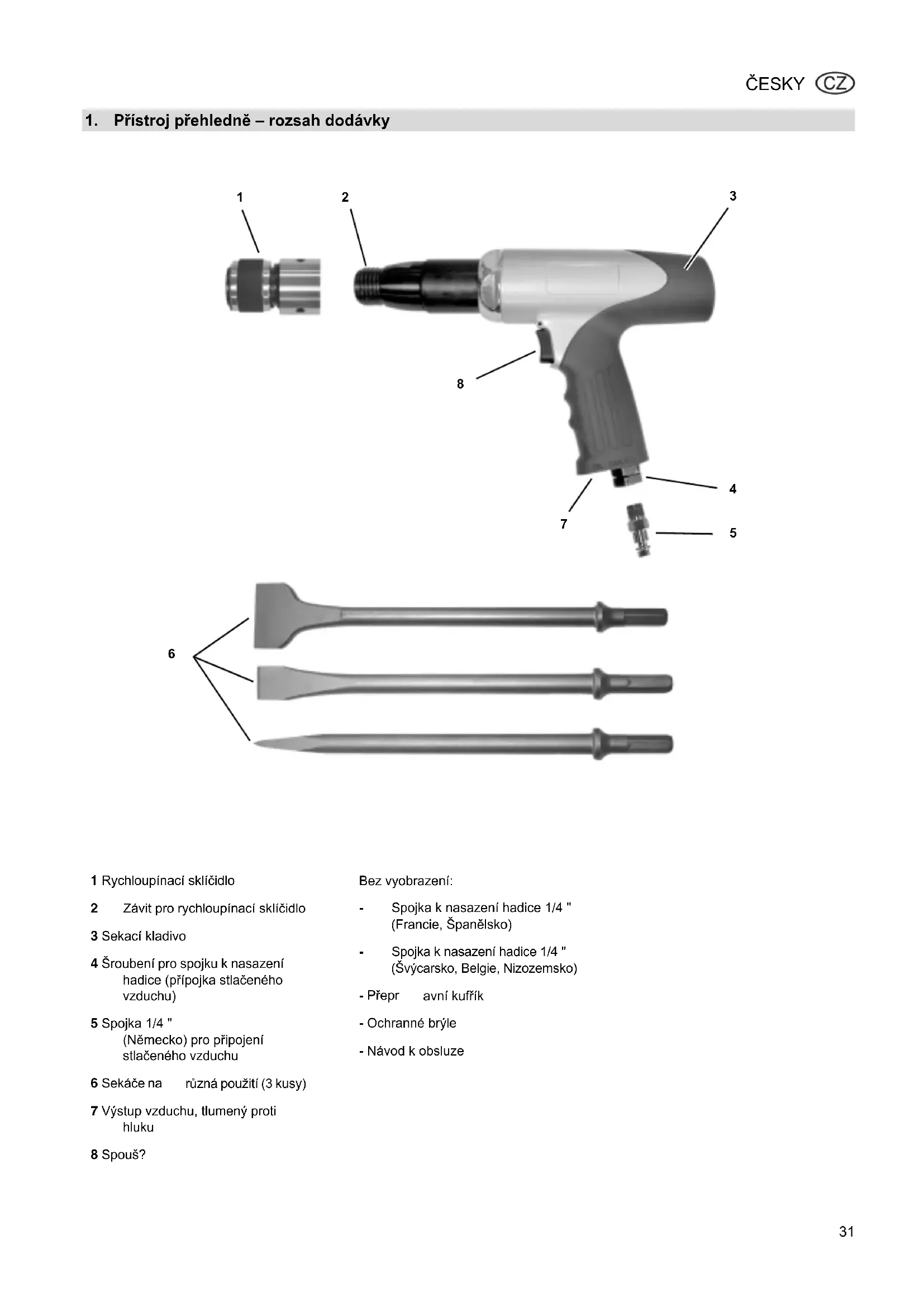 ČESKY CZ

1. Přístroj přehledně – rozsah dodávky

1
2
3
8
4
7
5
6

1 Rychloupínací sklíčidlo

2 Závit pro rychloupínací sklíčidlo

3 Sekací kladivo

4 Šroubení pro spojku k nasazení hadice (přípojka stlačeného vzduchu)

5 Spojka 1/4 " (Německo) pro připojení stlačeného vzduchu

6 Sekáče na různá použití (3 kusy)

7 Výstup vzduchu, tlumený proti hluku

8 Spouš?

Bez vyobrazení:

- Spojka k nasazení hadice 1/4 " (Francie, Španělsko)

- Spojka k nasazení hadice 1/4 " (Švýcarsko, Belgie, Nizozemsko)

- Přepr avní kufřík

- Ochranné brýle

- Návod k obsluze

31