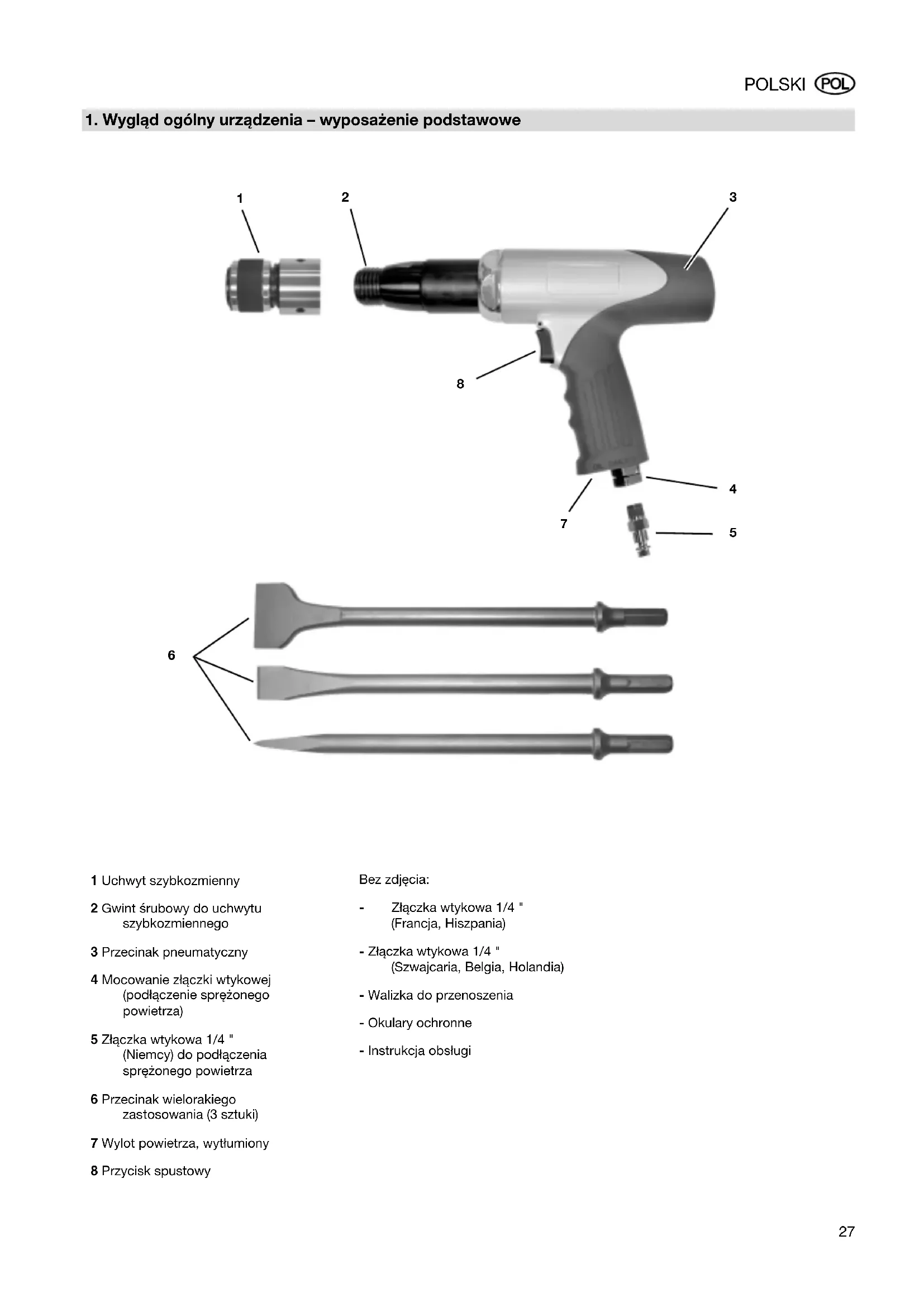 POLSKI POL

1. Wygląd ogólny urządzenia – wyposażenie podstawowe

1

2

3

8

4

7

5

6

1 Uchwyt szybkozmienny

2 Gwint śrubowy do uchwytu szybkozmiennego

3 Przecinak pneumatyczny

4 Mocowanie złączki wtykowej (podłączenie sprężonego powietrza)

5 Złączka wtykowa 1/4 " (Niemcy) do podłączenia sprężonego powietrza

6 Przecinak wielorakiego zastosowania (3 sztuki)

7 Wylot powietrza, wytłumiony

8 Przycisk spustowy

Bez zdjęcia:

- Złączka wtykowa 1/4 " (Francja, Hiszpania)

- Złączka wtykowa 1/4 " (Szwajcaria, Belgia, Holandia)

- Walizka do przenoszenia

- Okulary ochronne

- Instrukcja obsługi

27