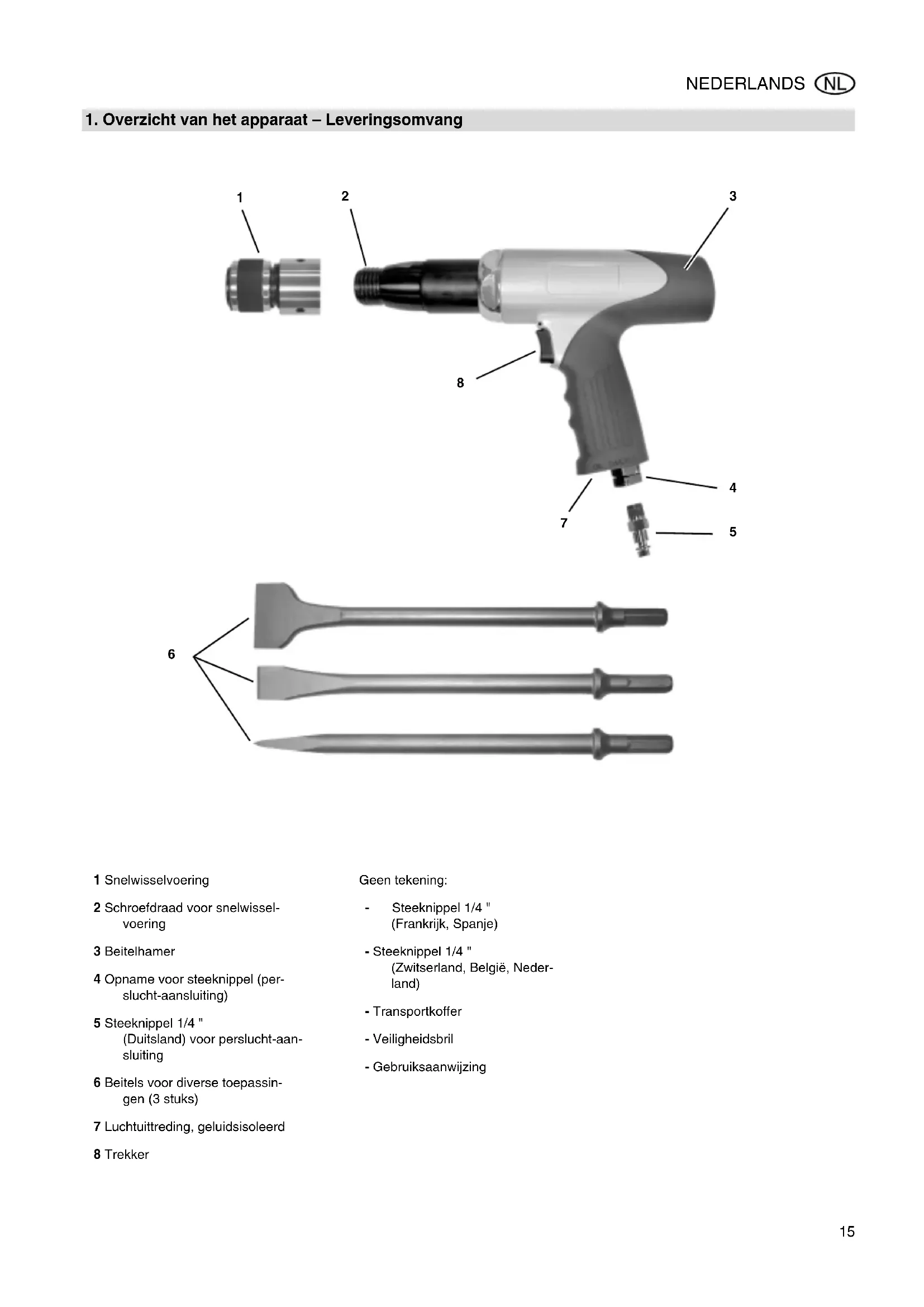 NEDERLANDS NL

1. Overzicht van het apparaat – Leveringsomvang

1
2
3
8
4
7
5
6

1 Snelwisselvoering

2 Schroefdraad voor snelwisselvoering

3 Beitelhamer

4 Opname voor steeknippel (perslucht-aansluiting)

5 Steeknippel 1/4 " (Duitsland) voor perslucht-aansluiting

6 Beitels voor diverse toepassingen (3 stuks)

7 Luchtuittreding, geluidsisoleerd

8 Trekker

Geen tekening:

- Steeknippel 1/4 " (Frankrijk, Spanje)

- Steeknippel 1/4 " (Zwitserland, België, Nederland)

- Transportkoffer

- Veiligheidsbril

- Gebruiksaanwijzing

15