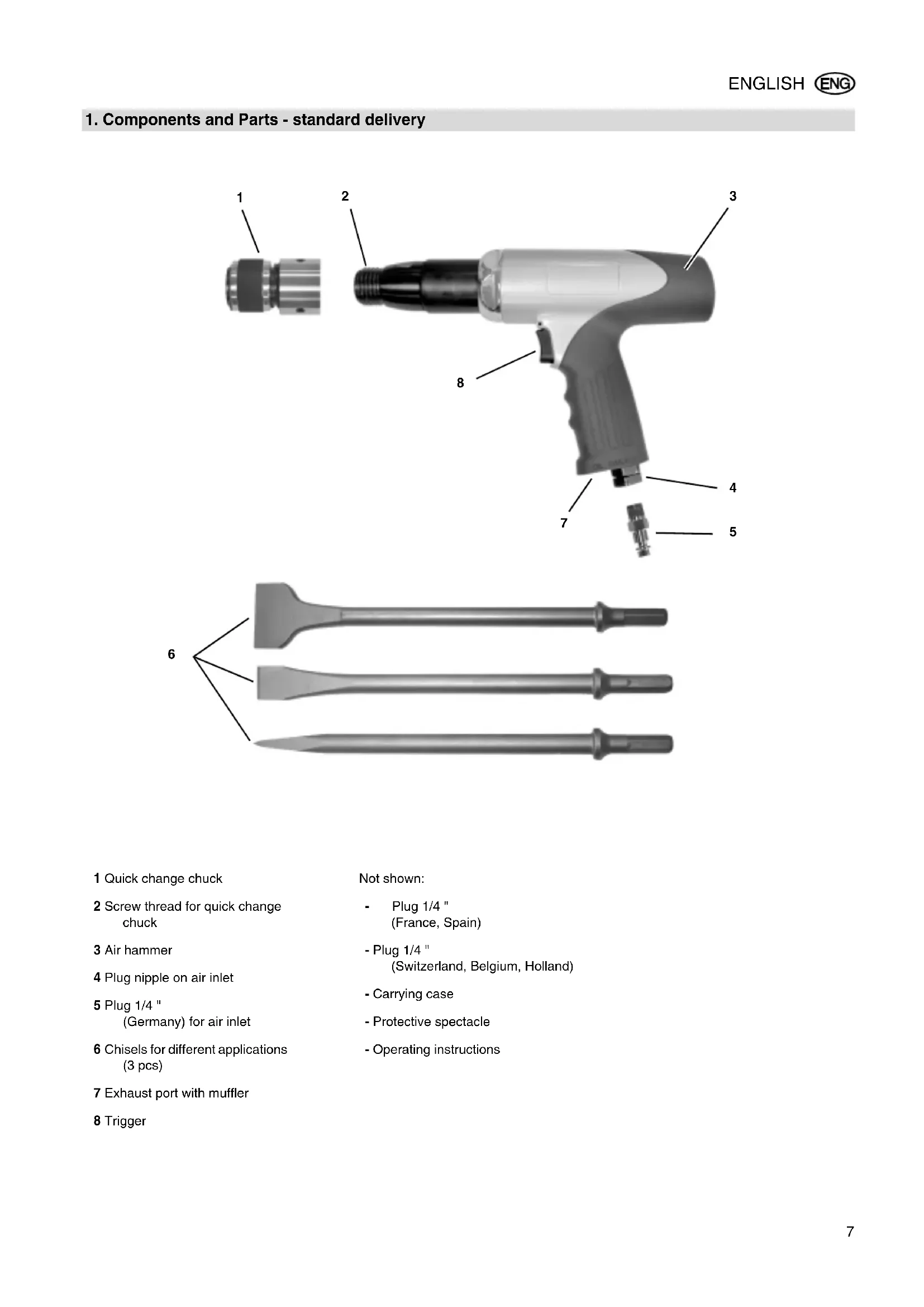 ENGLISH ENG

1. Components and Parts - standard delivery

1
2
3
8
4
7
5
6

1 Quick change chuck

2 Screw thread for quick change chuck

3 Air hammer

4 Plug nipple on air inlet

5 Plug 1/4 " (Germany) for air inlet

6 Chisels for different applications (3 pcs)

7 Exhaust port with muffler

8 Trigger

Not shown:

- Plug 1/4 " (France, Spain)

- Plug 1/4 " (Switzerland, Belgium, Holland)

- Carrying case

- Protective spectacle

- Operating instructions

7