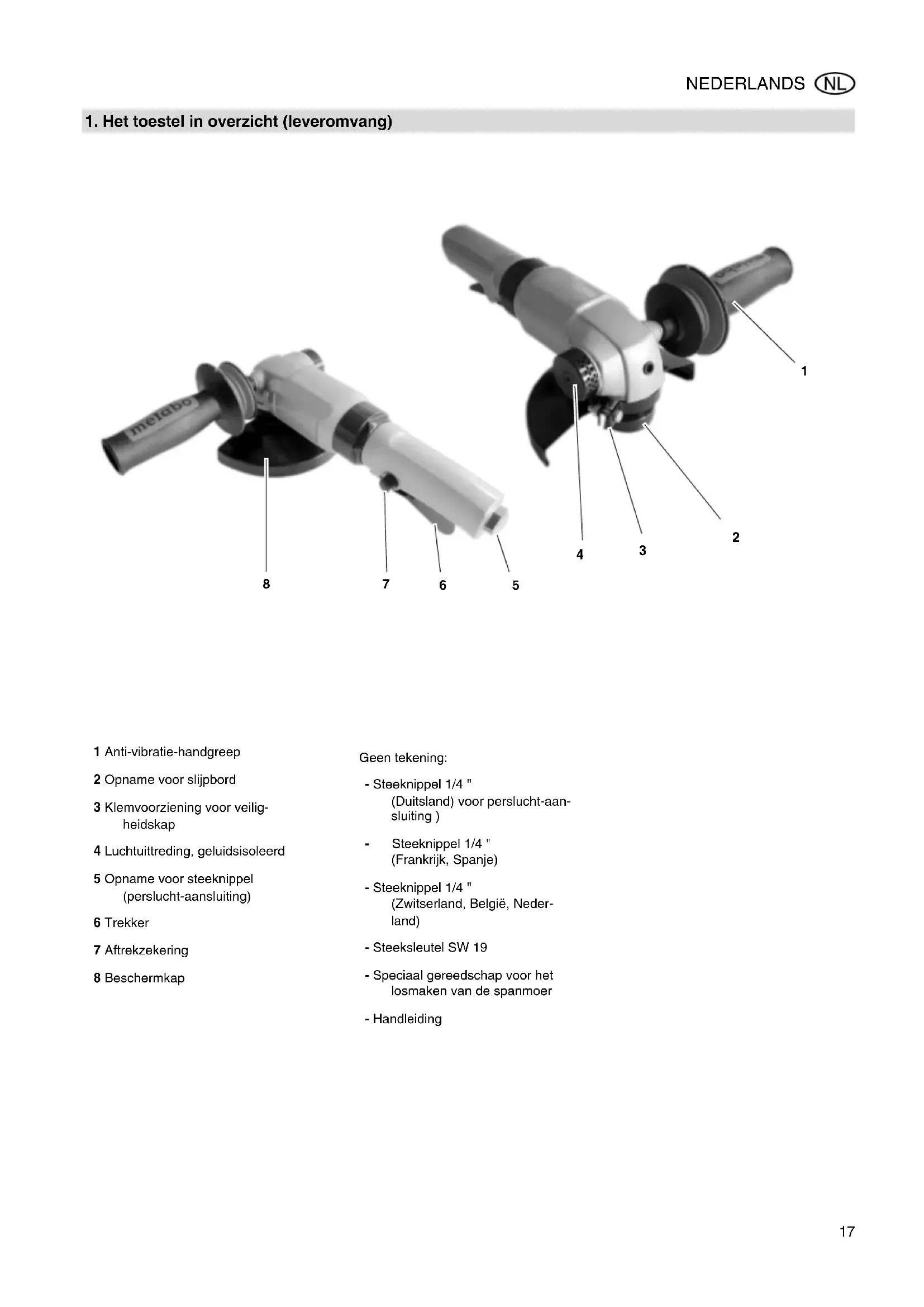 NEDERLANDS NL

1. Het toestel in overzicht (leveromvang)

metabo

1

2

3

4

8

7

6

5

1 Anti-vibratie-handgreep

2 Opname voor slijpbord

3 Klemvoorziening voor veiligheidskap

4 Luchtuittreding, geluidsisoleerd

5 Opname voor steeknippel (perslucht-aansluiting)

6 Trekker

7 Aftrekzekering

8 Beschermkap

Geen tekening:

- Steeknippel 1/4 " (Duitsland) voor perslucht-aansluiting )

- Steeknippel 1/4 " (Frankrijk, Spanje)

- Steeknippel 1/4 " (Zwitserland, België, Nederland)

- Steeksleutel SW 19

- Speciaal gereedschap voor het losmaken van de spanmoer

- Handleiding

17