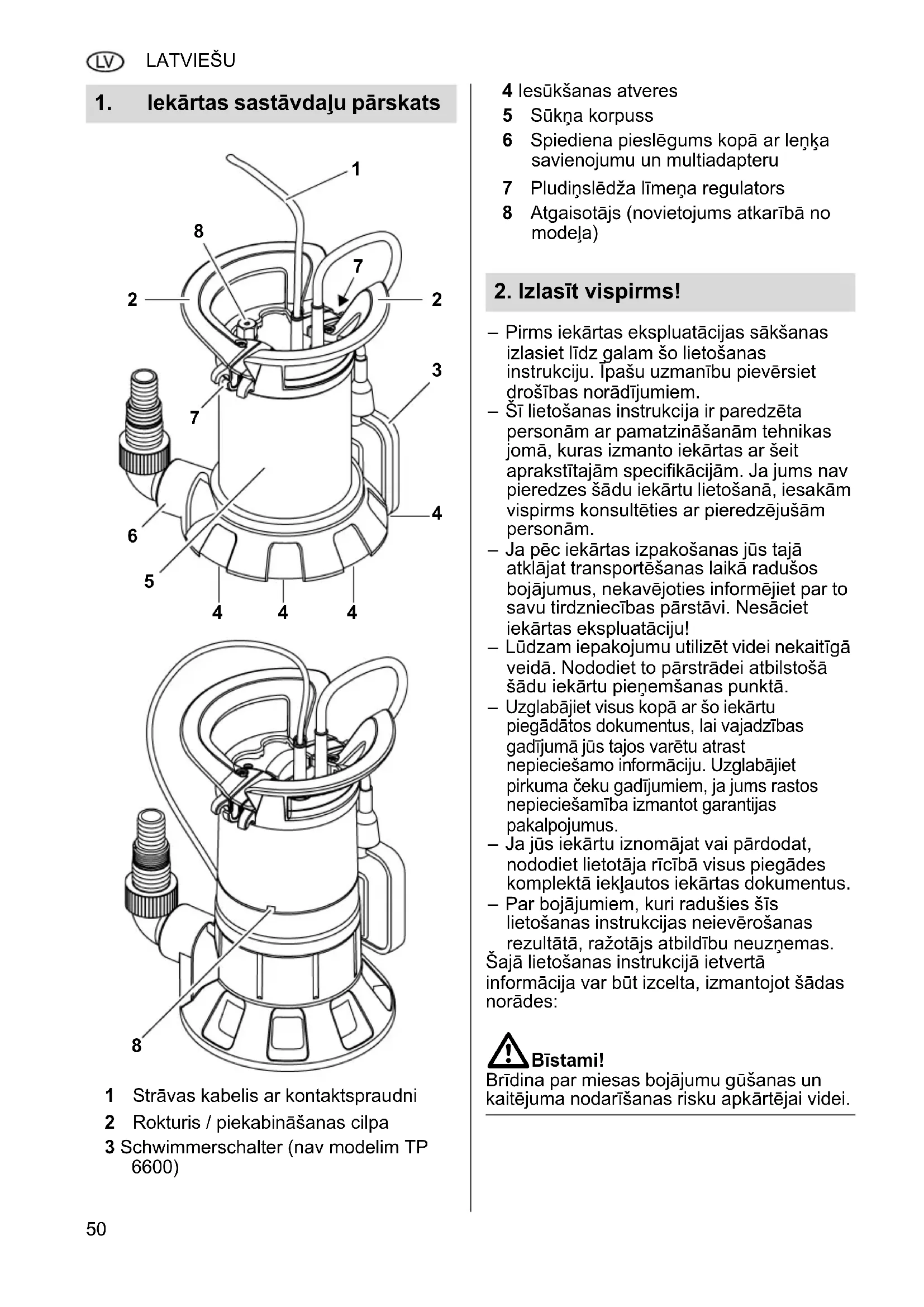 LV LATVIEŠU

1. Iekārtas sastāvdaļu pārskats

1
8
7
2
2
3
7
4
6
5
4 4 4

8

1 Strāvas kabelis ar kontaktspraudni
2 Rokturis / piekabināšanas cilpa
3 Schwimmerschalter (nav modelim TP 6600)
4 Iesūkšanas atveres
5 Sūkņa korpuss
6 Spiediena pieslēgums kopā ar leņķa savienojumu un multiadapteru
7 Pludiņslēdža līmeņa regulators
8 Atgaisotājs (novietojums atkarībā no modeļa)

2. Izlasīt vispirms!

– Pirms iekārtas ekspluatācijas sākšanas izlasiet līdz galam šo lietošanas instrukciju. Īpašu uzmanību pievērsiet drošības norādījumiem.
– Šī lietošanas instrukcija ir paredzēta personām ar pamatzināšanām tehnikas jomā, kuras izmanto iekārtas ar šeit aprakstītajām specifikācijām. Ja jums nav pieredzes šādu iekārtu lietošanā, iesakām vispirms konsultēties ar pieredzējušām personām.
– Ja pēc iekārtas izpakošanas jūs tajā atklājat transportēšanas laikā radušos bojājumus, nekavējoties informējiet par to savu tirdzniecības pārstāvi. Nesāciet iekārtas ekspluatāciju!
– Lūdzam iepakojumu utilizēt videi nekaitīgā veidā. Nododiet to pārstrādei atbilstošā šādu iekārtu pieņemšanas punktā.
– Uzglabājiet visus kopā ar šo iekārtu piegādātos dokumentus, lai vajadzības gadījumā jūs tajos varētu atrast nepieciešamo informāciju. Uzglabājiet pirkuma čeku gadījumiem, ja jums rastos nepieciešamība izmantot garantijas pakalpojumus.
– Ja jūs iekārtu iznomājat vai pārdodat, nododiet lietotāja rīcībā visus piegādes komplektā iekļautos iekārtas dokumentus.
– Par bojājumiem, kuri radušies šīs lietošanas instrukcijas neievērošanas rezultātā, ražotājs atbildību neuzņemas.
Šajā lietošanas instrukcijā ietvertā informācija var būt izcelta, izmantojot šādas norādes:

Bīstami!
Brīdina par miesas bojājumu gūšanas un kaitējuma nodarīšanas risku apkārtējai videi.

50