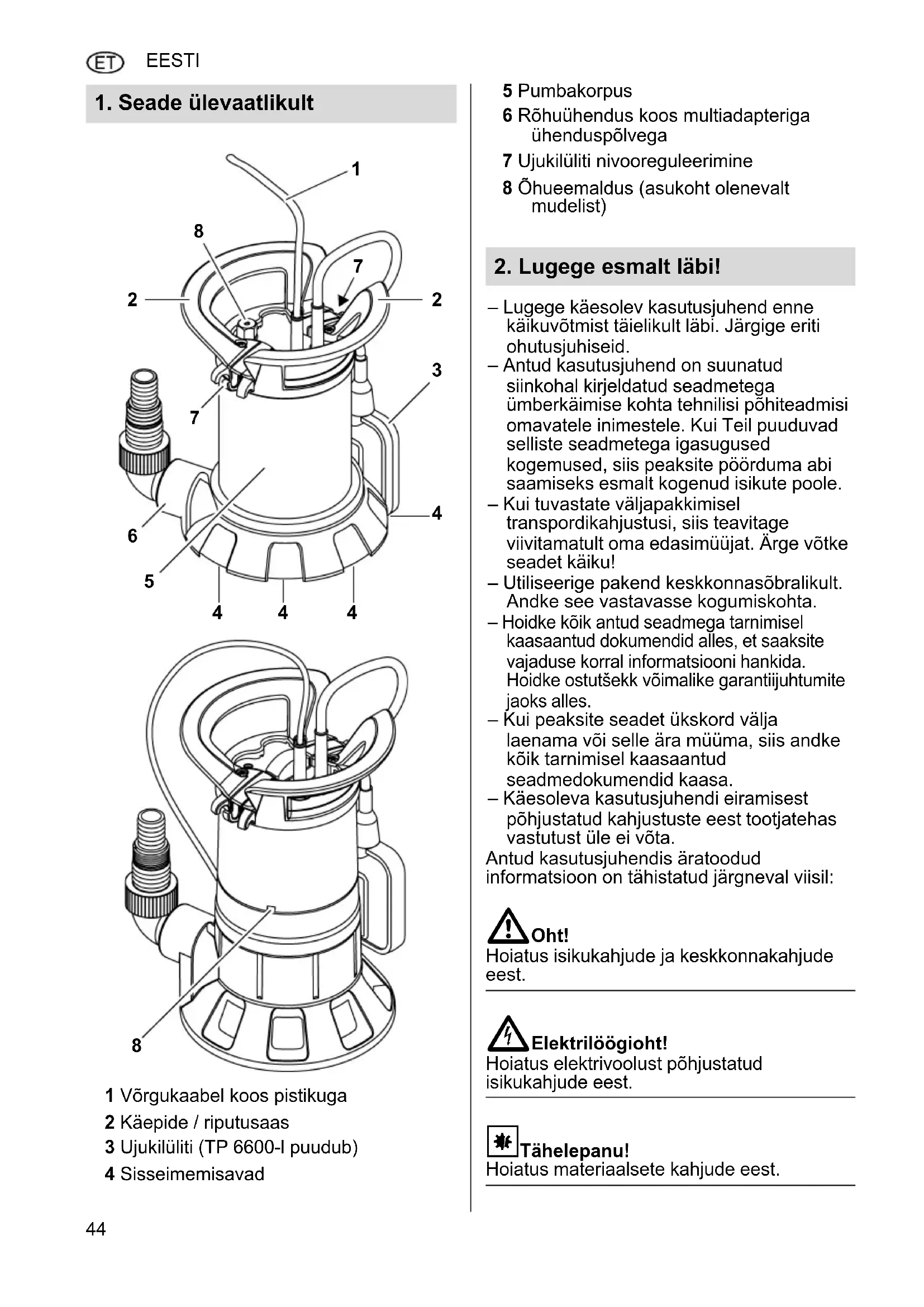 ET EESTI

1. Seade ülevaatlikult

1
8
7
2
2
3
7
4
6
5
4 4 4
8

1 Võrgukaabel koos pistikuga
2 Käepide / riputusaas
3 Ujukilüliti (TP 6600-I puudub)
4 Sisseimemisavad
5 Pumbakorpus
6 Rõhuühendus koos multiadapteriga ühenduspõlvega
7 Ujukilüliti nivooreguleerimine
8 Õhueemaldus (asukoht olenevalt mudelist)

2. Lugege esmalt läbi!

– Lugege käesolev kasutusjuhend enne käikuvõtmist täielikult läbi. Järgige eriti ohutusjuhiseid.
– Antud kasutusjuhend on suunatud siinkohal kirjeldatud seadmetega ümberkäimise kohta tehnilisi põhiteadmisi omavatele inimestele. Kui Teil puuduvad selliste seadmetega igasugused kogemused, siis peaksite pöörduma abi saamiseks esmalt kogenud isikute poole.
– Kui tuvastate väljapakkimisel transpordikahjustusi, siis teavitage viivitamatult oma edasimüüjat. Ärge võtke seadet käiku!
– Utiliseerige pakend keskkonnasõbralikult. Andke see vastavasse kogumiskohta.
– Hoidke kõik antud seadmega tarnimisel kaasaantud dokumendid alles, et saaksite vajaduse korral informatsiooni hankida. Hoidke ostutšekk võimalike garantiijuhtumite jaoks alles.
– Kui peaksite seadet ükskord välja laenama või selle ära müüma, siis andke kõik tarnimisel kaasaantud seadmedokumendid kaasa.
– Käesoleva kasutusjuhendi eiramisest põhjustatud kahjustuste eest tootjatehas vastutust üle ei võta.
Antud kasutusjuhendis äratoodud informatsioon on tähistatud järgneval viisil:

Oht!
Hoiatus isikukahjude ja keskkonnakahjude eest.

Elektrilöögioht!
Hoiatus elektrivoolust põhjustatud isikukahjude eest.

Tähelepanu!
Hoiatus materiaalsete kahjude eest.

44