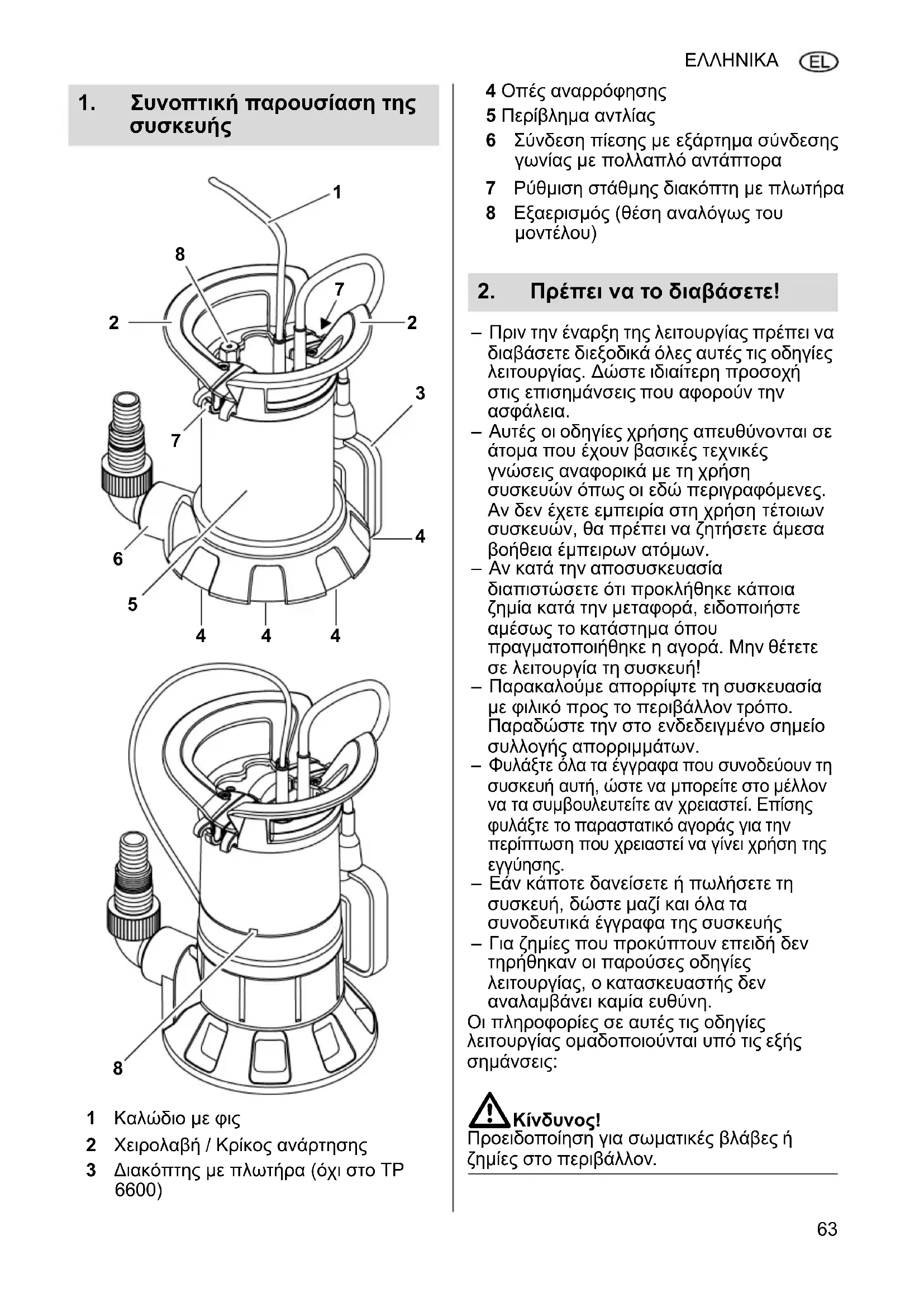 ΕΛΛΗΝΙΚΑ EL

1. Συνοπτική παρουσίαση της συσκευής

1
8
7
2
2
3
7
4
6
5
4 4 4

8

1 Καλώδιο με φις
2 Χειρολαβή / Κρίκος ανάρτησης
3 Διακόπτης με πλωτήρα (όχι στο TP 6600)
4 Οπές αναρρόφησης
5 Περίβλημα αντλίας
6 Σύνδεση πίεσης με εξάρτημα σύνδεσης γωνίας με πολλαπλό αντάπτορα
7 Ρύθμιση στάθμης διακόπτη με πλωτήρα
8 Εξαερισμός (θέση αναλόγως του μοντέλου)

2. Πρέπει να το διαβάσετε!

– Πριν την έναρξη της λειτουργίας πρέπει να διαβάσετε διεξοδικά όλες αυτές τις οδηγίες λειτουργίας. Δώστε ιδιαίτερη προσοχή στις επισημάνσεις που αφορούν την ασφάλεια.
– Αυτές οι οδηγίες χρήσης απευθύνονται σε άτομα που έχουν βασικές τεχνικές γνώσεις αναφορικά με τη χρήση συσκευών όπως οι εδώ περιγραφόμενες. Αν δεν έχετε εμπειρία στη χρήση τέτοιων συσκευών, θα πρέπει να ζητήσετε άμεσα βοήθεια έμπειρων ατόμων.
– Αν κατά την αποσυσκευασία διαπιστώσετε ότι προκλήθηκε κάποια ζημία κατά την μεταφορά, ειδοποιήστε αμέσως το κατάστημα όπου πραγματοποιήθηκε η αγορά. Μην θέτετε σε λειτουργία τη συσκευή!
– Παρακαλούμε απορρίψτε τη συσκευασία με φιλικό προς το περιβάλλον τρόπο. Παραδώστε την στο ενδεδειγμένο σημείο συλλογής απορριμμάτων.
– Φυλάξτε όλα τα έγγραφα που συνοδεύουν τη συσκευή αυτή, ώστε να μπορείτε στο μέλλον να τα συμβουλευτείτε αν χρειαστεί. Επίσης φυλάξτε το παραστατικό αγοράς για την περίπτωση που χρειαστεί να γίνει χρήση της εγγύησης.
– Εάν κάποτε δανείσετε ή πωλήσετε τη συσκευή, δώστε μαζί και όλα τα συνοδευτικά έγγραφα της συσκευής
– Για ζημίες που προκύπτουν επειδή δεν τηρήθηκαν οι παρούσες οδηγίες λειτουργίας, ο κατασκευαστής δεν αναλαμβάνει καμία ευθύνη.
Οι πληροφορίες σε αυτές τις οδηγίες λειτουργίας ομαδοποιούνται υπό τις εξής σημάνσεις:

Κίνδυνος!
Προειδοποίηση για σωματικές βλάβες ή ζημίες στο περιβάλλον.

63