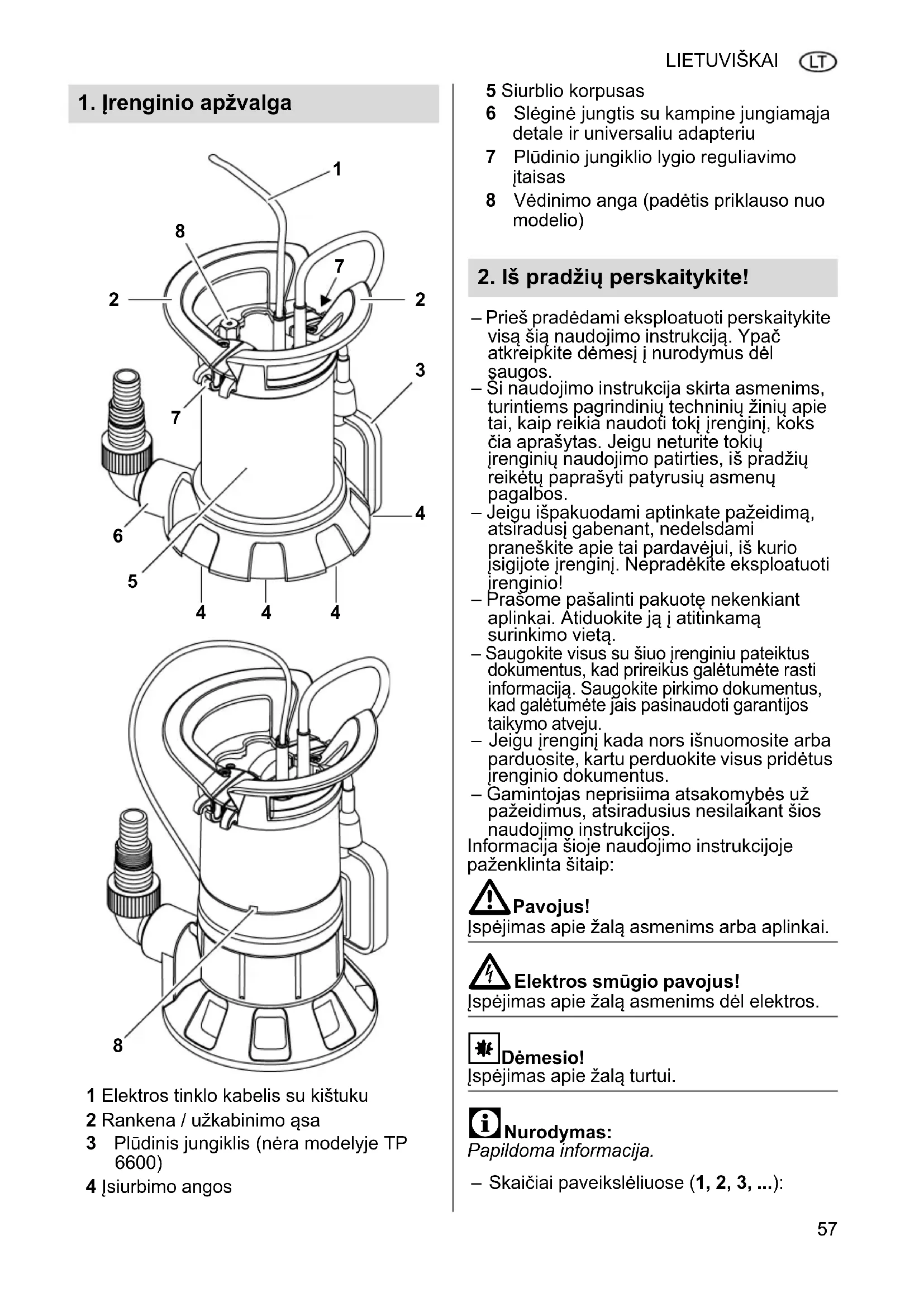 LIETUVIŠKAI LT

1. Įrenginio apžvalga

1
8
7
2
2
3
7
4
6
5
4 4 4

8

1 Elektros tinklo kabelis su kištuku
2 Rankena / užkabinimo ąsa
3 Plūdinis jungiklis (nėra modelyje TP 6600)
4 Įsiurbimo angos
5 Siurblio korpusas
6 Slėginė jungtis su kampine jungiamąja detale ir universaliu adapteriu
7 Plūdinio jungiklio lygio reguliavimo įtaisas
8 Vėdinimo anga (padėtis priklauso nuo modelio)

2. Iš pradžių perskaitykite!

– Prieš pradėdami eksploatuoti perskaitykite visą šią naudojimo instrukciją. Ypač atkreipkite dėmesį į nurodymus dėl saugos.
– Ši naudojimo instrukcija skirta asmenims, turintiems pagrindinių techninių žinių apie tai, kaip reikia naudoti tokį įrenginį, koks čia aprašytas. Jeigu neturite tokių įrenginių naudojimo patirties, iš pradžių reikėtų paprašyti patyrusių asmenų pagalbos.
– Jeigu išpakuodami aptinkate pažeidimą, atsiradusį gabenant, nedelsdami praneškite apie tai pardavėjui, iš kurio įsigijote įrenginį. Nepradėkite eksploatuoti įrenginio!
– Prašome pašalinti pakuotę nekenkiant aplinkai. Atiduokite ją į atitinkamą surinkimo vietą.
– Saugokite visus su šiuo įrenginiu pateiktus dokumentus, kad prireikus galėtumėte rasti informaciją. Saugokite pirkimo dokumentus, kad galėtumėte jais pasinaudoti garantijos taikymo atveju.
– Jeigu įrenginį kada nors išnuomosite arba parduosite, kartu perduokite visus pridėtus įrenginio dokumentus.
– Gamintojas neprisiima atsakomybės už pažeidimus, atsiradusius nesilaikant šios naudojimo instrukcijos.
Informacija šioje naudojimo instrukcijoje paženklinta šitaip:

Pavojus!
Įspėjimas apie žalą asmenims arba aplinkai.

Elektros smūgio pavojus!
Įspėjimas apie žalą asmenims dėl elektros.

Dėmesio!
Įspėjimas apie žalą turtui.

Nurodymas:
Papildoma informacija.

– Skaičiai paveikslėliuose (1, 2, 3, ...):

57