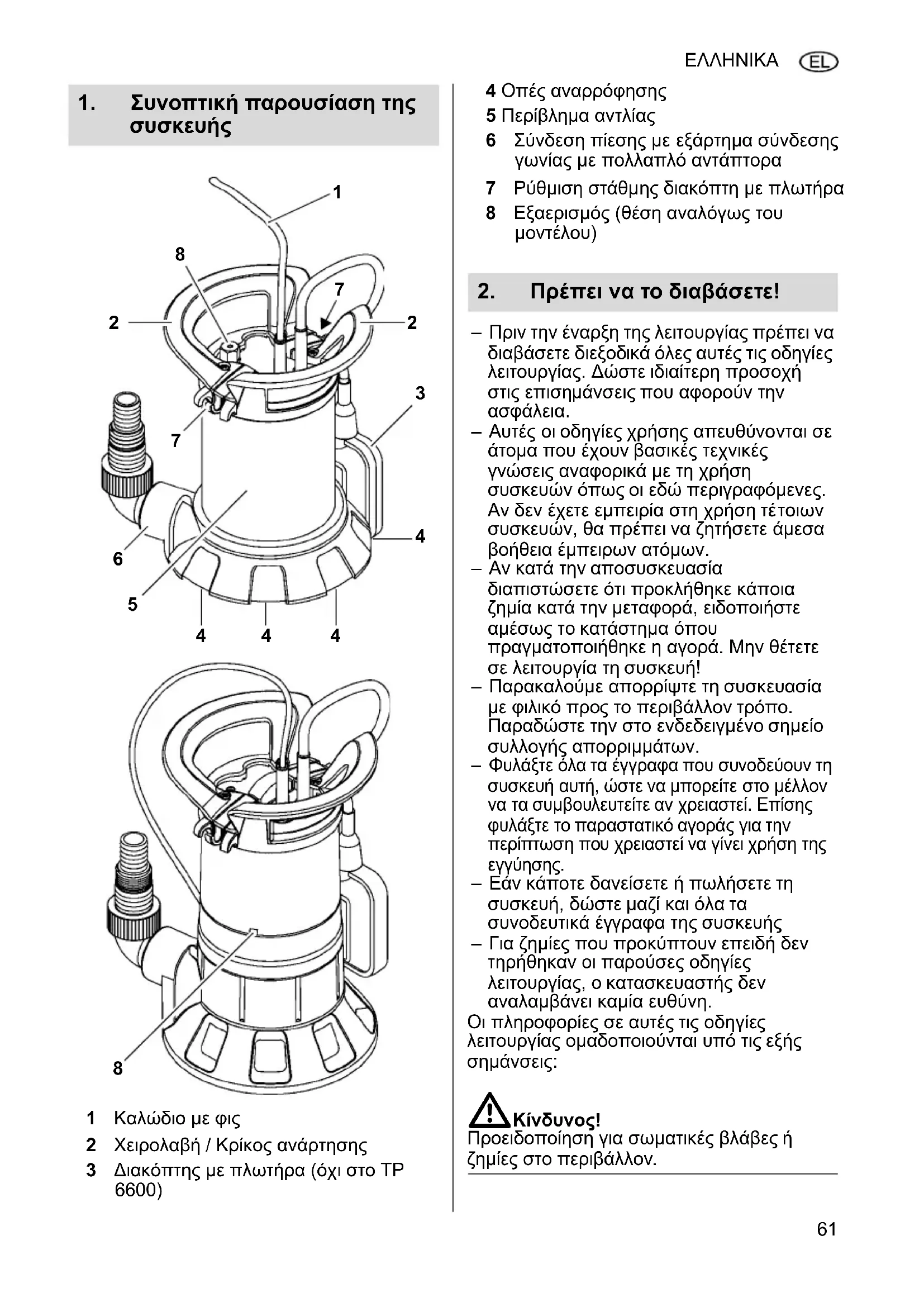 ΕΛΛΗΝΙΚΑ EL

1. Συνοπτική παρουσίαση της συσκευής

1
8
7
2
2
3
7
4
6
5
4 4 4

8

1 Καλώδιο με φις
2 Χειρολαβή / Κρίκος ανάρτησης
3 Διακόπτης με πλωτήρα (όχι στο TP 6600)
4 Οπές αναρρόφησης
5 Περίβλημα αντλίας
6 Σύνδεση πίεσης με εξάρτημα σύνδεσης γωνίας με πολλαπλό αντάπτορα
7 Ρύθμιση στάθμης διακόπτη με πλωτήρα
8 Εξαερισμός (θέση αναλόγως του μοντέλου)

2. Πρέπει να το διαβάσετε!

– Πριν την έναρξη της λειτουργίας πρέπει να διαβάσετε διεξοδικά όλες αυτές τις οδηγίες λειτουργίας. Δώστε ιδιαίτερη προσοχή στις επισημάνσεις που αφορούν την ασφάλεια.
– Αυτές οι οδηγίες χρήσης απευθύνονται σε άτομα που έχουν βασικές τεχνικές γνώσεις αναφορικά με τη χρήση συσκευών όπως οι εδώ περιγραφόμενες. Αν δεν έχετε εμπειρία στη χρήση τέτοιων συσκευών, θα πρέπει να ζητήσετε άμεσα βοήθεια έμπειρων ατόμων.
– Αν κατά την αποσυσκευασία διαπιστώσετε ότι προκλήθηκε κάποια ζημία κατά την μεταφορά, ειδοποιήστε αμέσως το κατάστημα όπου πραγματοποιήθηκε η αγορά. Μην θέτετε σε λειτουργία τη συσκευή!
– Παρακαλούμε απορρίψτε τη συσκευασία με φιλικό προς το περιβάλλον τρόπο. Παραδώστε την στο ενδεδειγμένο σημείο συλλογής απορριμμάτων.
– Φυλάξτε όλα τα έγγραφα που συνοδεύουν τη συσκευή αυτή, ώστε να μπορείτε στο μέλλον να τα συμβουλευτείτε αν χρειαστεί. Επίσης φυλάξτε το παραστατικό αγοράς για την περίπτωση που χρειαστεί να γίνει χρήση της εγγύησης.
– Εάν κάποτε δανείσετε ή πωλήσετε τη συσκευή, δώστε μαζί και όλα τα συνοδευτικά έγγραφα της συσκευής
– Για ζημίες που προκύπτουν επειδή δεν τηρήθηκαν οι παρούσες οδηγίες λειτουργίας, ο κατασκευαστής δεν αναλαμβάνει καμία ευθύνη.
Οι πληροφορίες σε αυτές τις οδηγίες λειτουργίας ομαδοποιούνται υπό τις εξής σημάνσεις:

Κίνδυνος!
Προειδοποίηση για σωματικές βλάβες ή ζημίες στο περιβάλλον.

61