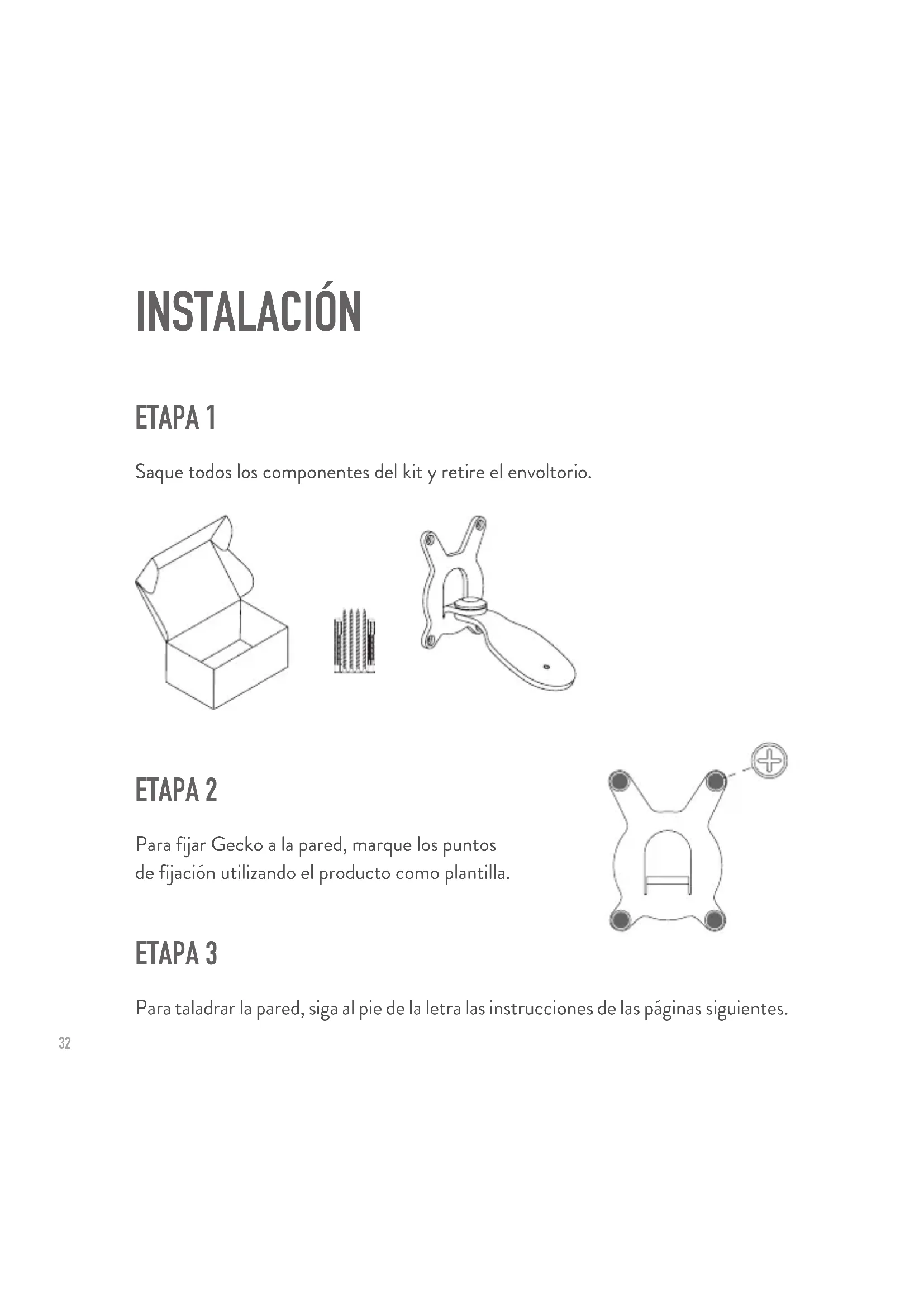 INSTALACIÓN

ETAPA 1

Saque todos los componentes del kit y retire el envoltorio.

ETAPA 2

Para fijar Gecko a la pared, marque los puntos de fijación utilizando el producto como plantilla.

ETAPA 3

Para taladrar la pared, siga al pie de la letra las instrucciones de las páginas siguientes.

32