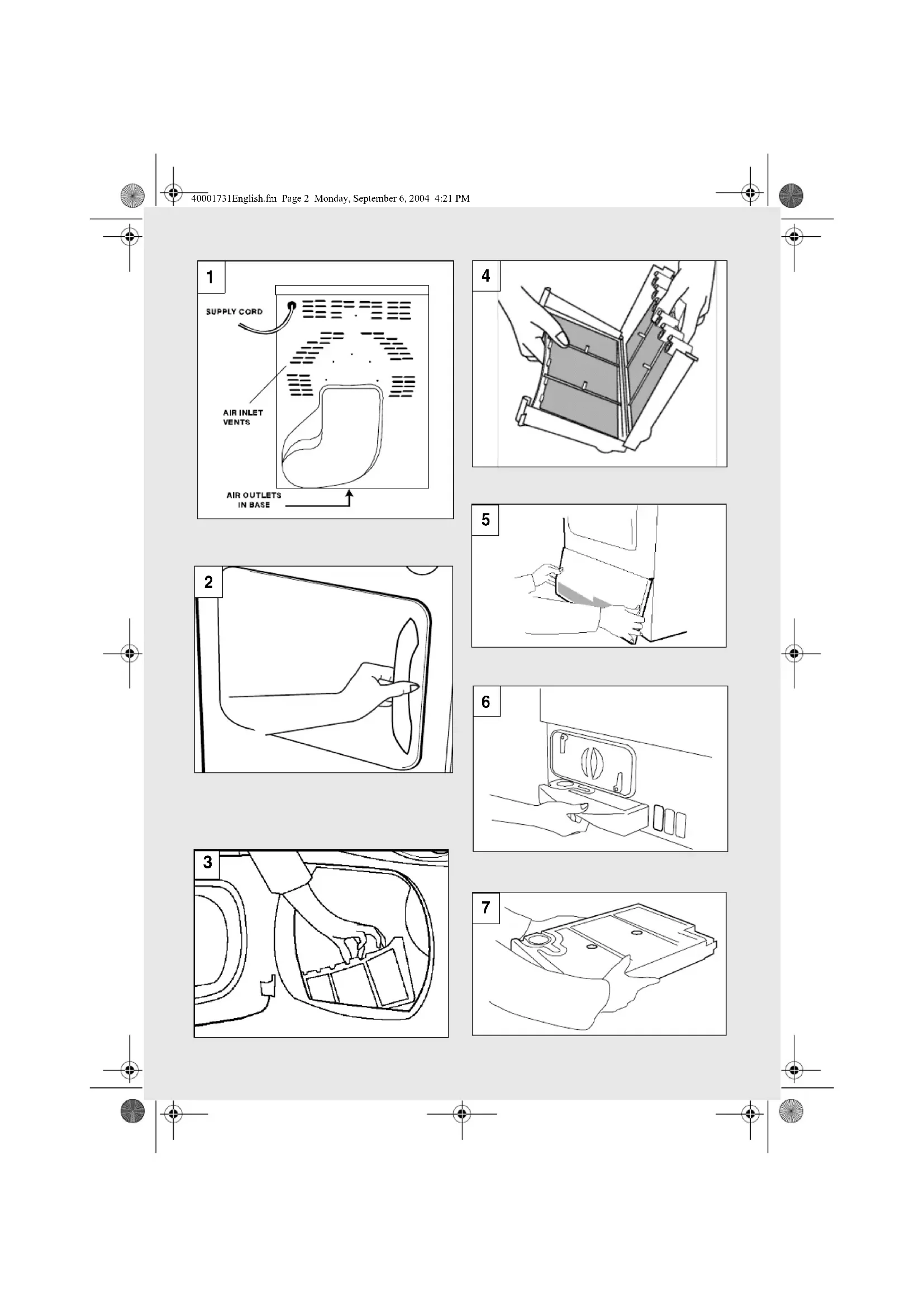 40001731English.fm Page 2 Monday, September 6, 2004 4:21 PM

1

SUPPLY CORD

AIR INLET VENTS

AIR OUTLETS IN BASE

2

3

4

5

6

7