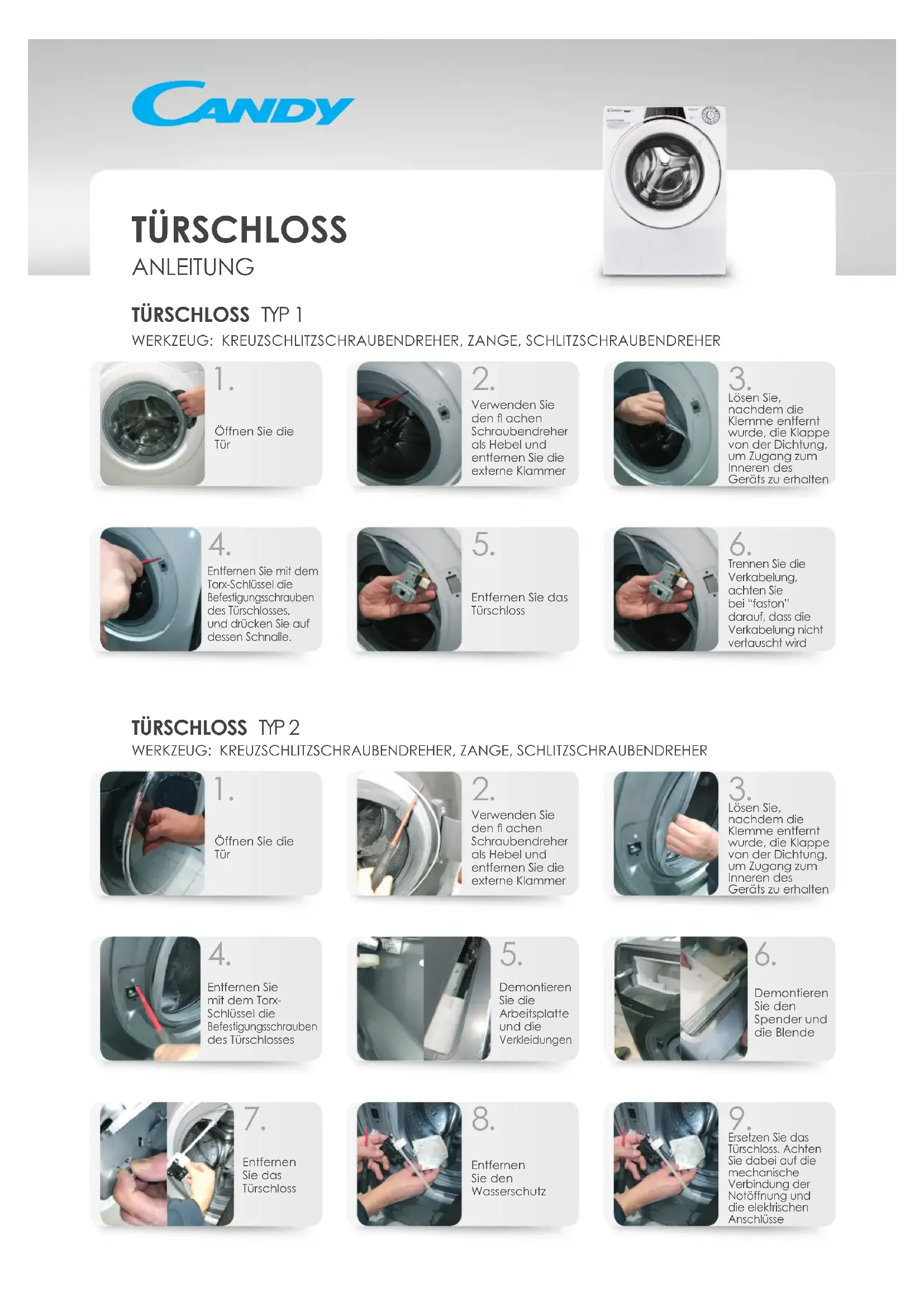 CANDY

TÜRSCHLOSS
ANLEITUNG

TÜRSCHLOSS TYP 1
WERKZEUG: KREUZSCHLITZSCHRAUBENDREHER, ZANGE, SCHLITZSCHRAUBENDREHER

1.
Öffnen Sie die Tür

2.
Verwenden Sie den fl achen Schraubendreher als Hebel und entfernen Sie die externe Klammer

3.
Lösen Sie, nachdem die Klemme entfernt wurde, die Klappe von der Dichtung, um Zugang zum Inneren des Geräts zu erhalten

4.
Entfernen Sie mit dem Torx-Schlüssel die Befestigungsschrauben des Türschlosses, und drücken Sie auf dessen Schnalle.

5.
Entfernen Sie das Türschloss

6.
Trennen Sie die Verkabelung, achten Sie bei "faston" darauf, dass die Verkabelung nicht vertauscht wird

TÜRSCHLOSS TYP 2
WERKZEUG: KREUZSCHLITZSCHRAUBENDREHER, ZANGE, SCHLITZSCHRAUBENDREHER

1.
Öffnen Sie die Tür

2.
Verwenden Sie den fl achen Schraubendreher als Hebel und entfernen Sie die externe Klammer

3.
Lösen Sie, nachdem die Klemme entfernt wurde, die Klappe von der Dichtung, um Zugang zum Inneren des Geräts zu erhalten

4.
Entfernen Sie mit dem Torx-Schlüssel die Befestigungsschrauben des Türschlosses

5.
Demontieren Sie die Arbeitsplatte und die Verkleidungen

6.
Demontieren Sie den Spender und die Blende

7.
Entfernen Sie das Türschloss

8.
Entfernen Sie den Wasserschutz

9.
Ersetzen Sie das Türschloss. Achten Sie dabei auf die mechanische Verbindung der Notöffnung und die elektrischen Anschlüsse