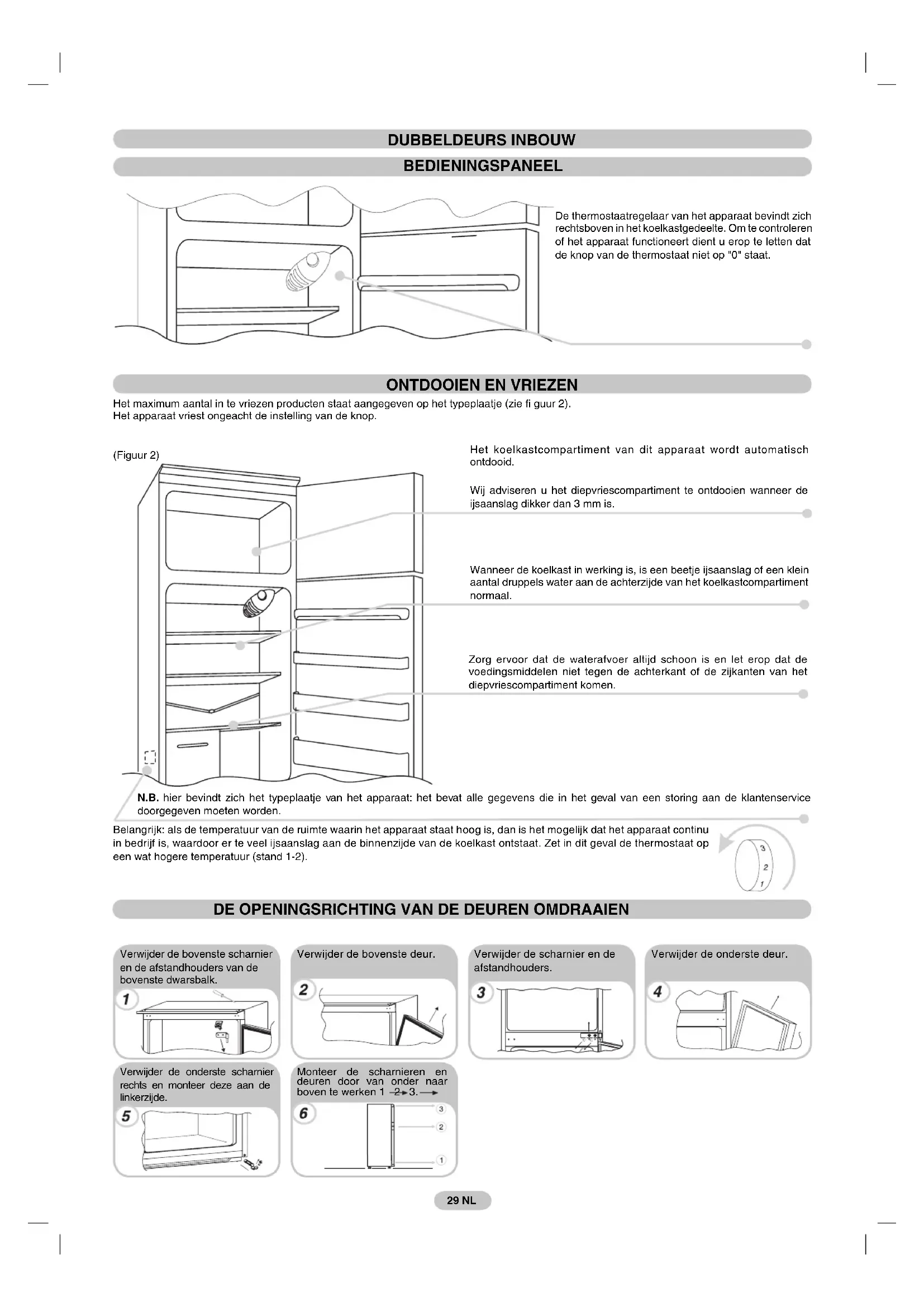 DUBBELDEURS INBOUW

BEDIENINGSPANEEL

De thermostaatregelaar van het apparaat bevindt zich rechtsboven in het koelkastgedeelte. Om te controleren of het apparaat functioneert dient u erop te letten dat de knop van de thermostaat niet op "0" staat.

ONTDOOIEN EN VRIEZEN

Het maximum aantal in te vriezen producten staat aangegeven op het typeplaatje (zie fi guur 2).
Het apparaat vriest ongeacht de instelling van de knop.

(Figuur 2)

Het koelkastcompartiment van dit apparaat wordt automatisch ontdooid.

Wij adviseren u het diepvriescompartiment te ontdooien wanneer de ijsaanslag dikker dan 3 mm is.

Wanneer de koelkast in werking is, is een beetje ijsaanslag of een klein aantal druppels water aan de achterzijde van het koelkastcompartiment normaal.

Zorg ervoor dat de waterafvoer altijd schoon is en let erop dat de voedingsmiddelen niet tegen de achterkant of de zijkanten van het diepvriescompartiment komen.

N.B. hier bevindt zich het typeplaatje van het apparaat: het bevat alle gegevens die in het geval van een storing aan de klantenservice doorgegeven moeten worden.

Belangrijk: als de temperatuur van de ruimte waarin het apparaat staat hoog is, dan is het mogelijk dat het apparaat continu in bedrijf is, waardoor er te veel ijsaanslag aan de binnenzijde van de koelkast ontstaat. Zet in dit geval de thermostaat op een wat hogere temperatuur (stand 1-2).

3
2
1

DE OPENINGSRICHTING VAN DE DEUREN OMDRAAIEN

Verwijder de bovenste scharnier en de afstandhouders van de bovenste dwarsbalk.
1

Verwijder de bovenste deur.
2

Verwijder de scharnier en de afstandhouders.
3

Verwijder de onderste deur.
4

Verwijder de onderste scharnier rechts en monteer deze aan de linkerzijde.
5

Monteer de scharnieren en deuren door van onder naar boven te werken 1 → 2 → 3. →
6
3
2
1

29 NL