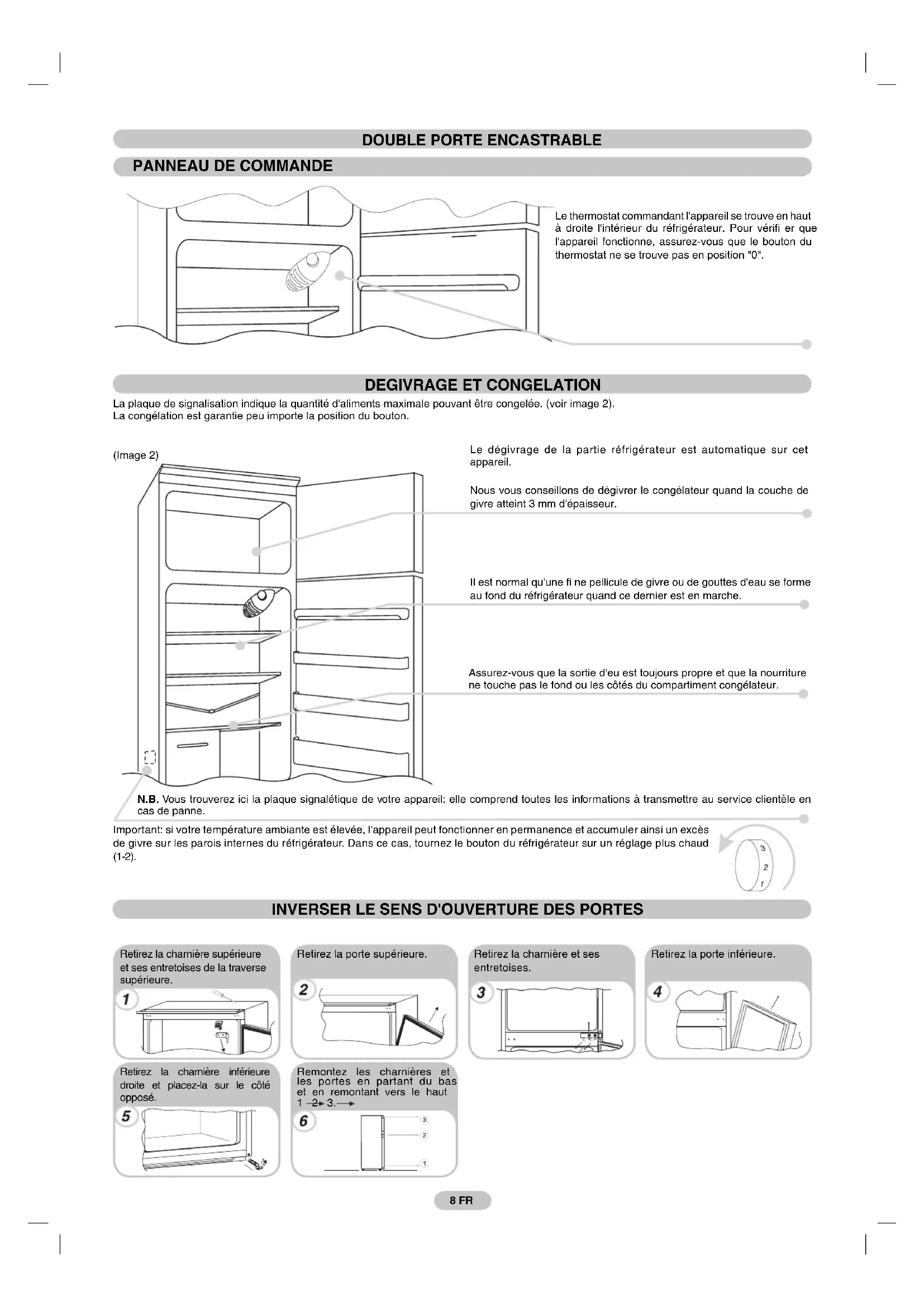 DOUBLE PORTE ENCASTRABLE

PANNEAU DE COMMANDE

Le thermostat commandant l'appareil se trouve en haut à droite l'intérieur du réfrigérateur. Pour vérifi er que l'appareil fonctionne, assurez-vous que le bouton du thermostat ne se trouve pas en position "0".

DEGIVRAGE ET CONGELATION

La plaque de signalisation indique la quantité d'aliments maximale pouvant être congelée. (voir image 2).
La congélation est garantie peu importe la position du bouton.

(Image 2)

Le dégivrage de la partie réfrigérateur est automatique sur cet appareil.

Nous vous conseillons de dégivrer le congélateur quand la couche de givre atteint 3 mm d'épaisseur.

Il est normal qu'une fi ne pellicule de givre ou de gouttes d'eau se forme au fond du réfrigérateur quand ce dernier est en marche.

Assurez-vous que la sortie d'eu est toujours propre et que la nourriture ne touche pas le fond ou les côtés du compartiment congélateur.

N.B. Vous trouverez ici la plaque signalétique de votre appareil: elle comprend toutes les informations à transmettre au service clientèle en cas de panne.

Important: si votre température ambiante est élevée, l'appareil peut fonctionner en permanence et accumuler ainsi un excès de givre sur les parois internes du réfrigérateur. Dans ce cas, tournez le bouton du réfrigérateur sur un réglage plus chaud (1-2).

3
2
1

INVERSER LE SENS D'OUVERTURE DES PORTES

Retirez la charnière supérieure et ses entretoises de la traverse supérieure.
1

Retirez la porte supérieure.
2

Retirez la charnière et ses entretoises.
3

Retirez la porte inférieure.
4

Retirez la charnière inférieure droite et placez-la sur le côté opposé.
5

Remontez les charnières et les portes en partant du bas et en remontant vers le haut 1 → 2 → 3. →
6
3
2
1

8 FR